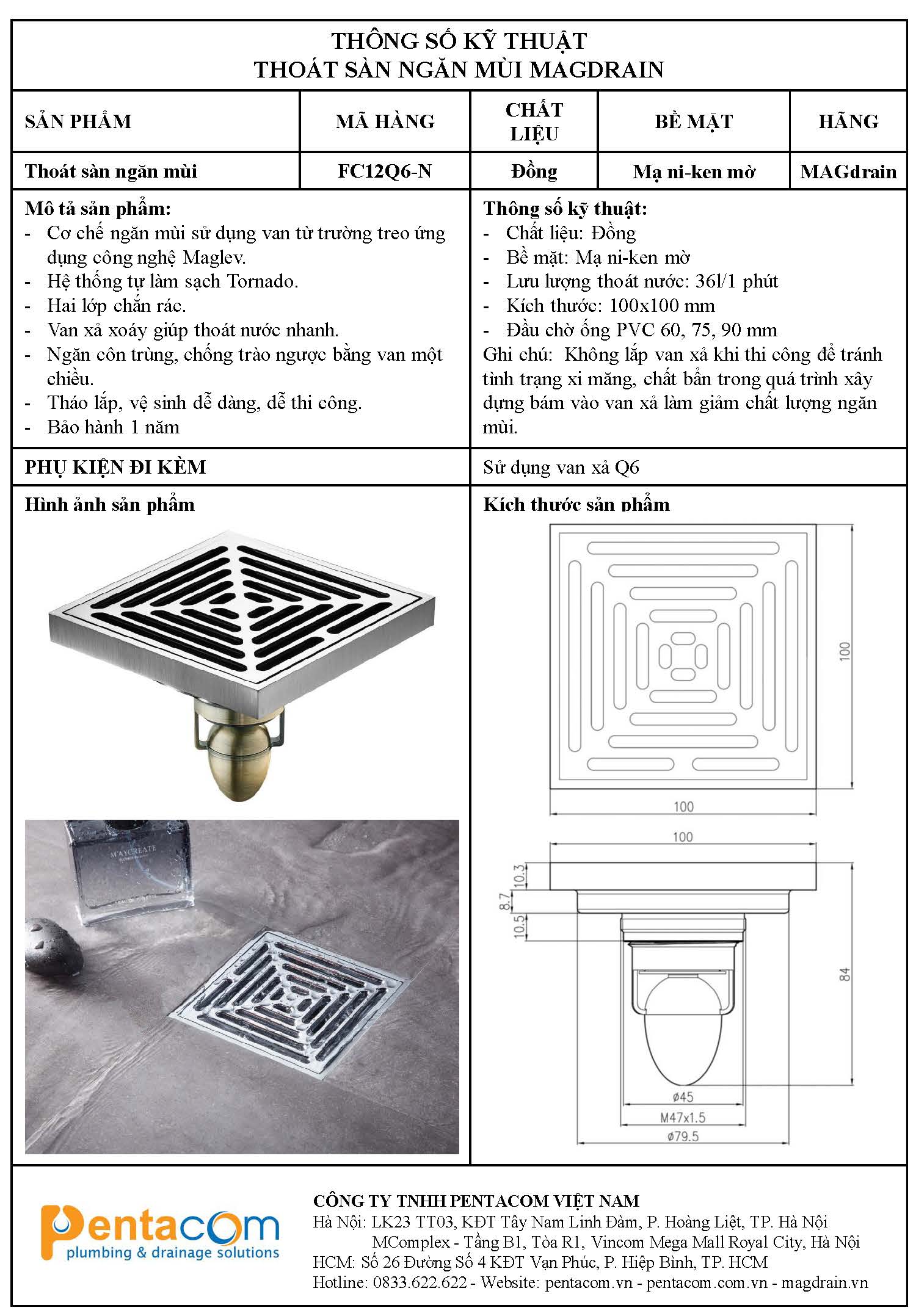 THÔNG SỐ KỸ THUẬT
THOÁT SÀN NGĂN MÙI MAGDRAIN

| SẢN PHẨM | MÃ HÀNG | CHẤT LIỆU | BỀ MẶT | HÃNG |
|---|---|---|---|---|
| Thoát sàn ngăn mùi | FC12Q6-N | Đồng | Mạ ni-ken mờ | MAGdrain |

Mô tả sản phẩm:
- Cơ chế ngăn mùi sử dụng van từ trường treo ứng dụng công nghệ Maglev.
- Hệ thống tự làm sạch Tornado.
- Hai lớp chắn rác.
- Van xả xoáy giúp thoát nước nhanh.
- Ngăn côn trùng, chống trào ngược bằng van một chiều.
- Tháo lắp, vệ sinh dễ dàng, dễ thi công.
- Bảo hành 1 năm

Thông số kỹ thuật:
- Chất liệu: Đồng
- Bề mặt: Mạ ni-ken mờ
- Lưu lượng thoát nước: 36l/1 phút
- Kích thước: 100x100 mm
- Đầu chờ ống PVC 60, 75, 90 mm
Ghi chú: Không lắp van xả khi thi công để tránh tình trạng xi măng, chất bẩn trong quá trình xây dựng bám vào van xả làm giảm chất lượng ngăn mùi.

PHỤ KIỆN ĐI KÈM
Sử dụng van xả Q6

Hình ảnh sản phẩm

M'AYCREATE

Kích thước sản phẩm

100
100
100
10.3
8.7
10.5
84
ø45
M47x1.5
ø79.5

Pentacom
plumbing & drainage solutions

CÔNG TY TNHH PENTACOM VIỆT NAM
Hà Nội: LK23 TT03, KĐT Tây Nam Linh Đàm, P. Hoàng Liệt, TP. Hà Nội
MComplex - Tầng B1, Tòa R1, Vincom Mega Mall Royal City, Hà Nội
HCM: Số 26 Đường Số 4 KĐT Vạn Phúc, P. Hiệp Bình, TP. HCM
Hotline: 0833.622.622 - Website: pentacom.vn - pentacom.com.vn - magdrain.vn