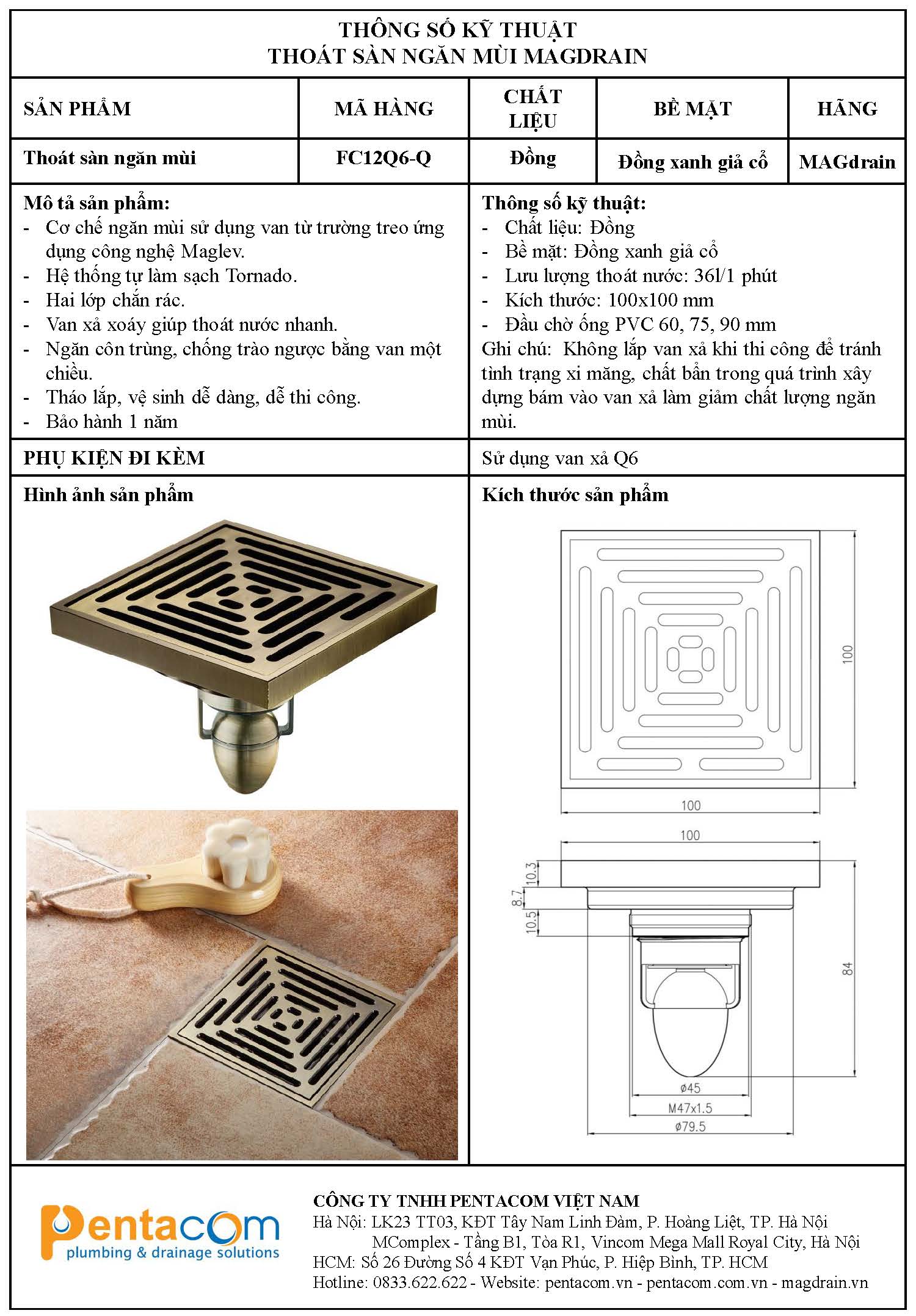 THÔNG SỐ KỸ THUẬT
THOÁT SÀN NGĂN MÙI MAGDRAIN

| SẢN PHẨM | MÃ HÀNG | CHẤT LIỆU | BỀ MẶT | HÃNG |
|---|---|---|---|---|
| Thoát sàn ngăn mùi | FC12Q6-Q | Đồng | Đồng xanh giả cổ | MAGdrain |

Mô tả sản phẩm:
- Cơ chế ngăn mùi sử dụng van từ trường treo ứng dụng công nghệ Maglev.
- Hệ thống tự làm sạch Tornado.
- Hai lớp chắn rác.
- Van xả xoáy giúp thoát nước nhanh.
- Ngăn côn trùng, chống trào ngược bằng van một chiều.
- Tháo lắp, vệ sinh dễ dàng, dễ thi công.
- Bảo hành 1 năm

Thông số kỹ thuật:
- Chất liệu: Đồng
- Bề mặt: Đồng xanh giả cổ
- Lưu lượng thoát nước: 36l/1 phút
- Kích thước: 100x100 mm
- Đầu chờ ống PVC 60, 75, 90 mm
Ghi chú: Không lắp van xả khi thi công để tránh tình trạng xi măng, chất bẩn trong quá trình xây dựng bám vào van xả làm giảm chất lượng ngăn mùi.

PHỤ KIỆN ĐI KÈM
Sử dụng van xả Q6

Hình ảnh sản phẩm

Kích thước sản phẩm

100
100
100
10.3
8.7
10.5
84
ø45
M47x1.5
ø79.5

Pentacom
plumbing & drainage solutions

CÔNG TY TNHH PENTACOM VIỆT NAM
Hà Nội: LK23 TT03, KĐT Tây Nam Linh Đàm, P. Hoàng Liệt, TP. Hà Nội
MComplex - Tầng B1, Tòa R1, Vincom Mega Mall Royal City, Hà Nội
HCM: Số 26 Đường Số 4 KĐT Vạn Phúc, P. Hiệp Bình, TP. HCM
Hotline: 0833.622.622 - Website: pentacom.vn - pentacom.com.vn - magdrain.vn