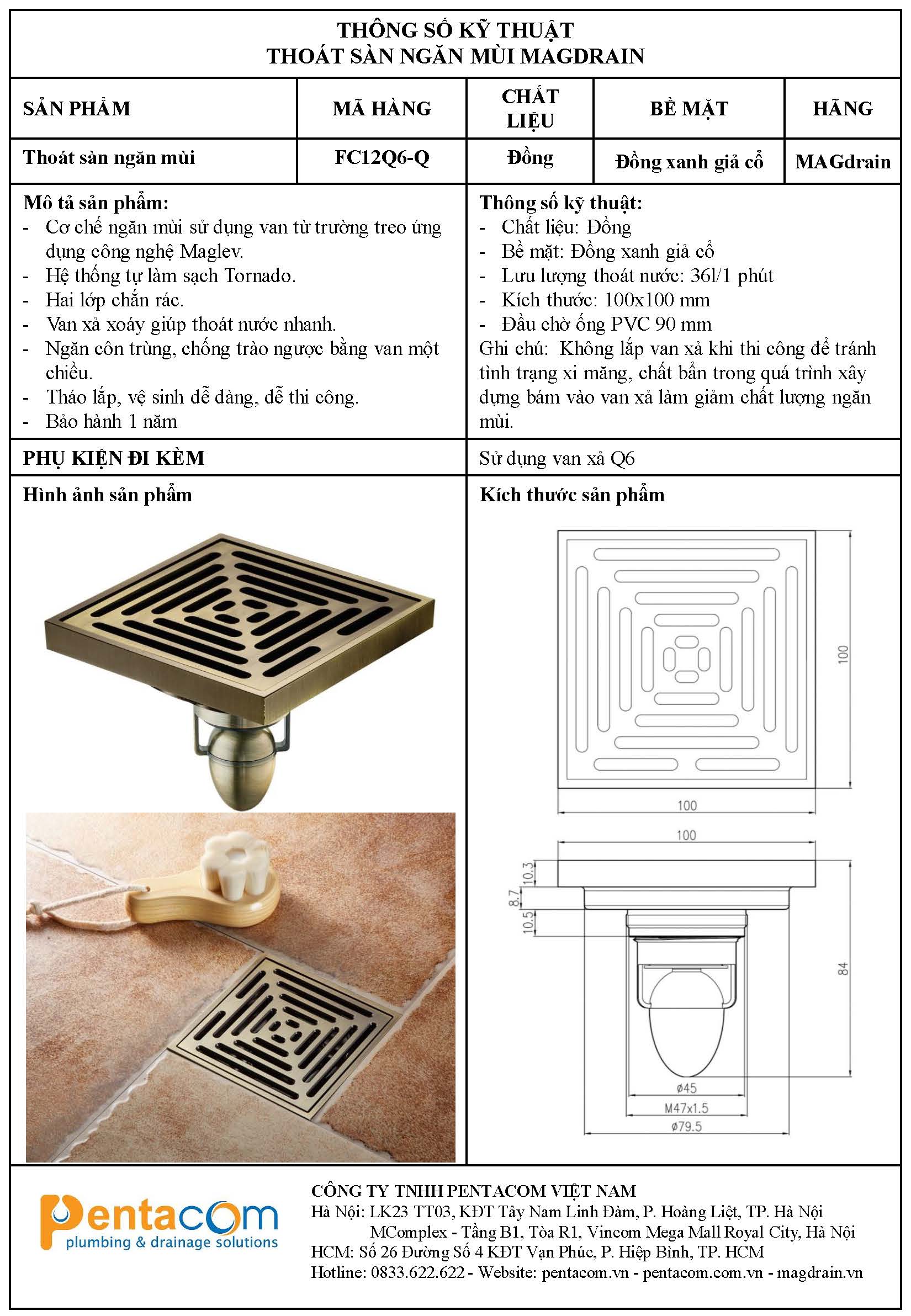 THÔNG SỐ KỸ THUẬT
THOÁT SÀN NGĂN MÙI MAGDRAIN

| SẢN PHẨM | MÃ HÀNG | CHẤT LIỆU | BỀ MẶT | HÃNG |
|---|---|---|---|---|
| Thoát sàn ngăn mùi | FC12Q6-Q | Đồng | Đồng xanh giả cổ | MAGdrain |

Mô tả sản phẩm:
- Cơ chế ngăn mùi sử dụng van từ trường treo ứng dụng công nghệ Maglev.
- Hệ thống tự làm sạch Tornado.
- Hai lớp chắn rác.
- Van xả xoáy giúp thoát nước nhanh.
- Ngăn côn trùng, chống trào ngược bằng van một chiều.
- Tháo lắp, vệ sinh dễ dàng, dễ thi công.
- Bảo hành 1 năm

Thông số kỹ thuật:
- Chất liệu: Đồng
- Bề mặt: Đồng xanh giả cổ
- Lưu lượng thoát nước: 36l/1 phút
- Kích thước: 100x100 mm
- Đầu chờ ống PVC 90 mm
Ghi chú: Không lắp van xả khi thi công để tránh tình trạng xi măng, chất bẩn trong quá trình xây dựng bám vào van xả làm giảm chất lượng ngăn mùi.

PHỤ KIỆN ĐI KÈM

Sử dụng van xả Q6

Hình ảnh sản phẩm

Kích thước sản phẩm

100
100
100
10.3
8.7
10.5
84
ø45
M47x1.5
ø79.5

pentacom
plumbing & drainage solutions

CÔNG TY TNHH PENTACOM VIỆT NAM
Hà Nội: LK23 TT03, KĐT Tây Nam Linh Đàm, P. Hoàng Liệt, TP. Hà Nội
MComplex - Tầng B1, Tòa R1, Vincom Mega Mall Royal City, Hà Nội
HCM: Số 26 Đường Số 4 KĐT Vạn Phúc, P. Hiệp Bình, TP. HCM
Hotline: 0833.622.622 - Website: pentacom.vn - pentacom.com.vn - magdrain.vn