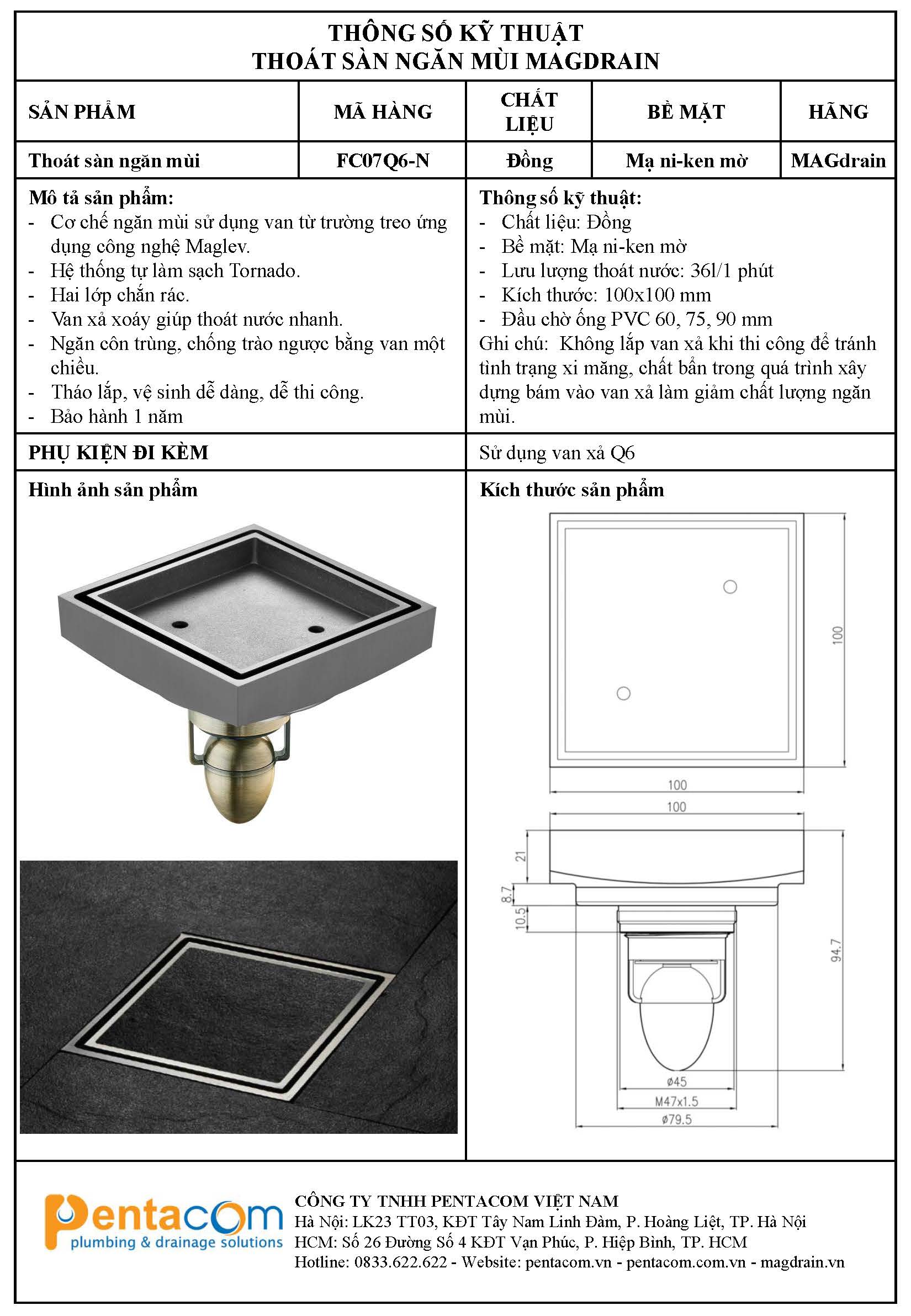 THÔNG SỐ KỸ THUẬT
THOÁT SÀN NGĂN MÙI MAGDRAIN

| SẢN PHẨM | MÃ HÀNG | CHẤT LIỆU | BỀ MẶT | HÃNG |
|---|---|---|---|---|
| Thoát sàn ngăn mùi | FC07Q6-N | Đồng | Mạ ni-ken mờ | MAGdrain |

Mô tả sản phẩm:
- Cơ chế ngăn mùi sử dụng van từ trường treo ứng dụng công nghệ Maglev.
- Hệ thống tự làm sạch Tornado.
- Hai lớp chắn rác.
- Van xả xoáy giúp thoát nước nhanh.
- Ngăn côn trùng, chống trào ngược bằng van một chiều.
- Tháo lắp, vệ sinh dễ dàng, dễ thi công.
- Bảo hành 1 năm

Thông số kỹ thuật:
- Chất liệu: Đồng
- Bề mặt: Mạ ni-ken mờ
- Lưu lượng thoát nước: 36l/1 phút
- Kích thước: 100x100 mm
- Đầu chờ ống PVC 60, 75, 90 mm
Ghi chú: Không lắp van xả khi thi công để tránh tình trạng xi măng, chất bẩn trong quá trình xây dựng bám vào van xả làm giảm chất lượng ngăn mùi.

PHỤ KIỆN ĐI KÈM

Sử dụng van xả Q6

Hình ảnh sản phẩm

Kích thước sản phẩm

100
100
100
21
8.7
10.5
94.7
ø45
M47x1.5
ø79.5

Pentacom
plumbing & drainage solutions

CÔNG TY TNHH PENTACOM VIỆT NAM
Hà Nội: LK23 TT03, KĐT Tây Nam Linh Đàm, P. Hoàng Liệt, TP. Hà Nội
HCM: Số 26 Đường Số 4 KĐT Vạn Phúc, P. Hiệp Bình, TP. HCM
Hotline: 0833.622.622 - Website: pentacom.vn - pentacom.com.vn - magdrain.vn