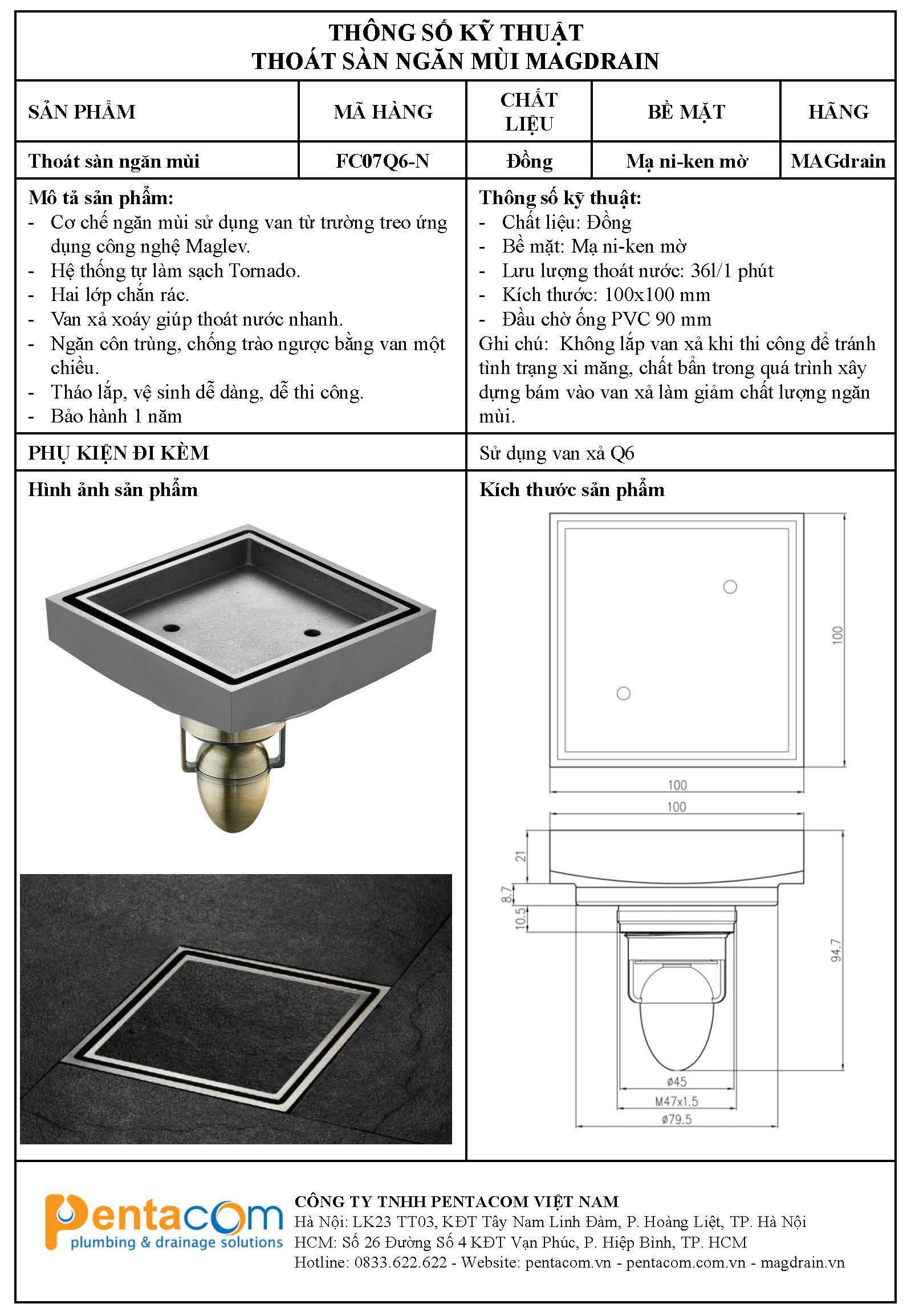 THÔNG SỐ KỸ THUẬT
THOÁT SÀN NGĂN MÙI MAGDRAIN

| SẢN PHẨM | MÃ HÀNG | CHẤT LIỆU | BỀ MẶT | HÃNG |
|---|---|---|---|---|
| Thoát sàn ngăn mùi | FC07Q6-N | Đồng | Mạ ni-ken mờ | MAGdrain |

Mô tả sản phẩm:
- Cơ chế ngăn mùi sử dụng van từ trường treo ứng dụng công nghệ Maglev.
- Hệ thống tự làm sạch Tornado.
- Hai lớp chắn rác.
- Van xả xoáy giúp thoát nước nhanh.
- Ngăn côn trùng, chống trào ngược bằng van một chiều.
- Tháo lắp, vệ sinh dễ dàng, dễ thi công.
- Bảo hành 1 năm

Thông số kỹ thuật:
- Chất liệu: Đồng
- Bề mặt: Mạ ni-ken mờ
- Lưu lượng thoát nước: 36l/1 phút
- Kích thước: 100x100 mm
- Đầu chờ ống PVC 90 mm
Ghi chú: Không lắp van xả khi thi công để tránh tình trạng xi măng, chất bẩn trong quá trình xây dựng bám vào van xả làm giảm chất lượng ngăn mùi.

PHỤ KIỆN ĐI KÈM

Sử dụng van xả Q6

Hình ảnh sản phẩm

Kích thước sản phẩm

100
100
100
21
8.7
10.5
94.7
ø45
M47x1.5
ø79.5

Pentacom
plumbing & drainage solutions

CÔNG TY TNHH PENTACOM VIỆT NAM
Hà Nội: LK23 TT03, KĐT Tây Nam Linh Đàm, P. Hoàng Liệt, TP. Hà Nội
HCM: Số 26 Đường Số 4 KĐT Vạn Phúc, P. Hiệp Bình, TP. HCM
Hotline: 0833.622.622 - Website: pentacom.vn - pentacom.com.vn - magdrain.vn