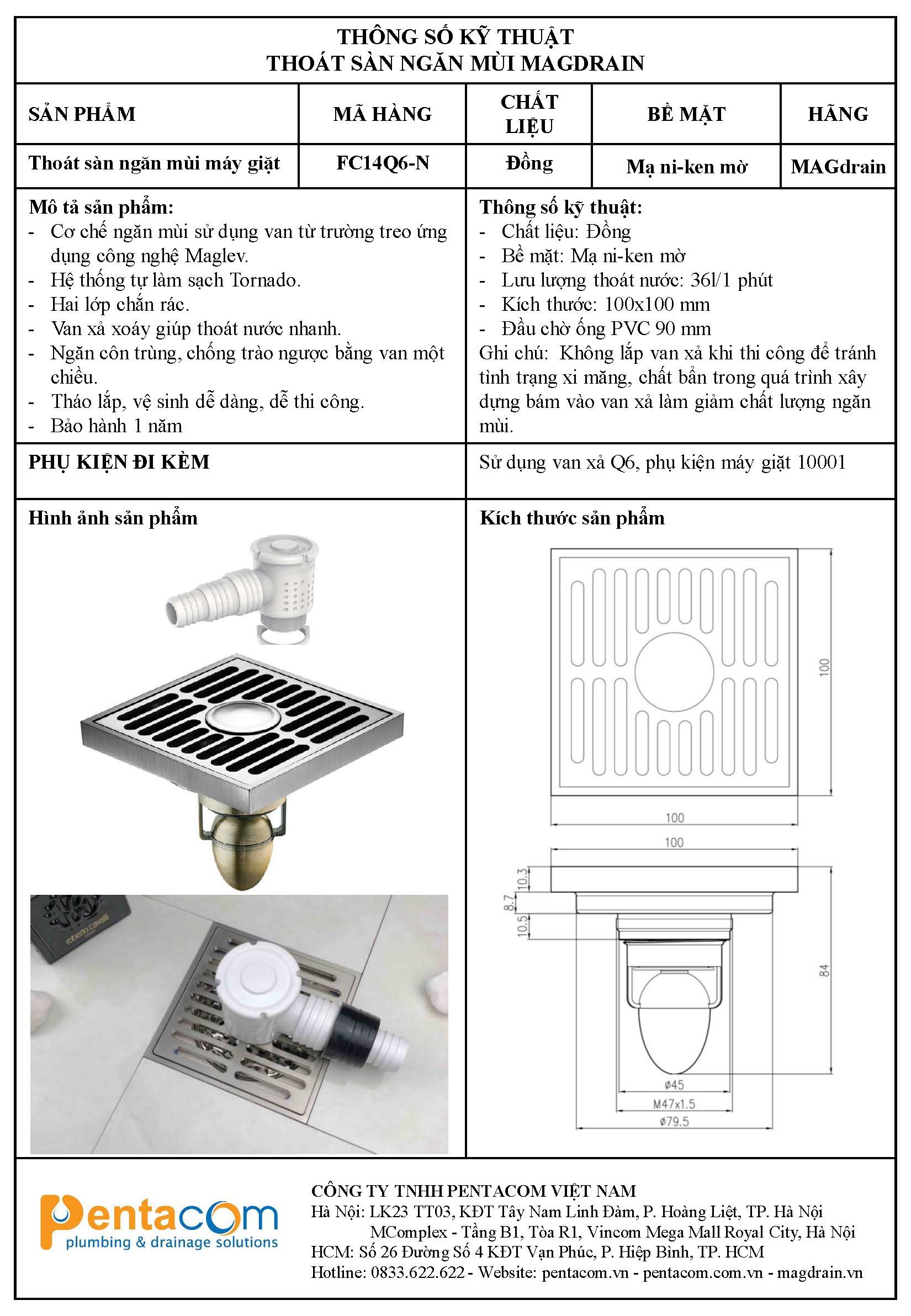 THÔNG SỐ KỸ THUẬT
THOÁT SÀN NGĂN MÙI MAGDRAIN

| SẢN PHẨM | MÃ HÀNG | CHẤT LIỆU | BỀ MẶT | HÃNG |
|---|---|---|---|---|
| Thoát sàn ngăn mùi máy giặt | FC14Q6-N | Đồng | Mạ ni-ken mờ | MAGdrain |

Mô tả sản phẩm:
- Cơ chế ngăn mùi sử dụng van từ trường treo ứng dụng công nghệ Maglev.
- Hệ thống tự làm sạch Tornado.
- Hai lớp chắn rác.
- Van xả xoáy giúp thoát nước nhanh.
- Ngăn côn trùng, chống trào ngược bằng van một chiều.
- Tháo lắp, vệ sinh dễ dàng, dễ thi công.
- Bảo hành 1 năm

Thông số kỹ thuật:
- Chất liệu: Đồng
- Bề mặt: Mạ ni-ken mờ
- Lưu lượng thoát nước: 36l/1 phút
- Kích thước: 100x100 mm
- Đầu chờ ống PVC 90 mm
Ghi chú: Không lắp van xả khi thi công để tránh tình trạng xi măng, chất bẩn trong quá trình xây dựng bám vào van xả làm giảm chất lượng ngăn mùi.

PHỤ KIỆN ĐI KÈM
Sử dụng van xả Q6, phụ kiện máy giặt 10001

Hình ảnh sản phẩm
roberto cavalli

Kích thước sản phẩm
100
100
100
10.3
8.7
10.5
84
ø45
M47x1.5
ø79.5

Pentacom
plumbing & drainage solutions

CÔNG TY TNHH PENTACOM VIỆT NAM
Hà Nội: LK23 TT03, KĐT Tây Nam Linh Đàm, P. Hoàng Liệt, TP. Hà Nội
MComplex - Tầng B1, Tòa R1, Vincom Mega Mall Royal City, Hà Nội
HCM: Số 26 Đường Số 4 KĐT Vạn Phúc, P. Hiệp Bình, TP. HCM
Hotline: 0833.622.622 - Website: pentacom.vn - pentacom.com.vn - magdrain.vn