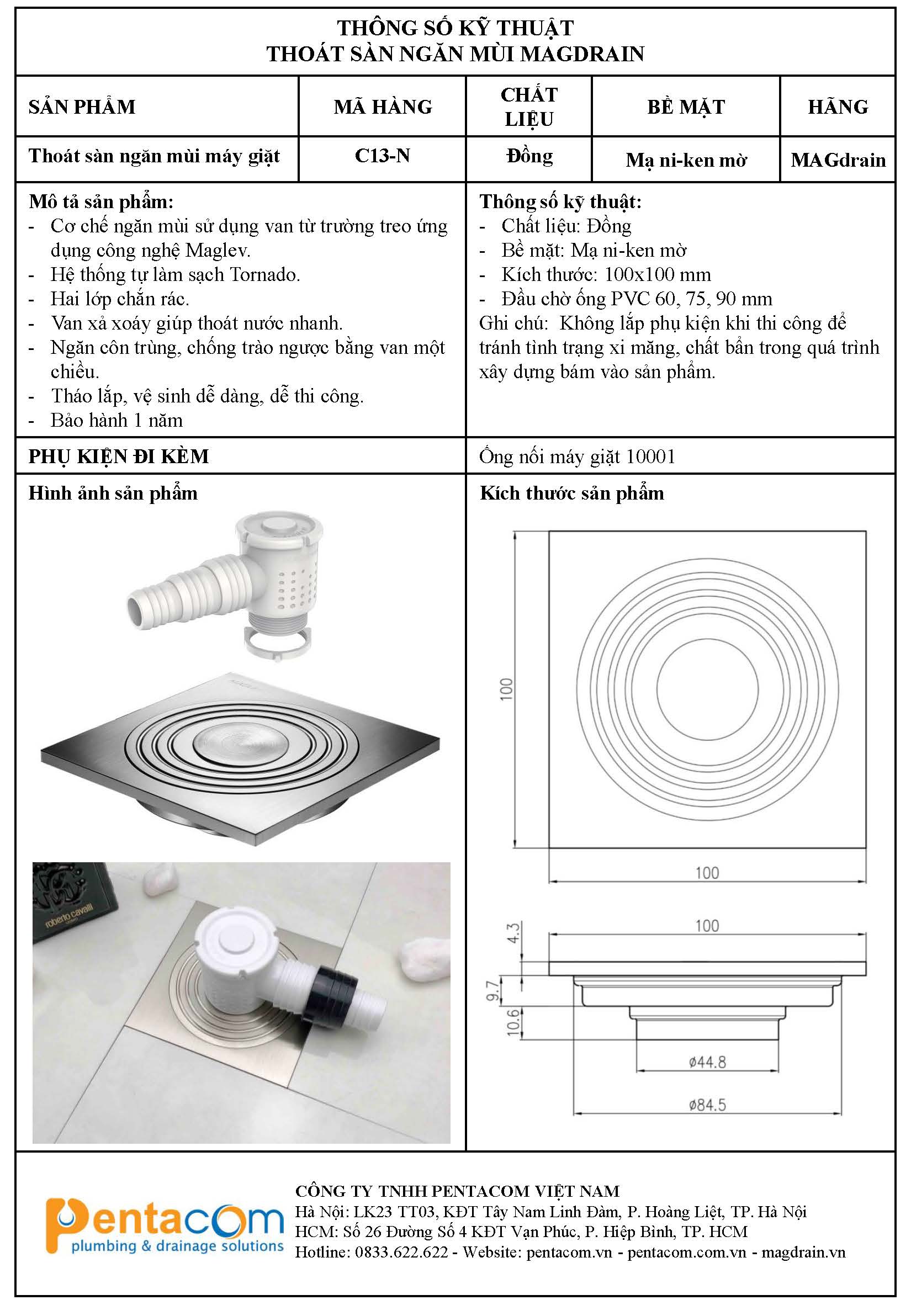 THÔNG SỐ KỸ THUẬT
THOÁT SÀN NGĂN MÙI MAGDRAIN

| SẢN PHẨM | MÃ HÀNG | CHẤT LIỆU | BỀ MẶT | HÃNG |
|---|---|---|---|---|
| Thoát sàn ngăn mùi máy giặt | C13-N | Đồng | Mạ ni-ken mờ | MAGdrain |

Mô tả sản phẩm:
- Cơ chế ngăn mùi sử dụng van từ trường treo ứng dụng công nghệ Maglev.
- Hệ thống tự làm sạch Tornado.
- Hai lớp chắn rác.
- Van xả xoáy giúp thoát nước nhanh.
- Ngăn côn trùng, chống trào ngược bằng van một chiều.
- Tháo lắp, vệ sinh dễ dàng, dễ thi công.
- Bảo hành 1 năm

Thông số kỹ thuật:
- Chất liệu: Đồng
- Bề mặt: Mạ ni-ken mờ
- Kích thước: 100x100 mm
- Đầu chờ ống PVC 60, 75, 90 mm
Ghi chú: Không lắp phụ kiện khi thi công để tránh tình trạng xi măng, chất bẩn trong quá trình xây dựng bám vào sản phẩm.

PHỤ KIỆN ĐI KÈM
Ống nối máy giặt 10001

Hình ảnh sản phẩm

roberto cavalli

Kích thước sản phẩm

100
100
100
4.3
9.7
10.6
ø44.8
ø84.5

Pentacom
plumbing & drainage solutions

CÔNG TY TNHH PENTACOM VIỆT NAM
Hà Nội: LK23 TT03, KĐT Tây Nam Linh Đàm, P. Hoàng Liệt, TP. Hà Nội
HCM: Số 26 Đường Số 4 KĐT Vạn Phúc, P. Hiệp Bình, TP. HCM
Hotline: 0833.622.622 - Website: pentacom.vn - pentacom.com.vn - magdrain.vn