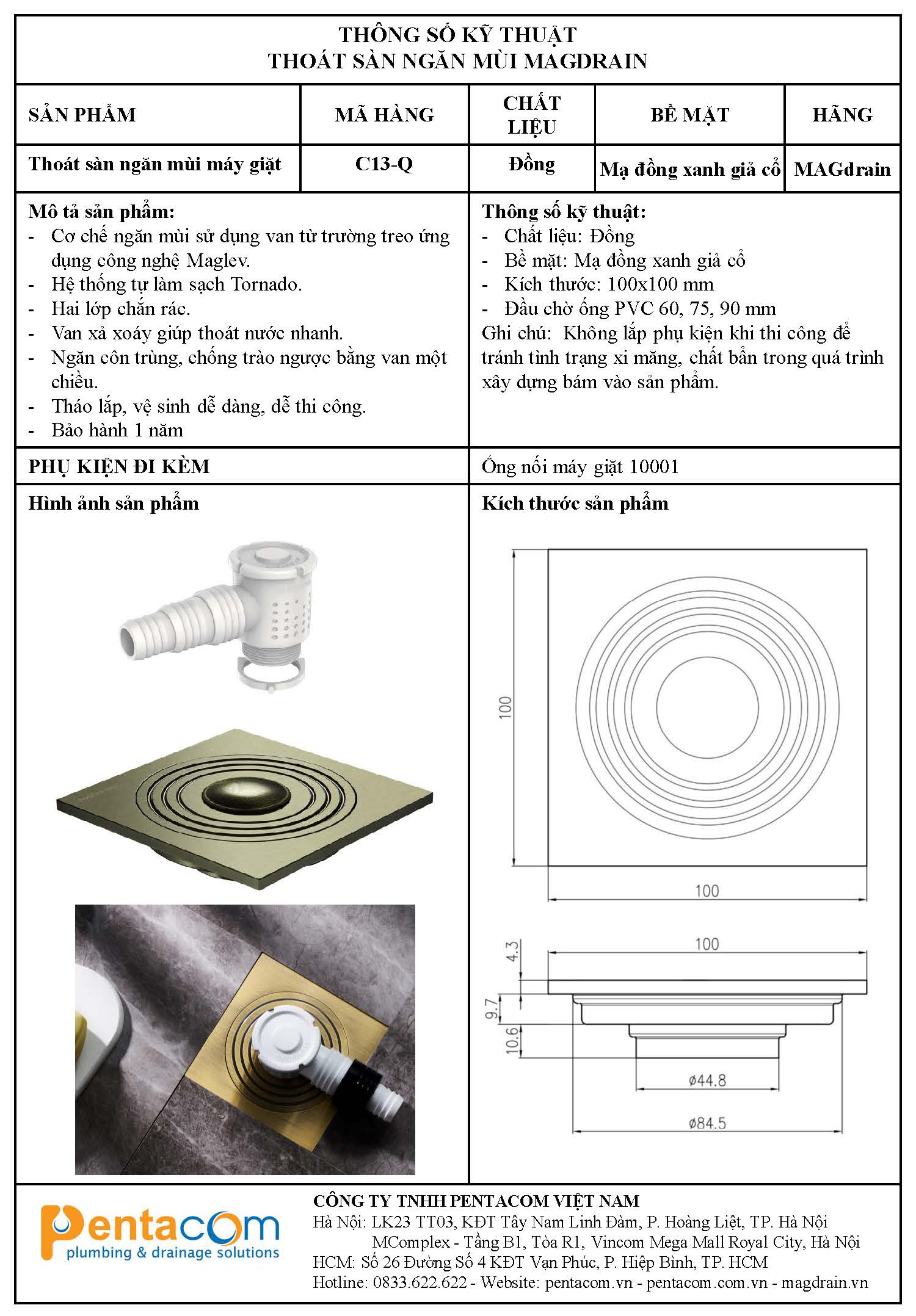 THÔNG SỐ KỸ THUẬT
THOÁT SÀN NGĂN MÙI MAGDRAIN

| SẢN PHẨM | MÃ HÀNG | CHẤT LIỆU | BỀ MẶT | HÃNG |
|---|---|---|---|---|
| Thoát sàn ngăn mùi máy giặt | C13-Q | Đồng | Mạ đồng xanh giả cổ | MAGdrain |

Mô tả sản phẩm:
- Cơ chế ngăn mùi sử dụng van từ trường treo ứng dụng công nghệ Maglev.
- Hệ thống tự làm sạch Tornado.
- Hai lớp chắn rác.
- Van xả xoáy giúp thoát nước nhanh.
- Ngăn côn trùng, chống trào ngược bằng van một chiều.
- Tháo lắp, vệ sinh dễ dàng, dễ thi công.
- Bảo hành 1 năm

Thông số kỹ thuật:
- Chất liệu: Đồng
- Bề mặt: Mạ đồng xanh giả cổ
- Kích thước: 100x100 mm
- Đầu chờ ống PVC 60, 75, 90 mm
Ghi chú: Không lắp phụ kiện khi thi công để tránh tình trạng xi măng, chất bẩn trong quá trình xây dựng bám vào sản phẩm.

PHỤ KIỆN ĐI KÈM
Ống nối máy giặt 10001

Hình ảnh sản phẩm

Kích thước sản phẩm

100
100
100
4.3
9.7
10.6
ø44.8
ø84.5

Pentacom
plumbing & drainage solutions

CÔNG TY TNHH PENTACOM VIỆT NAM
Hà Nội: LK23 TT03, KĐT Tây Nam Linh Đàm, P. Hoàng Liệt, TP. Hà Nội
MComplex - Tầng B1, Tòa R1, Vincom Mega Mall Royal City, Hà Nội
HCM: Số 26 Đường Số 4 KĐT Vạn Phúc, P. Hiệp Bình, TP. HCM
Hotline: 0833.622.622 - Website: pentacom.vn - pentacom.com.vn - magdrain.vn