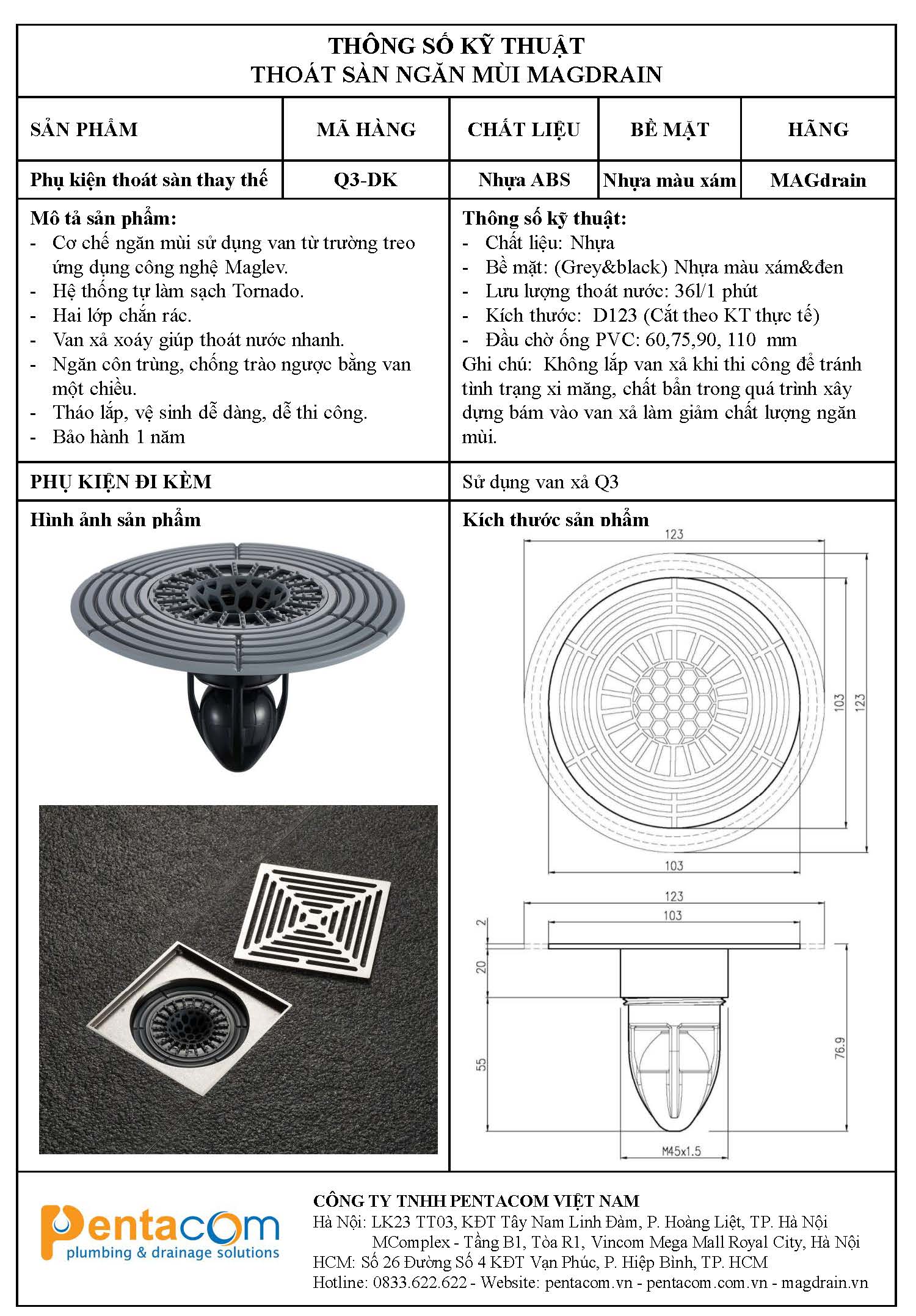 THÔNG SỐ KỸ THUẬT
THOÁT SÀN NGĂN MÙI MAGDRAIN

| SẢN PHẨM | MÃ HÀNG | CHẤT LIỆU | BỀ MẶT | HÃNG |
|---|---|---|---|---|
| Phụ kiện thoát sàn thay thế | Q3-DK | Nhựa ABS | Nhựa màu xám | MAGdrain |

Mô tả sản phẩm:
- Cơ chế ngăn mùi sử dụng van từ trường treo ứng dụng công nghệ Maglev.
- Hệ thống tự làm sạch Tornado.
- Hai lớp chắn rác.
- Van xả xoáy giúp thoát nước nhanh.
- Ngăn côn trùng, chống trào ngược bằng van một chiều.
- Tháo lắp, vệ sinh dễ dàng, dễ thi công.
- Bảo hành 1 năm

Thông số kỹ thuật:
- Chất liệu: Nhựa
- Bề mặt: (Grey&black) Nhựa màu xám&đen
- Lưu lượng thoát nước: 36l/1 phút
- Kích thước: D123 (Cắt theo KT thực tế)
- Đầu chờ ống PVC: 60,75,90, 110 mm
Ghi chú: Không lắp van xả khi thi công để tránh tình trạng xi măng, chất bẩn trong quá trình xây dựng bám vào van xả làm giảm chất lượng ngăn mùi.

PHỤ KIỆN ĐI KÈM
Sử dụng van xả Q3

Hình ảnh sản phẩm

Kích thước sản phẩm
123
103
123
103
123
103
2
20
55
76.9
M45x1.5

pentacom
plumbing & drainage solutions

CÔNG TY TNHH PENTACOM VIỆT NAM
Hà Nội: LK23 TT03, KĐT Tây Nam Linh Đàm, P. Hoàng Liệt, TP. Hà Nội
MComplex - Tầng B1, Tòa R1, Vincom Mega Mall Royal City, Hà Nội
HCM: Số 26 Đường Số 4 KĐT Vạn Phúc, P. Hiệp Bình, TP. HCM
Hotline: 0833.622.622 - Website: pentacom.vn - pentacom.com.vn - magdrain.vn