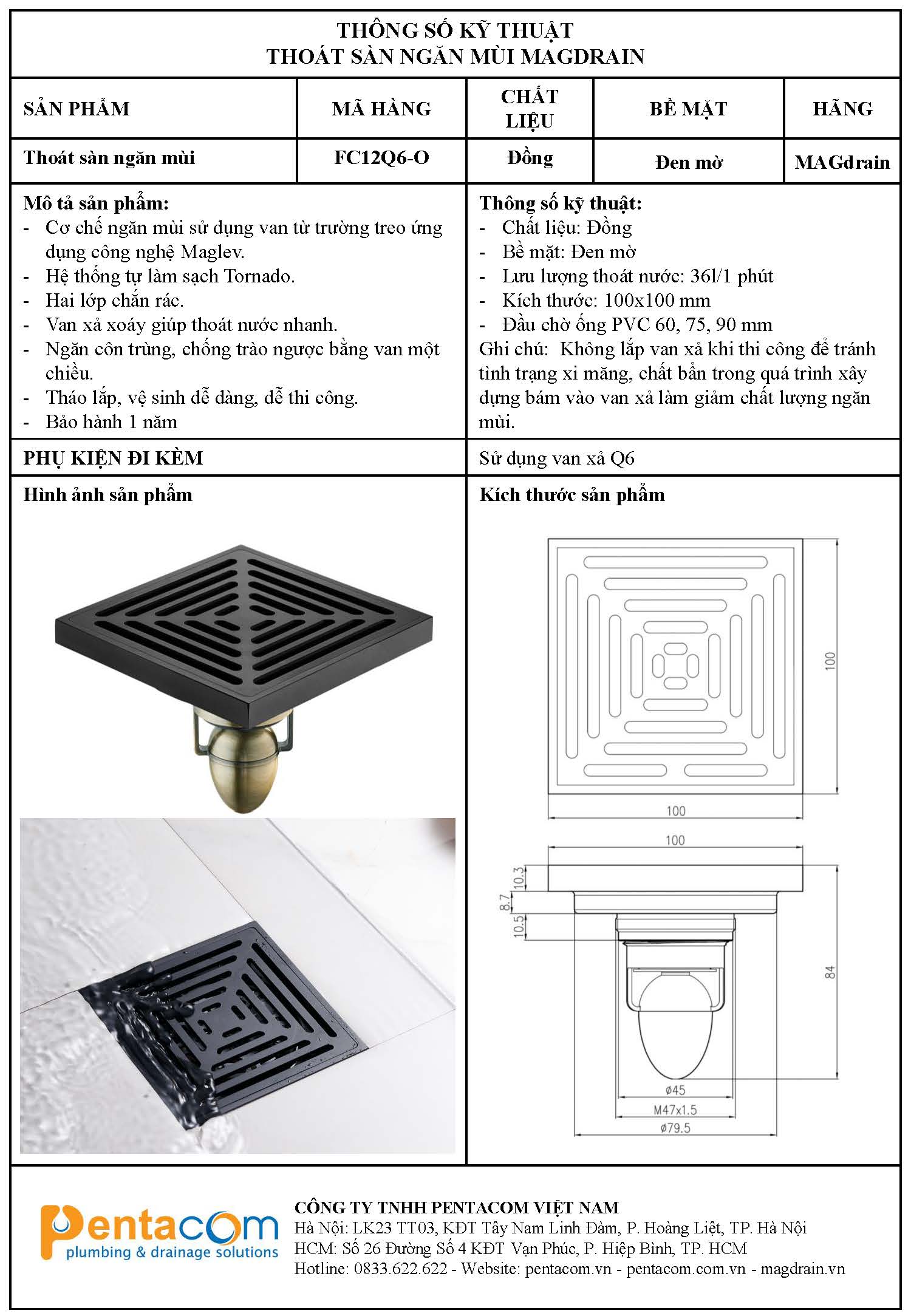 THÔNG SỐ KỸ THUẬT
THOÁT SÀN NGĂN MÙI MAGDRAIN

| SẢN PHẨM | MÃ HÀNG | CHẤT LIỆU | BỀ MẶT | HÃNG |
|---|---|---|---|---|
| Thoát sàn ngăn mùi | FC12Q6-O | Đồng | Đen mờ | MAGdrain |

Mô tả sản phẩm:
- Cơ chế ngăn mùi sử dụng van từ trường treo ứng dụng công nghệ Maglev.
- Hệ thống tự làm sạch Tornado.
- Hai lớp chắn rác.
- Van xả xoáy giúp thoát nước nhanh.
- Ngăn côn trùng, chống trào ngược bằng van một chiều.
- Tháo lắp, vệ sinh dễ dàng, dễ thi công.
- Bảo hành 1 năm

Thông số kỹ thuật:
- Chất liệu: Đồng
- Bề mặt: Đen mờ
- Lưu lượng thoát nước: 36l/1 phút
- Kích thước: 100x100 mm
- Đầu chờ ống PVC 60, 75, 90 mm
Ghi chú: Không lắp van xả khi thi công để tránh tình trạng xi măng, chất bẩn trong quá trình xây dựng bám vào van xả làm giảm chất lượng ngăn mùi.

PHỤ KIỆN ĐI KÈM

Sử dụng van xả Q6

Hình ảnh sản phẩm

Kích thước sản phẩm

100
100
100
10.3
8.7
10.5
84
ø45
M47x1.5
ø79.5

Pentacom
plumbing & drainage solutions

CÔNG TY TNHH PENTACOM VIỆT NAM
Hà Nội: LK23 TT03, KĐT Tây Nam Linh Đàm, P. Hoàng Liệt, TP. Hà Nội
HCM: Số 26 Đường Số 4 KĐT Vạn Phúc, P. Hiệp Bình, TP. HCM
Hotline: 0833.622.622 - Website: pentacom.vn - pentacom.com.vn - magdrain.vn