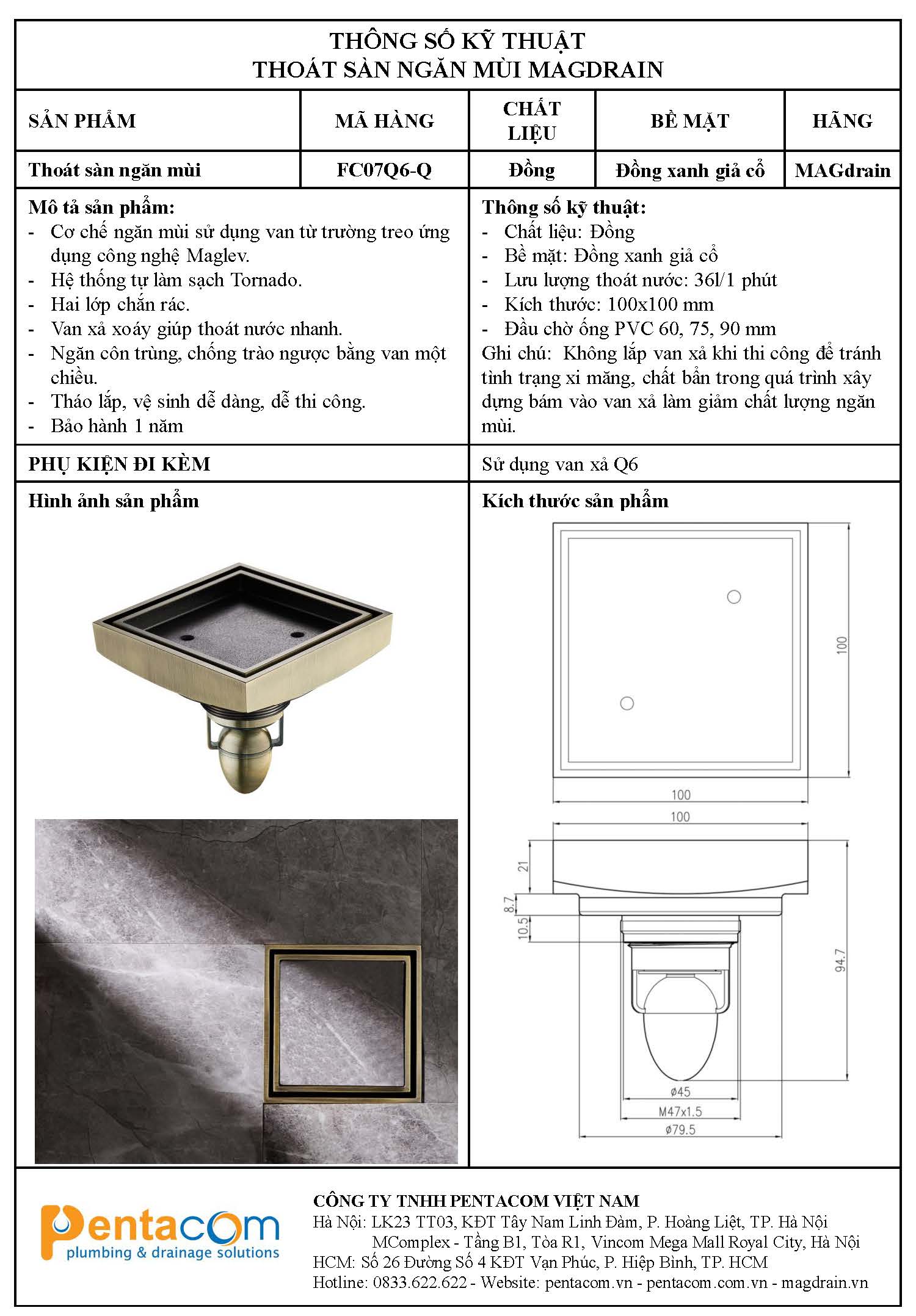 THÔNG SỐ KỸ THUẬT
THOÁT SÀN NGĂN MÙI MAGDRAIN

| SẢN PHẨM | MÃ HÀNG | CHẤT LIỆU | BỀ MẶT | HÃNG |
|---|---|---|---|---|
| Thoát sàn ngăn mùi | FC07Q6-Q | Đồng | Đồng xanh giả cổ | MAGdrain |

Mô tả sản phẩm:
- Cơ chế ngăn mùi sử dụng van từ trường treo ứng dụng công nghệ Maglev.
- Hệ thống tự làm sạch Tornado.
- Hai lớp chắn rác.
- Van xả xoáy giúp thoát nước nhanh.
- Ngăn côn trùng, chống trào ngược bằng van một chiều.
- Tháo lắp, vệ sinh dễ dàng, dễ thi công.
- Bảo hành 1 năm

Thông số kỹ thuật:
- Chất liệu: Đồng
- Bề mặt: Đồng xanh giả cổ
- Lưu lượng thoát nước: 36l/1 phút
- Kích thước: 100x100 mm
- Đầu chờ ống PVC 60, 75, 90 mm
Ghi chú: Không lắp van xả khi thi công để tránh tình trạng xi măng, chất bẩn trong quá trình xây dựng bám vào van xả làm giảm chất lượng ngăn mùi.

PHỤ KIỆN ĐI KÈM
Sử dụng van xả Q6

Hình ảnh sản phẩm

Kích thước sản phẩm

100
100
100
21
8.7
10.5
94.7
ø45
M47x1.5
ø79.5

pentacom
plumbing & drainage solutions

CÔNG TY TNHH PENTACOM VIỆT NAM
Hà Nội: LK23 TT03, KĐT Tây Nam Linh Đàm, P. Hoàng Liệt, TP. Hà Nội
MComplex - Tầng B1, Tòa R1, Vincom Mega Mall Royal City, Hà Nội
HCM: Số 26 Đường Số 4 KĐT Vạn Phúc, P. Hiệp Bình, TP. HCM
Hotline: 0833.622.622 - Website: pentacom.vn - pentacom.com.vn - magdrain.vn