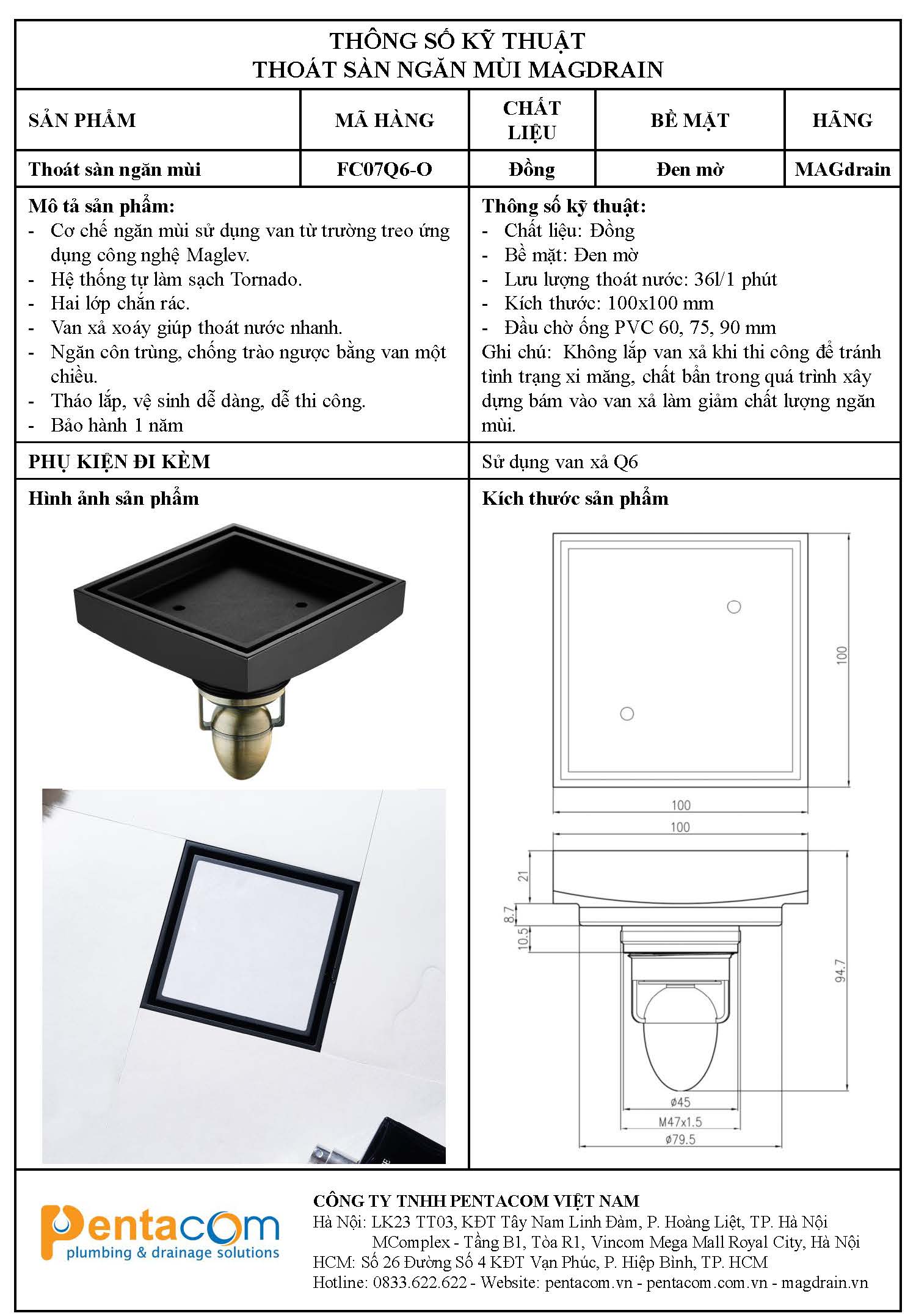 THÔNG SỐ KỸ THUẬT
THOÁT SÀN NGĂN MÙI MAGDRAIN

| SẢN PHẨM | MÃ HÀNG | CHẤT LIỆU | BỀ MẶT | HÃNG |
|---|---|---|---|---|
| Thoát sàn ngăn mùi | FC07Q6-O | Đồng | Đen mờ | MAGdrain |

Mô tả sản phẩm:
- Cơ chế ngăn mùi sử dụng van từ trường treo ứng dụng công nghệ Maglev.
- Hệ thống tự làm sạch Tornado.
- Hai lớp chắn rác.
- Van xả xoáy giúp thoát nước nhanh.
- Ngăn côn trùng, chống trào ngược bằng van một chiều.
- Tháo lắp, vệ sinh dễ dàng, dễ thi công.
- Bảo hành 1 năm

Thông số kỹ thuật:
- Chất liệu: Đồng
- Bề mặt: Đen mờ
- Lưu lượng thoát nước: 36l/1 phút
- Kích thước: 100x100 mm
- Đầu chờ ống PVC 60, 75, 90 mm
Ghi chú: Không lắp van xả khi thi công để tránh tình trạng xi măng, chất bẩn trong quá trình xây dựng bám vào van xả làm giảm chất lượng ngăn mùi.

PHỤ KIỆN ĐI KÈM

Sử dụng van xả Q6

Hình ảnh sản phẩm

Kích thước sản phẩm

100
100
100
21
8.7
10.5
94.7
ø45
M47x1.5
ø79.5

Pentacom
plumbing & drainage solutions

CÔNG TY TNHH PENTACOM VIỆT NAM
Hà Nội: LK23 TT03, KĐT Tây Nam Linh Đàm, P. Hoàng Liệt, TP. Hà Nội
MComplex - Tầng B1, Tòa R1, Vincom Mega Mall Royal City, Hà Nội
HCM: Số 26 Đường Số 4 KĐT Vạn Phúc, P. Hiệp Bình, TP. HCM
Hotline: 0833.622.622 - Website: pentacom.vn - pentacom.com.vn - magdrain.vn