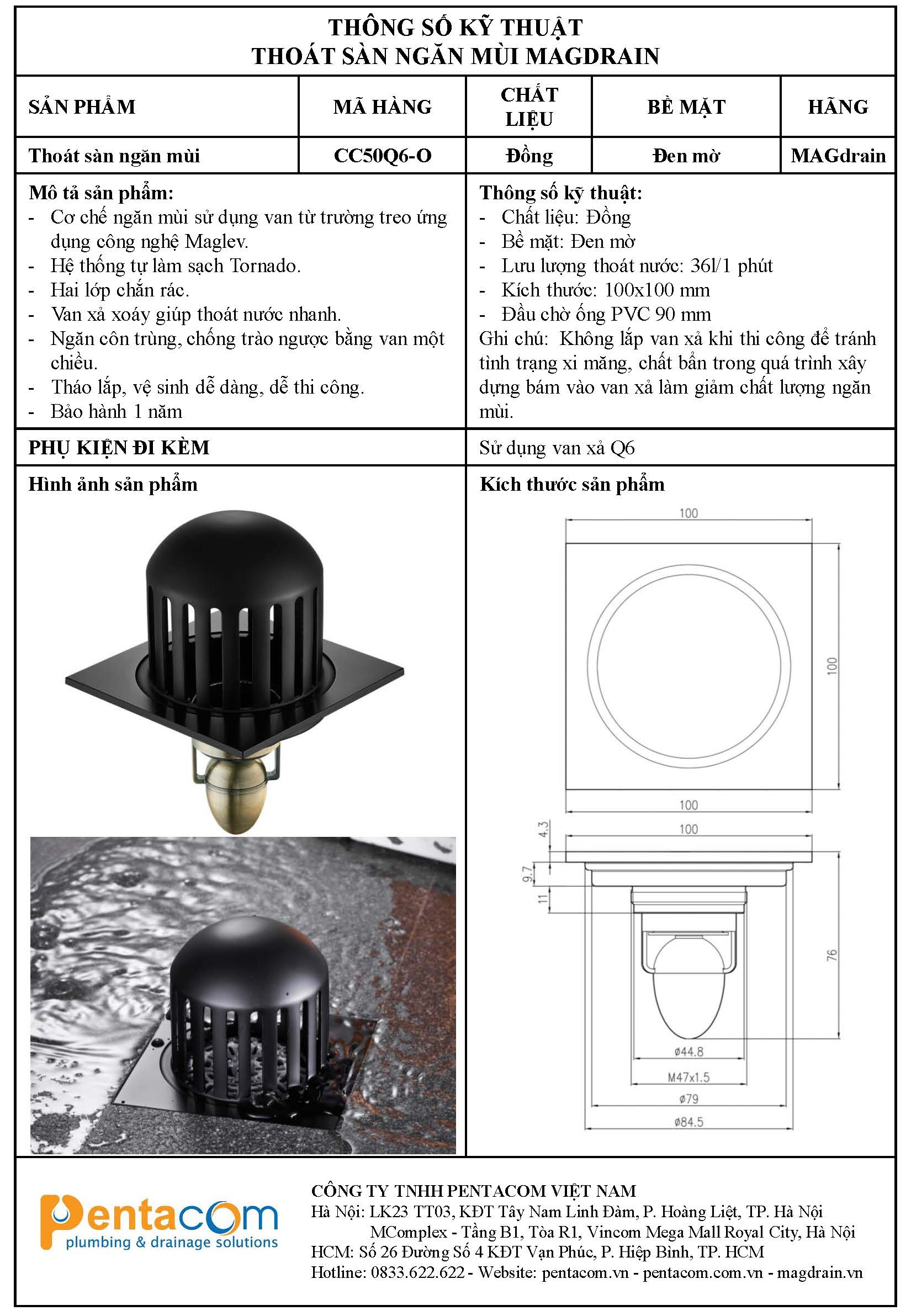 THÔNG SỐ KỸ THUẬT
THOÁT SÀN NGĂN MÙI MAGDRAIN

| SẢN PHẨM | MÃ HÀNG | CHẤT LIỆU | BỀ MẶT | HÃNG |
|---|---|---|---|---|
| Thoát sàn ngăn mùi | CC50Q6-O | Đồng | Đen mờ | MAGdrain |

Mô tả sản phẩm:
- Cơ chế ngăn mùi sử dụng van từ trường treo ứng dụng công nghệ Maglev.
- Hệ thống tự làm sạch Tornado.
- Hai lớp chắn rác.
- Van xả xoáy giúp thoát nước nhanh.
- Ngăn côn trùng, chống trào ngược bằng van một chiều.
- Tháo lắp, vệ sinh dễ dàng, dễ thi công.
- Bảo hành 1 năm

Thông số kỹ thuật:
- Chất liệu: Đồng
- Bề mặt: Đen mờ
- Lưu lượng thoát nước: 36l/1 phút
- Kích thước: 100x100 mm
- Đầu chờ ống PVC 90 mm
Ghi chú: Không lắp van xả khi thi công để tránh tình trạng xi măng, chất bẩn trong quá trình xây dựng bám vào van xả làm giảm chất lượng ngăn mùi.

PHỤ KIỆN ĐI KÈM
Sử dụng van xả Q6

Hình ảnh sản phẩm

Kích thước sản phẩm

100
100
100
100
4.3
9.7
11
76
ø44.8
M47x1.5
ø79
ø84.5

pentacom
plumbing & drainage solutions

CÔNG TY TNHH PENTACOM VIỆT NAM
Hà Nội: LK23 TT03, KĐT Tây Nam Linh Đàm, P. Hoàng Liệt, TP. Hà Nội
MComplex - Tầng B1, Tòa R1, Vincom Mega Mall Royal City, Hà Nội
HCM: Số 26 Đường Số 4 KĐT Vạn Phúc, P. Hiệp Bình, TP. HCM
Hotline: 0833.622.622 - Website: pentacom.vn - pentacom.com.vn - magdrain.vn