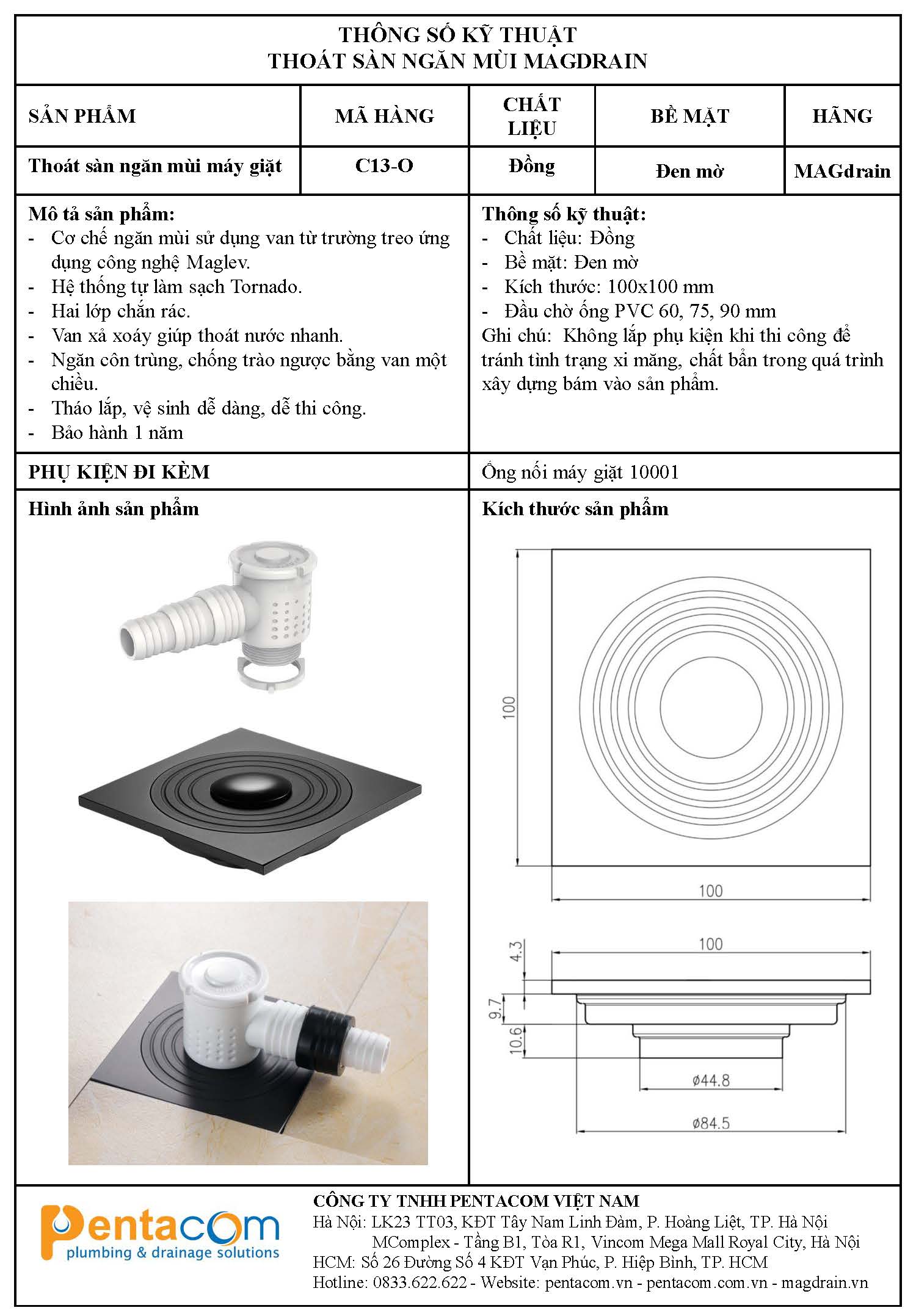 THÔNG SỐ KỸ THUẬT
THOÁT SÀN NGĂN MÙI MAGDRAIN

| SẢN PHẨM | MÃ HÀNG | CHẤT LIỆU | BỀ MẶT | HÃNG |
|---|---|---|---|---|
| Thoát sàn ngăn mùi máy giặt | C13-O | Đồng | Đen mờ | MAGdrain |

Mô tả sản phẩm:
- Cơ chế ngăn mùi sử dụng van từ trường treo ứng dụng công nghệ Maglev.
- Hệ thống tự làm sạch Tornado.
- Hai lớp chắn rác.
- Van xả xoáy giúp thoát nước nhanh.
- Ngăn côn trùng, chống trào ngược bằng van một chiều.
- Tháo lắp, vệ sinh dễ dàng, dễ thi công.
- Bảo hành 1 năm

Thông số kỹ thuật:
- Chất liệu: Đồng
- Bề mặt: Đen mờ
- Kích thước: 100x100 mm
- Đầu chờ ống PVC 60, 75, 90 mm
Ghi chú: Không lắp phụ kiện khi thi công để tránh tình trạng xi măng, chất bẩn trong quá trình xây dựng bám vào sản phẩm.

PHỤ KIỆN ĐI KÈM
Ống nối máy giặt 10001

Hình ảnh sản phẩm

Kích thước sản phẩm

100
100
100
4.3
9.7
10.6
ø44.8
ø84.5

pentacom
plumbing & drainage solutions

CÔNG TY TNHH PENTACOM VIỆT NAM
Hà Nội: LK23 TT03, KĐT Tây Nam Linh Đàm, P. Hoàng Liệt, TP. Hà Nội
MComplex - Tầng B1, Tòa R1, Vincom Mega Mall Royal City, Hà Nội
HCM: Số 26 Đường Số 4 KĐT Vạn Phúc, P. Hiệp Bình, TP. HCM
Hotline: 0833.622.622 - Website: pentacom.vn - pentacom.com.vn - magdrain.vn