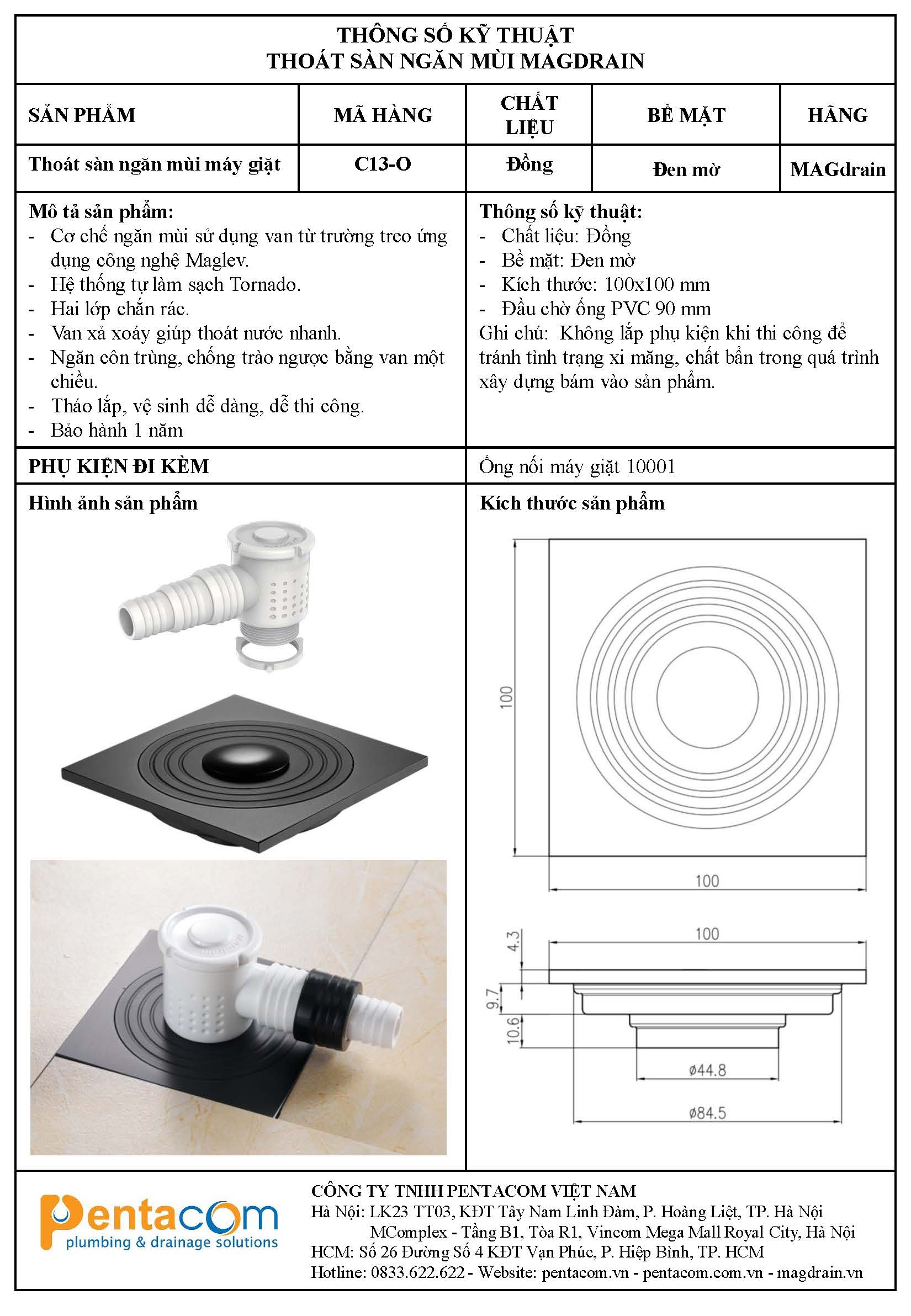 THÔNG SỐ KỸ THUẬT
THOÁT SÀN NGĂN MÙI MAGDRAIN

| SẢN PHẨM | MÃ HÀNG | CHẤT LIỆU | BỀ MẶT | HÃNG |
|---|---|---|---|---|
| Thoát sàn ngăn mùi máy giặt | C13-O | Đồng | Đen mờ | MAGdrain |

Mô tả sản phẩm:
- Cơ chế ngăn mùi sử dụng van từ trường treo ứng dụng công nghệ Maglev.
- Hệ thống tự làm sạch Tornado.
- Hai lớp chắn rác.
- Van xả xoáy giúp thoát nước nhanh.
- Ngăn côn trùng, chống trào ngược bằng van một chiều.
- Tháo lắp, vệ sinh dễ dàng, dễ thi công.
- Bảo hành 1 năm

Thông số kỹ thuật:
- Chất liệu: Đồng
- Bề mặt: Đen mờ
- Kích thước: 100x100 mm
- Đầu chờ ống PVC 90 mm
Ghi chú: Không lắp phụ kiện khi thi công để tránh tình trạng xi măng, chất bẩn trong quá trình xây dựng bám vào sản phẩm.

PHỤ KIỆN ĐI KÈM
Ống nối máy giặt 10001

Hình ảnh sản phẩm

Kích thước sản phẩm

100
100
100
4.3
9.7
10.6
ø44.8
ø84.5

pentacom
plumbing & drainage solutions

CÔNG TY TNHH PENTACOM VIỆT NAM
Hà Nội: LK23 TT03, KĐT Tây Nam Linh Đàm, P. Hoàng Liệt, TP. Hà Nội
MComplex - Tầng B1, Tòa R1, Vincom Mega Mall Royal City, Hà Nội
HCM: Số 26 Đường Số 4 KĐT Vạn Phúc, P. Hiệp Bình, TP. HCM
Hotline: 0833.622.622 - Website: pentacom.vn - pentacom.com.vn - magdrain.vn