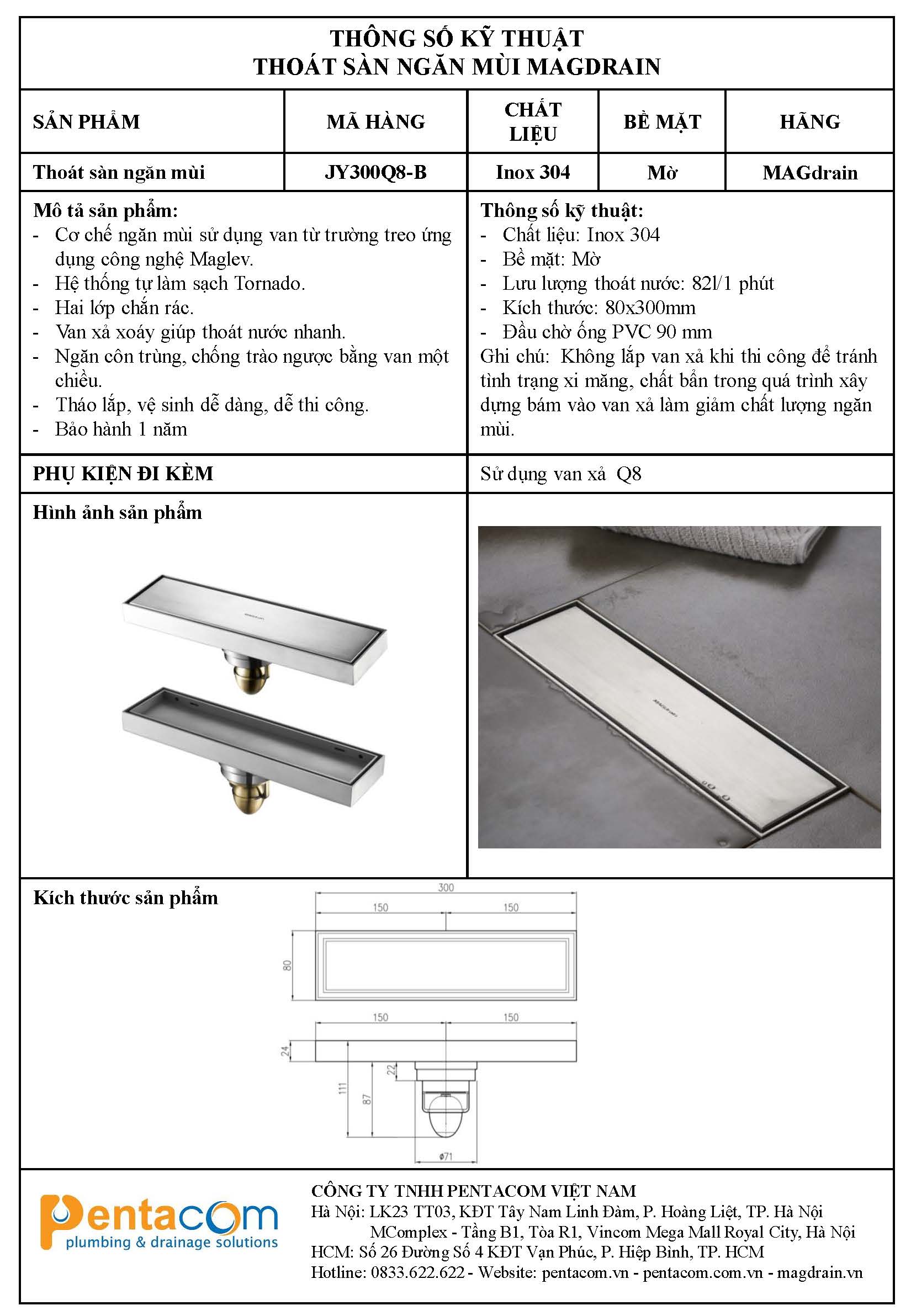 THÔNG SỐ KỸ THUẬT
THOÁT SÀN NGĂN MÙI MAGDRAIN

| SẢN PHẨM | MÃ HÀNG | CHẤT LIỆU | BỀ MẶT | HÃNG |
|---|---|---|---|---|
| Thoát sàn ngăn mùi | JY300Q8-B | Inox 304 | Mờ | MAGdrain |

Mô tả sản phẩm:
- Cơ chế ngăn mùi sử dụng van từ trường treo ứng dụng công nghệ Maglev.
- Hệ thống tự làm sạch Tornado.
- Hai lớp chắn rác.
- Van xả xoáy giúp thoát nước nhanh.
- Ngăn côn trùng, chống trào ngược bằng van một chiều.
- Tháo lắp, vệ sinh dễ dàng, dễ thi công.
- Bảo hành 1 năm

Thông số kỹ thuật:
- Chất liệu: Inox 304
- Bề mặt: Mờ
- Lưu lượng thoát nước: 82l/1 phút
- Kích thước: 80x300mm
- Đầu chờ ống PVC 90 mm
Ghi chú: Không lắp van xả khi thi công để tránh tình trạng xi măng, chất bẩn trong quá trình xây dựng bám vào van xả làm giảm chất lượng ngăn mùi.

PHỤ KIỆN ĐI KÈM
Sử dụng van xả Q8

Hình ảnh sản phẩm

Kích thước sản phẩm
300
150
150
80
150
150
24
22
111
87
ø71

pentacom
plumbing & drainage solutions

CÔNG TY TNHH PENTACOM VIỆT NAM
Hà Nội: LK23 TT03, KĐT Tây Nam Linh Đàm, P. Hoàng Liệt, TP. Hà Nội
MComplex - Tầng B1, Tòa R1, Vincom Mega Mall Royal City, Hà Nội
HCM: Số 26 Đường Số 4 KĐT Vạn Phúc, P. Hiệp Bình, TP. HCM
Hotline: 0833.622.622 - Website: pentacom.vn - pentacom.com.vn - magdrain.vn