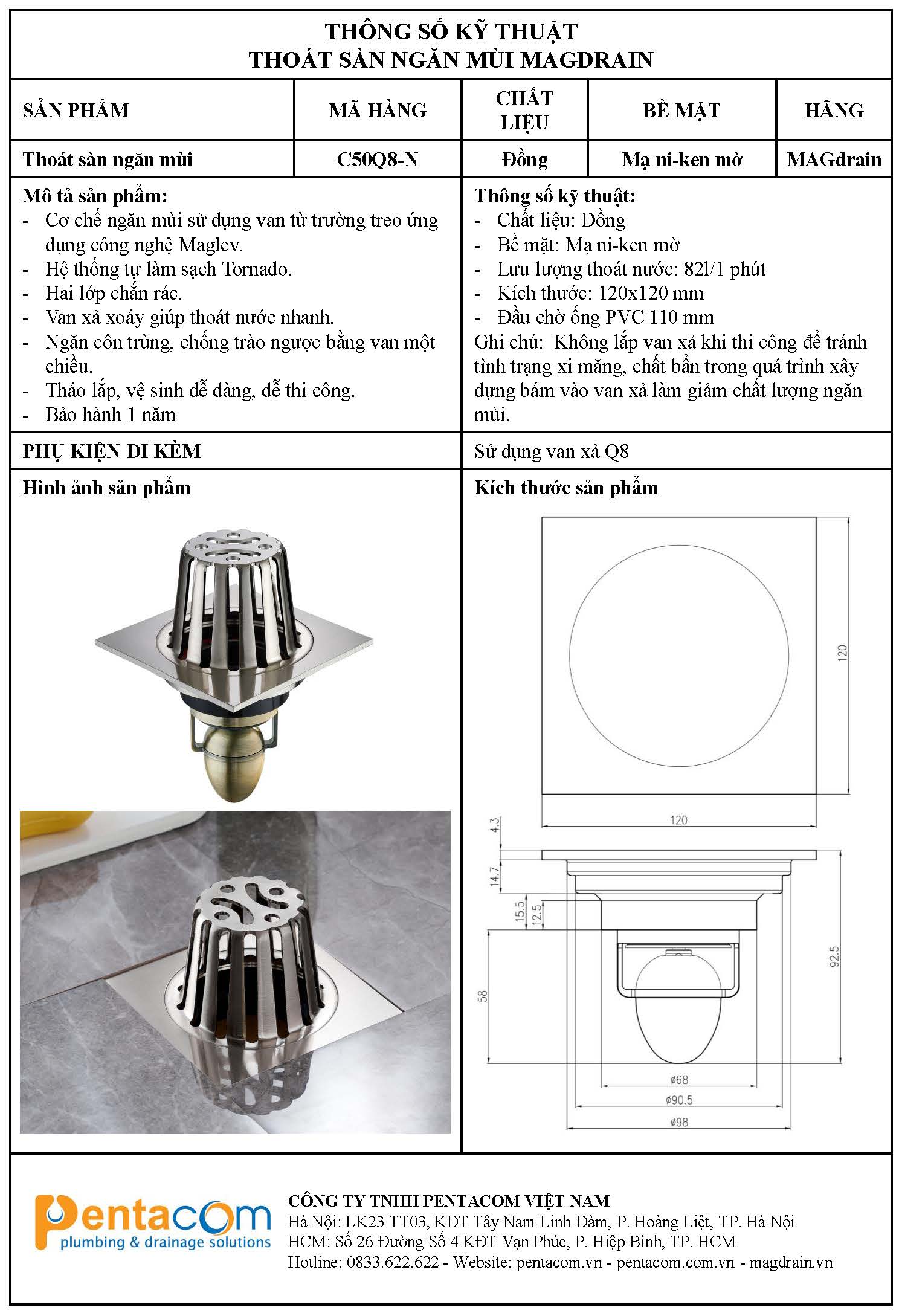 THÔNG SỐ KỸ THUẬT
THOÁT SÀN NGĂN MÙI MAGDRAIN

| SẢN PHẨM | MÃ HÀNG | CHẤT LIỆU | BỀ MẶT | HÃNG |
|---|---|---|---|---|
| Thoát sàn ngăn mùi | C50Q8-N | Đồng | Mạ ni-ken mờ | MAGdrain |

Mô tả sản phẩm:
- Cơ chế ngăn mùi sử dụng van từ trường treo ứng dụng công nghệ Maglev.
- Hệ thống tự làm sạch Tornado.
- Hai lớp chắn rác.
- Van xả xoáy giúp thoát nước nhanh.
- Ngăn côn trùng, chống trào ngược bằng van một chiều.
- Tháo lắp, vệ sinh dễ dàng, dễ thi công.
- Bảo hành 1 năm

Thông số kỹ thuật:
- Chất liệu: Đồng
- Bề mặt: Mạ ni-ken mờ
- Lưu lượng thoát nước: 82l/1 phút
- Kích thước: 120x120 mm
- Đầu chờ ống PVC 110 mm
Ghi chú: Không lắp van xả khi thi công để tránh tình trạng xi măng, chất bẩn trong quá trình xây dựng bám vào van xả làm giảm chất lượng ngăn mùi.

PHỤ KIỆN ĐI KÈM
Sử dụng van xả Q8

Hình ảnh sản phẩm

Kích thước sản phẩm

120
120
4.3
14.7
15.5
12.5
58
92.5
ø68
ø90.5
ø98

Pentacom
plumbing & drainage solutions

CÔNG TY TNHH PENTACOM VIỆT NAM
Hà Nội: LK23 TT03, KĐT Tây Nam Linh Đàm, P. Hoàng Liệt, TP. Hà Nội
HCM: Số 26 Đường Số 4 KĐT Vạn Phúc, P. Hiệp Bình, TP. HCM
Hotline: 0833.622.622 - Website: pentacom.vn - pentacom.com.vn - magdrain.vn