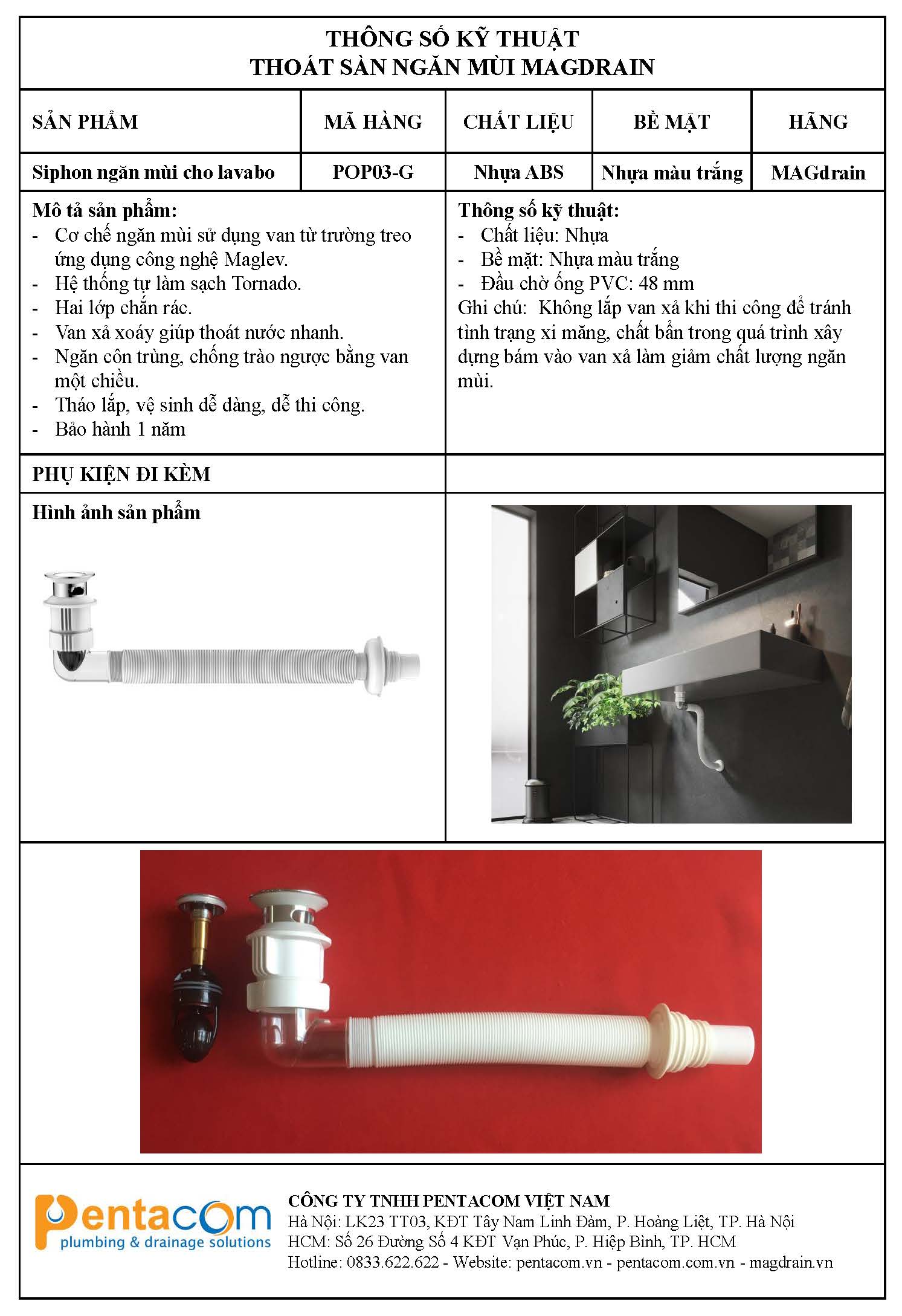 THÔNG SỐ KỸ THUẬT
THOÁT SÀN NGĂN MÙI MAGDRAIN

| SẢN PHẨM | MÃ HÀNG | CHẤT LIỆU | BỀ MẶT | HÃNG |
|---|---|---|---|---|
| Siphon ngăn mùi cho lavabo | POP03-G | Nhựa ABS | Nhựa màu trắng | MAGdrain |

Mô tả sản phẩm:
- Cơ chế ngăn mùi sử dụng van từ trường treo ứng dụng công nghệ Maglev.
- Hệ thống tự làm sạch Tornado.
- Hai lớp chắn rác.
- Van xả xoáy giúp thoát nước nhanh.
- Ngăn côn trùng, chống trào ngược bằng van một chiều.
- Tháo lắp, vệ sinh dễ dàng, dễ thi công.
- Bảo hành 1 năm

Thông số kỹ thuật:
- Chất liệu: Nhựa
- Bề mặt: Nhựa màu trắng
- Đầu chờ ống PVC: 48 mm
Ghi chú: Không lắp van xả khi thi công để tránh tình trạng xi măng, chất bẩn trong quá trình xây dựng bám vào van xả làm giảm chất lượng ngăn mùi.

PHỤ KIỆN ĐI KÈM

Hình ảnh sản phẩm

pentacom
plumbing & drainage solutions

CÔNG TY TNHH PENTACOM VIỆT NAM
Hà Nội: LK23 TT03, KĐT Tây Nam Linh Đàm, P. Hoàng Liệt, TP. Hà Nội
HCM: Số 26 Đường Số 4 KĐT Vạn Phúc, P. Hiệp Bình, TP. HCM
Hotline: 0833.622.622 - Website: pentacom.vn - pentacom.com.vn - magdrain.vn