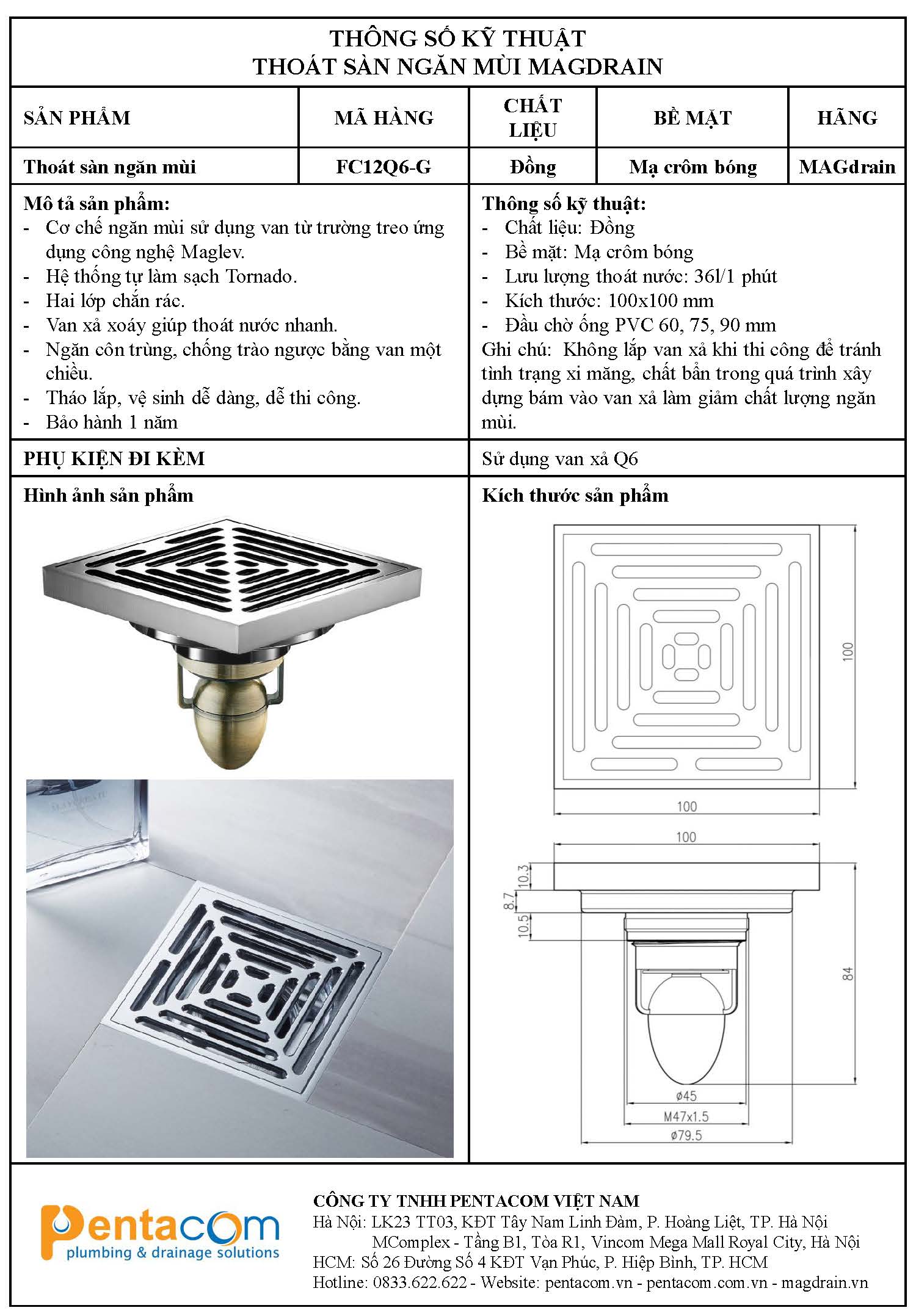 THÔNG SỐ KỸ THUẬT
THOÁT SÀN NGĂN MÙI MAGDRAIN

| SẢN PHẨM | MÃ HÀNG | CHẤT LIỆU | BỀ MẶT | HÃNG |
|---|---|---|---|---|
| Thoát sàn ngăn mùi | FC12Q6-G | Đồng | Mạ crôm bóng | MAGdrain |

Mô tả sản phẩm:
- Cơ chế ngăn mùi sử dụng van từ trường treo ứng dụng công nghệ Maglev.
- Hệ thống tự làm sạch Tornado.
- Hai lớp chắn rác.
- Van xả xoáy giúp thoát nước nhanh.
- Ngăn côn trùng, chống trào ngược bằng van một chiều.
- Tháo lắp, vệ sinh dễ dàng, dễ thi công.
- Bảo hành 1 năm

Thông số kỹ thuật:
- Chất liệu: Đồng
- Bề mặt: Mạ crôm bóng
- Lưu lượng thoát nước: 36l/1 phút
- Kích thước: 100x100 mm
- Đầu chờ ống PVC 60, 75, 90 mm
Ghi chú: Không lắp van xả khi thi công để tránh tình trạng xi măng, chất bẩn trong quá trình xây dựng bám vào van xả làm giảm chất lượng ngăn mùi.

PHỤ KIỆN ĐI KÈM

Sử dụng van xả Q6

Hình ảnh sản phẩm

Kích thước sản phẩm

100
100
100
10.3
8.7
10.5
84
ø45
M47x1.5
ø79.5

Pentacom
plumbing & drainage solutions

CÔNG TY TNHH PENTACOM VIỆT NAM
Hà Nội: LK23 TT03, KĐT Tây Nam Linh Đàm, P. Hoàng Liệt, TP. Hà Nội
MComplex - Tầng B1, Tòa R1, Vincom Mega Mall Royal City, Hà Nội
HCM: Số 26 Đường Số 4 KĐT Vạn Phúc, P. Hiệp Bình, TP. HCM
Hotline: 0833.622.622 - Website: pentacom.vn - pentacom.com.vn - magdrain.vn