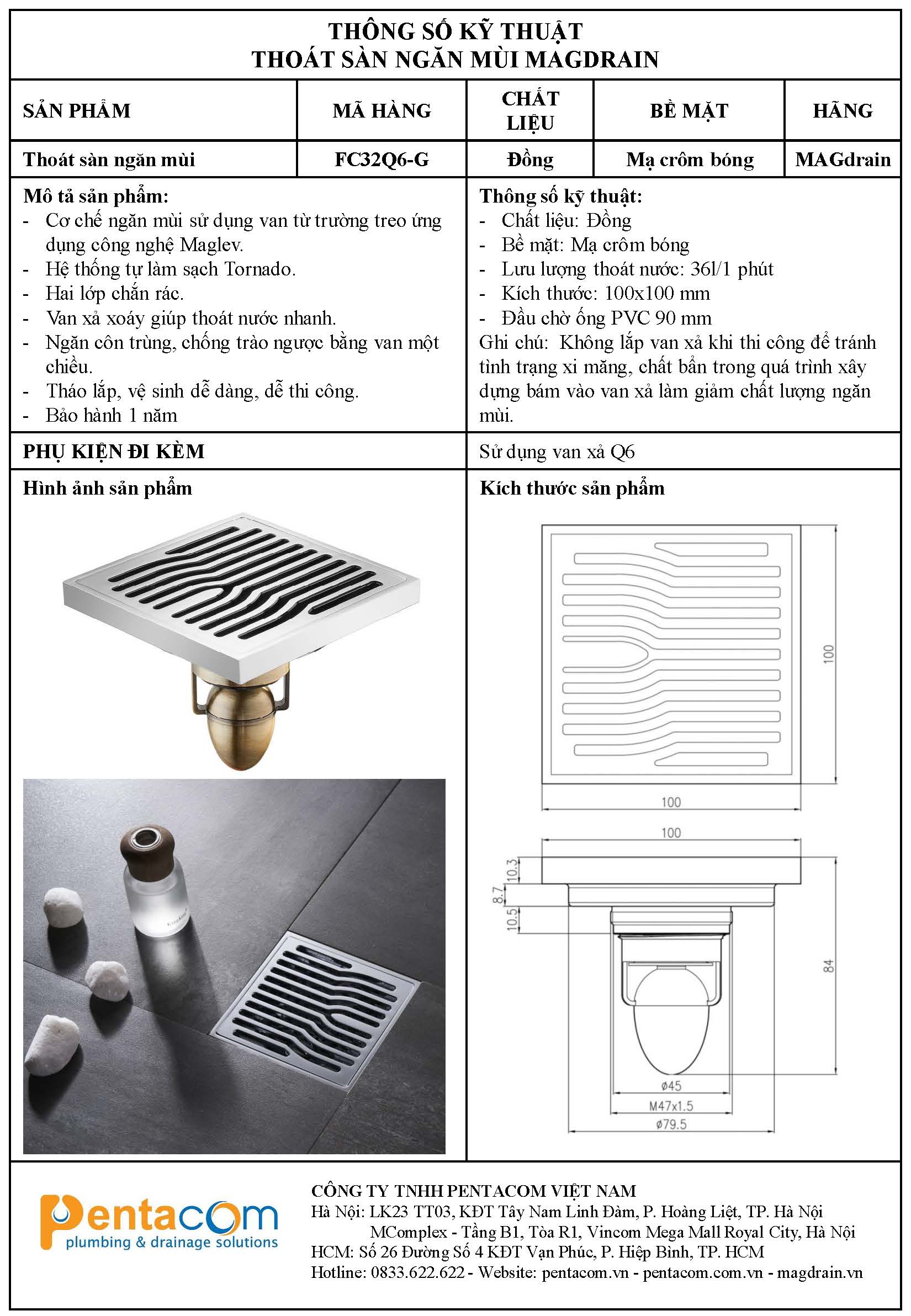 THÔNG SỐ KỸ THUẬT
THOÁT SÀN NGĂN MÙI MAGDRAIN

| SẢN PHẨM | MÃ HÀNG | CHẤT LIỆU | BỀ MẶT | HÃNG |
|---|---|---|---|---|
| Thoát sàn ngăn mùi | FC32Q6-G | Đồng | Mạ crôm bóng | MAGdrain |

Mô tả sản phẩm:
- Cơ chế ngăn mùi sử dụng van từ trường treo ứng dụng công nghệ Maglev.
- Hệ thống tự làm sạch Tornado.
- Hai lớp chắn rác.
- Van xả xoáy giúp thoát nước nhanh.
- Ngăn côn trùng, chống trào ngược bằng van một chiều.
- Tháo lắp, vệ sinh dễ dàng, dễ thi công.
- Bảo hành 1 năm

Thông số kỹ thuật:
- Chất liệu: Đồng
- Bề mặt: Mạ crôm bóng
- Lưu lượng thoát nước: 36l/1 phút
- Kích thước: 100x100 mm
- Đầu chờ ống PVC 90 mm
Ghi chú: Không lắp van xả khi thi công để tránh tình trạng xi măng, chất bẩn trong quá trình xây dựng bám vào van xả làm giảm chất lượng ngăn mùi.

PHỤ KIỆN ĐI KÈM

Sử dụng van xả Q6

Hình ảnh sản phẩm

Kích thước sản phẩm

100
100
100
10.3
8.7
10.5
84
ø45
M47x1.5
ø79.5

Pentacom
plumbing & drainage solutions

CÔNG TY TNHH PENTACOM VIỆT NAM
Hà Nội: LK23 TT03, KĐT Tây Nam Linh Đàm, P. Hoàng Liệt, TP. Hà Nội
MComplex - Tầng B1, Tòa R1, Vincom Mega Mall Royal City, Hà Nội
HCM: Số 26 Đường Số 4 KĐT Vạn Phúc, P. Hiệp Bình, TP. HCM
Hotline: 0833.622.622 - Website: pentacom.vn - pentacom.com.vn - magdrain.vn