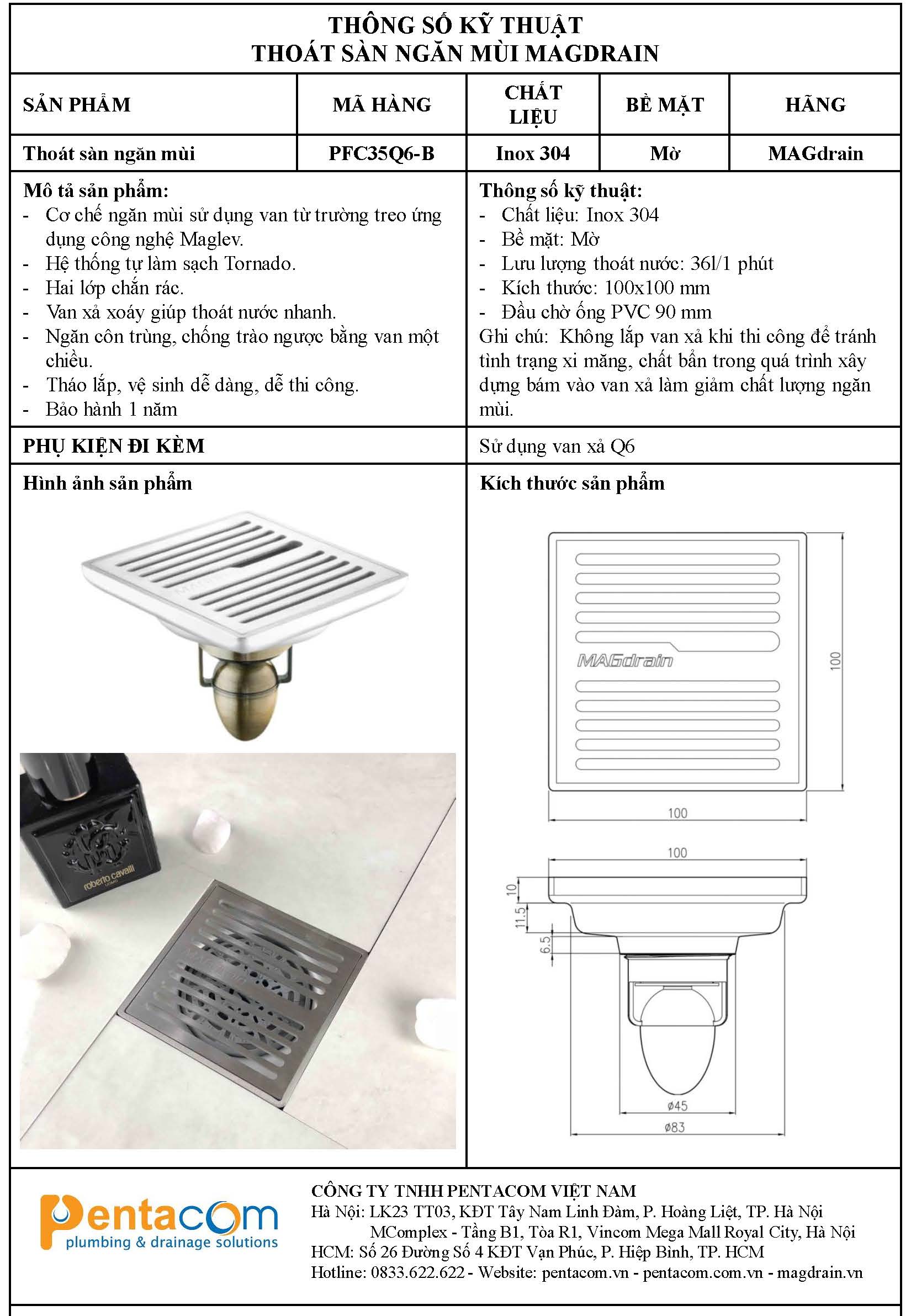 THÔNG SỐ KỸ THUẬT
THOÁT SÀN NGĂN MÙI MAGDRAIN

| SẢN PHẨM | MÃ HÀNG | CHẤT LIỆU | BỀ MẶT | HÃNG |
|---|---|---|---|---|
| Thoát sàn ngăn mùi | PFC35Q6-B | Inox 304 | Mờ | MAGdrain |

Mô tả sản phẩm:
- Cơ chế ngăn mùi sử dụng van từ trường treo ứng dụng công nghệ Maglev.
- Hệ thống tự làm sạch Tornado.
- Hai lớp chắn rác.
- Van xả xoáy giúp thoát nước nhanh.
- Ngăn côn trùng, chống trào ngược bằng van một chiều.
- Tháo lắp, vệ sinh dễ dàng, dễ thi công.
- Bảo hành 1 năm

Thông số kỹ thuật:
- Chất liệu: Inox 304
- Bề mặt: Mờ
- Lưu lượng thoát nước: 36l/1 phút
- Kích thước: 100x100 mm
- Đầu chờ ống PVC 90 mm
Ghi chú: Không lắp van xả khi thi công để tránh tình trạng xi măng, chất bẩn trong quá trình xây dựng bám vào van xả làm giảm chất lượng ngăn mùi.

PHỤ KIỆN ĐI KÈM
Sử dụng van xả Q6

Hình ảnh sản phẩm

roberto cavalli

Kích thước sản phẩm

MAGdrain
100
100
100
10
11.5
6.5
ø45
ø83

pentacom
plumbing & drainage solutions

CÔNG TY TNHH PENTACOM VIỆT NAM
Hà Nội: LK23 TT03, KĐT Tây Nam Linh Đàm, P. Hoàng Liệt, TP. Hà Nội
MComplex - Tầng B1, Tòa R1, Vincom Mega Mall Royal City, Hà Nội
HCM: Số 26 Đường Số 4 KĐT Vạn Phúc, P. Hiệp Bình, TP. HCM
Hotline: 0833.622.622 - Website: pentacom.vn - pentacom.com.vn - magdrain.vn