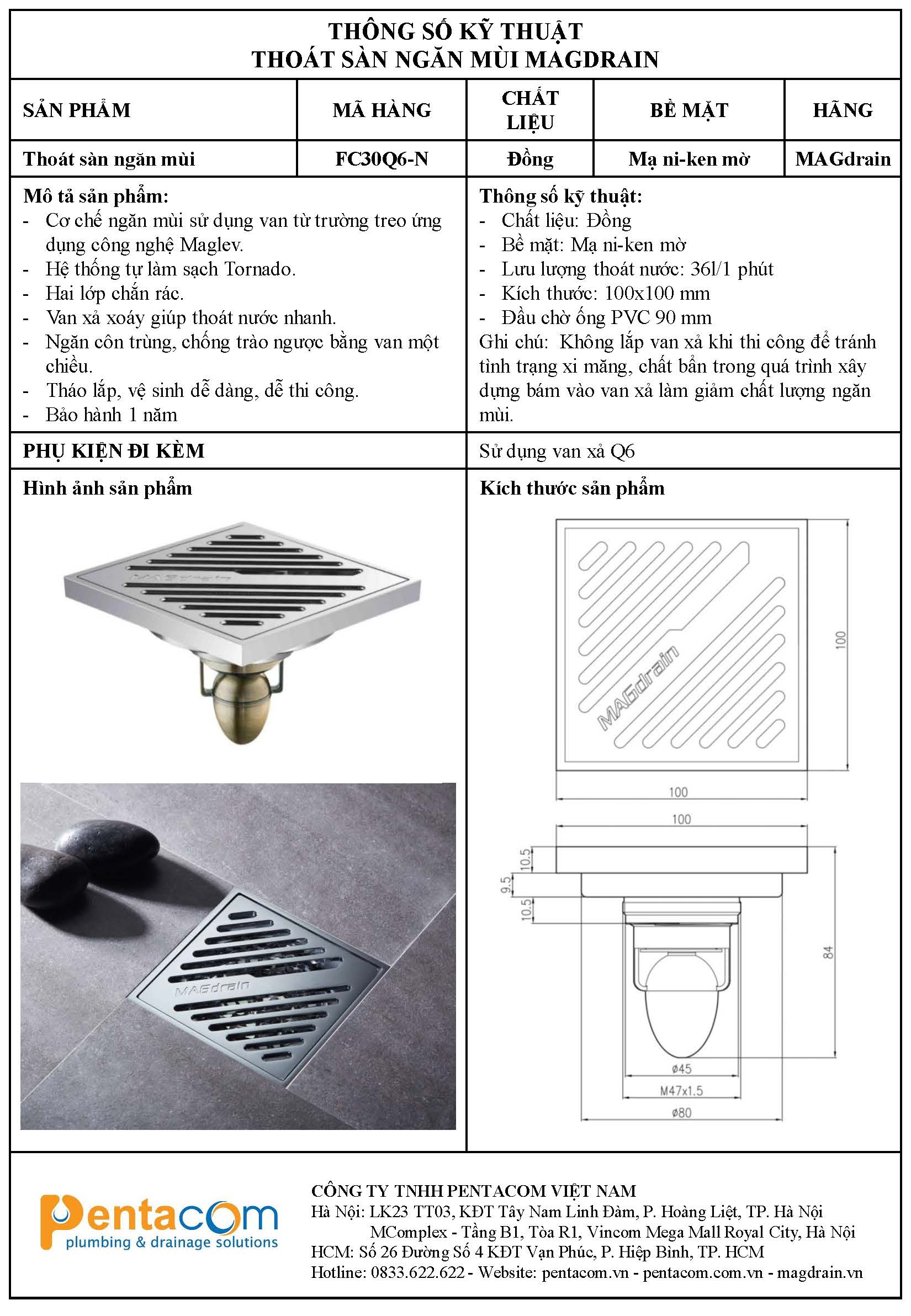 THÔNG SỐ KỸ THUẬT
THOÁT SÀN NGĂN MÙI MAGDRAIN

| SẢN PHẨM | MÃ HÀNG | CHẤT LIỆU | BỀ MẶT | HÃNG |
|---|---|---|---|---|
| Thoát sàn ngăn mùi | FC30Q6-N | Đồng | Mạ ni-ken mờ | MAGdrain |

Mô tả sản phẩm:
- Cơ chế ngăn mùi sử dụng van từ trường treo ứng dụng công nghệ Maglev.
- Hệ thống tự làm sạch Tornado.
- Hai lớp chắn rác.
- Van xả xoáy giúp thoát nước nhanh.
- Ngăn côn trùng, chống trào ngược bằng van một chiều.
- Tháo lắp, vệ sinh dễ dàng, dễ thi công.
- Bảo hành 1 năm

Thông số kỹ thuật:
- Chất liệu: Đồng
- Bề mặt: Mạ ni-ken mờ
- Lưu lượng thoát nước: 36l/1 phút
- Kích thước: 100x100 mm
- Đầu chờ ống PVC 90 mm
Ghi chú: Không lắp van xả khi thi công để tránh tình trạng xi măng, chất bẩn trong quá trình xây dựng bám vào van xả làm giảm chất lượng ngăn mùi.

PHỤ KIỆN ĐI KÈM

Sử dụng van xả Q6

Hình ảnh sản phẩm

MAGdrain

MAGdrain

Kích thước sản phẩm

MAGdrain

100

100

100

10.5

9.5

10.5

84

ø45

M47x1.5

ø80

pentacom
plumbing & drainage solutions

CÔNG TY TNHH PENTACOM VIỆT NAM
Hà Nội: LK23 TT03, KĐT Tây Nam Linh Đàm, P. Hoàng Liệt, TP. Hà Nội
MComplex - Tầng B1, Tòa R1, Vincom Mega Mall Royal City, Hà Nội
HCM: Số 26 Đường Số 4 KĐT Vạn Phúc, P. Hiệp Bình, TP. HCM
Hotline: 0833.622.622 - Website: pentacom.vn - pentacom.com.vn - magdrain.vn