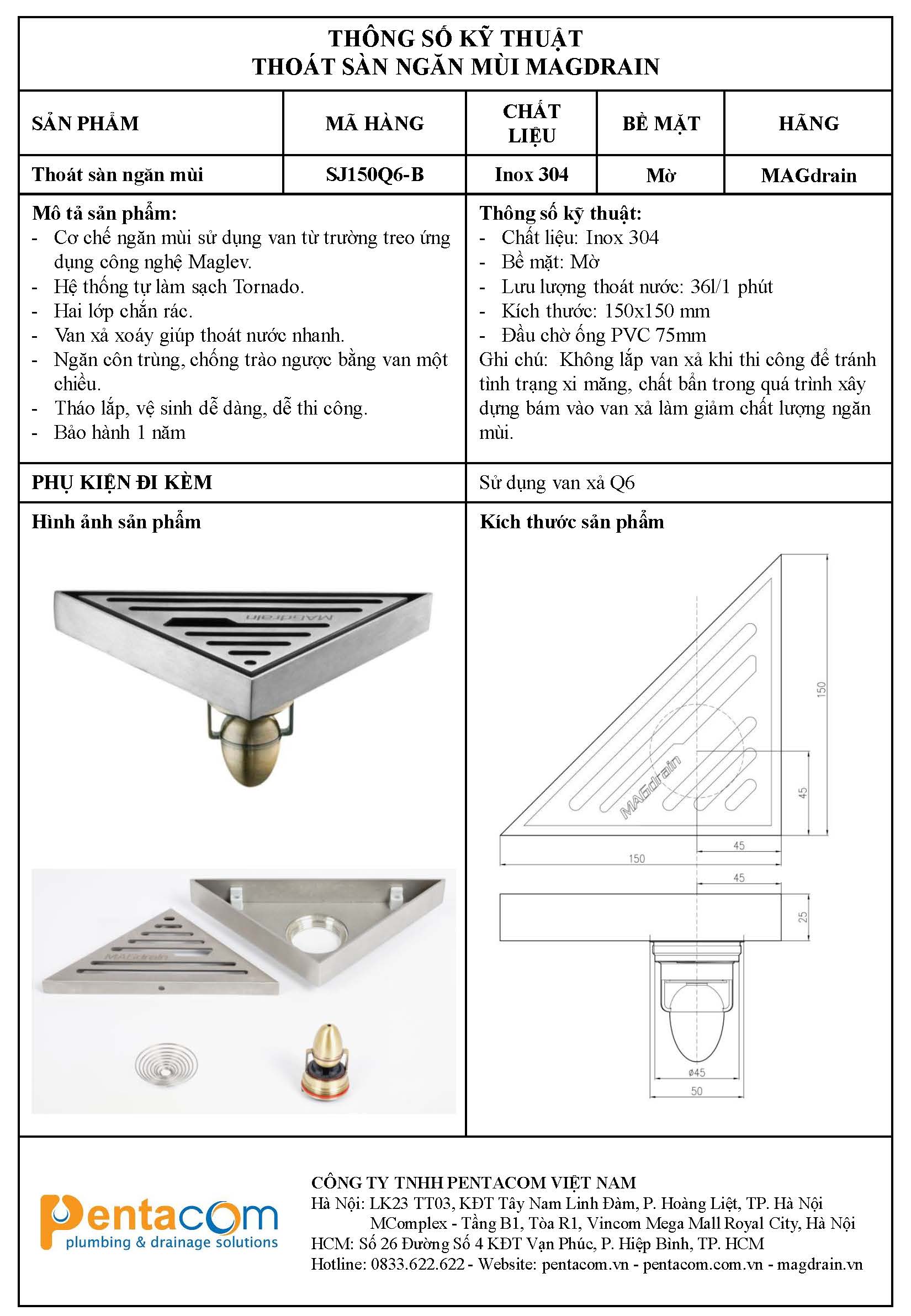 THÔNG SỐ KỸ THUẬT
THOÁT SÀN NGĂN MÙI MAGDRAIN

| SẢN PHẨM | MÃ HÀNG | CHẤT LIỆU | BỀ MẶT | HÃNG |
|---|---|---|---|---|
| Thoát sàn ngăn mùi | SJ150Q6-B | Inox 304 | Mờ | MAGdrain |

Mô tả sản phẩm:
- Cơ chế ngăn mùi sử dụng van từ trường treo ứng dụng công nghệ Maglev.
- Hệ thống tự làm sạch Tornado.
- Hai lớp chắn rác.
- Van xả xoáy giúp thoát nước nhanh.
- Ngăn côn trùng, chống trào ngược bằng van một chiều.
- Tháo lắp, vệ sinh dễ dàng, dễ thi công.
- Bảo hành 1 năm

Thông số kỹ thuật:
- Chất liệu: Inox 304
- Bề mặt: Mờ
- Lưu lượng thoát nước: 36l/1 phút
- Kích thước: 150x150 mm
- Đầu chờ ống PVC 75mm
Ghi chú: Không lắp van xả khi thi công để tránh tình trạng xi măng, chất bẩn trong quá trình xây dựng bám vào van xả làm giảm chất lượng ngăn mùi.

PHỤ KIỆN ĐI KÈM
Sử dụng van xả Q6

Hình ảnh sản phẩm
MAGdrain
MAGdrain

Kích thước sản phẩm
MAGdrain
150
45
45
150
45
25
ø45
50

pentacom
plumbing & drainage solutions

CÔNG TY TNHH PENTACOM VIỆT NAM
Hà Nội: LK23 TT03, KĐT Tây Nam Linh Đàm, P. Hoàng Liệt, TP. Hà Nội
MComplex - Tầng B1, Tòa R1, Vincom Mega Mall Royal City, Hà Nội
HCM: Số 26 Đường Số 4 KĐT Vạn Phúc, P. Hiệp Bình, TP. HCM
Hotline: 0833.622.622 - Website: pentacom.vn - pentacom.com.vn - magdrain.vn