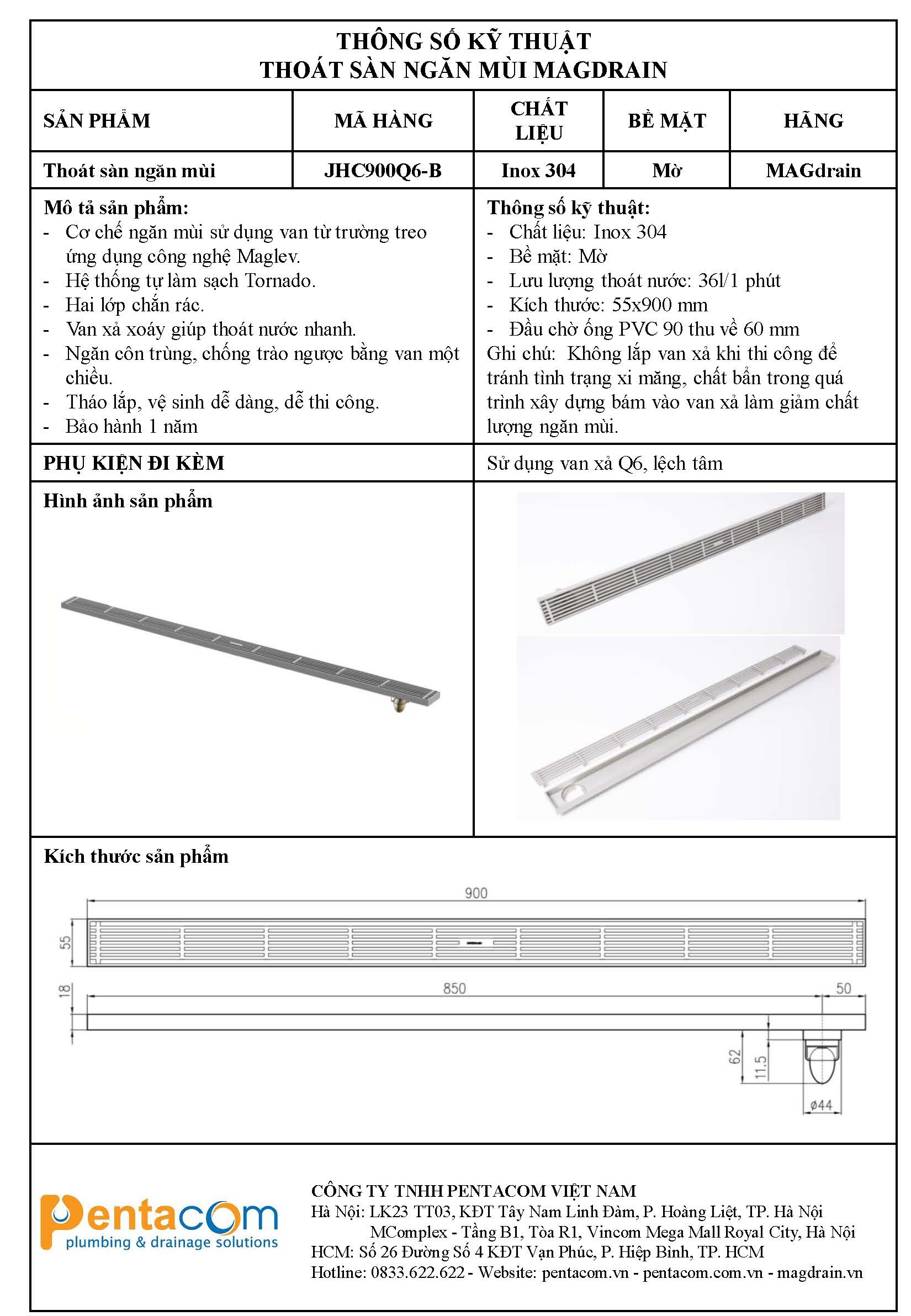 THÔNG SỐ KỸ THUẬT
THOÁT SÀN NGĂN MÙI MAGDRAIN

| SẢN PHẨM | MÃ HÀNG | CHẤT LIỆU | BỀ MẶT | HÃNG |
|---|---|---|---|---|
| Thoát sàn ngăn mùi | JHC900Q6-B | Inox 304 | Mờ | MAGdrain |

Mô tả sản phẩm:
- Cơ chế ngăn mùi sử dụng van từ trường treo ứng dụng công nghệ Maglev.
- Hệ thống tự làm sạch Tornado.
- Hai lớp chắn rác.
- Van xả xoáy giúp thoát nước nhanh.
- Ngăn côn trùng, chống trào ngược bằng van một chiều.
- Tháo lắp, vệ sinh dễ dàng, dễ thi công.
- Bảo hành 1 năm

Thông số kỹ thuật:
- Chất liệu: Inox 304
- Bề mặt: Mờ
- Lưu lượng thoát nước: 36l/1 phút
- Kích thước: 55x900 mm
- Đầu chờ ống PVC 90 thu về 60 mm
Ghi chú: Không lắp van xả khi thi công để tránh tình trạng xi măng, chất bẩn trong quá trình xây dựng bám vào van xả làm giảm chất lượng ngăn mùi.

PHỤ KIỆN ĐI KÈM
Sử dụng van xả Q6, lệch tâm

Hình ảnh sản phẩm

Kích thước sản phẩm

900
55
18
850
50
62
11.5
ø44

pentacom
plumbing & drainage solutions

CÔNG TY TNHH PENTACOM VIỆT NAM
Hà Nội: LK23 TT03, KĐT Tây Nam Linh Đàm, P. Hoàng Liệt, TP. Hà Nội
MComplex - Tầng B1, Tòa R1, Vincom Mega Mall Royal City, Hà Nội
HCM: Số 26 Đường Số 4 KĐT Vạn Phúc, P. Hiệp Bình, TP. HCM
Hotline: 0833.622.622 - Website: pentacom.vn - pentacom.com.vn - magdrain.vn