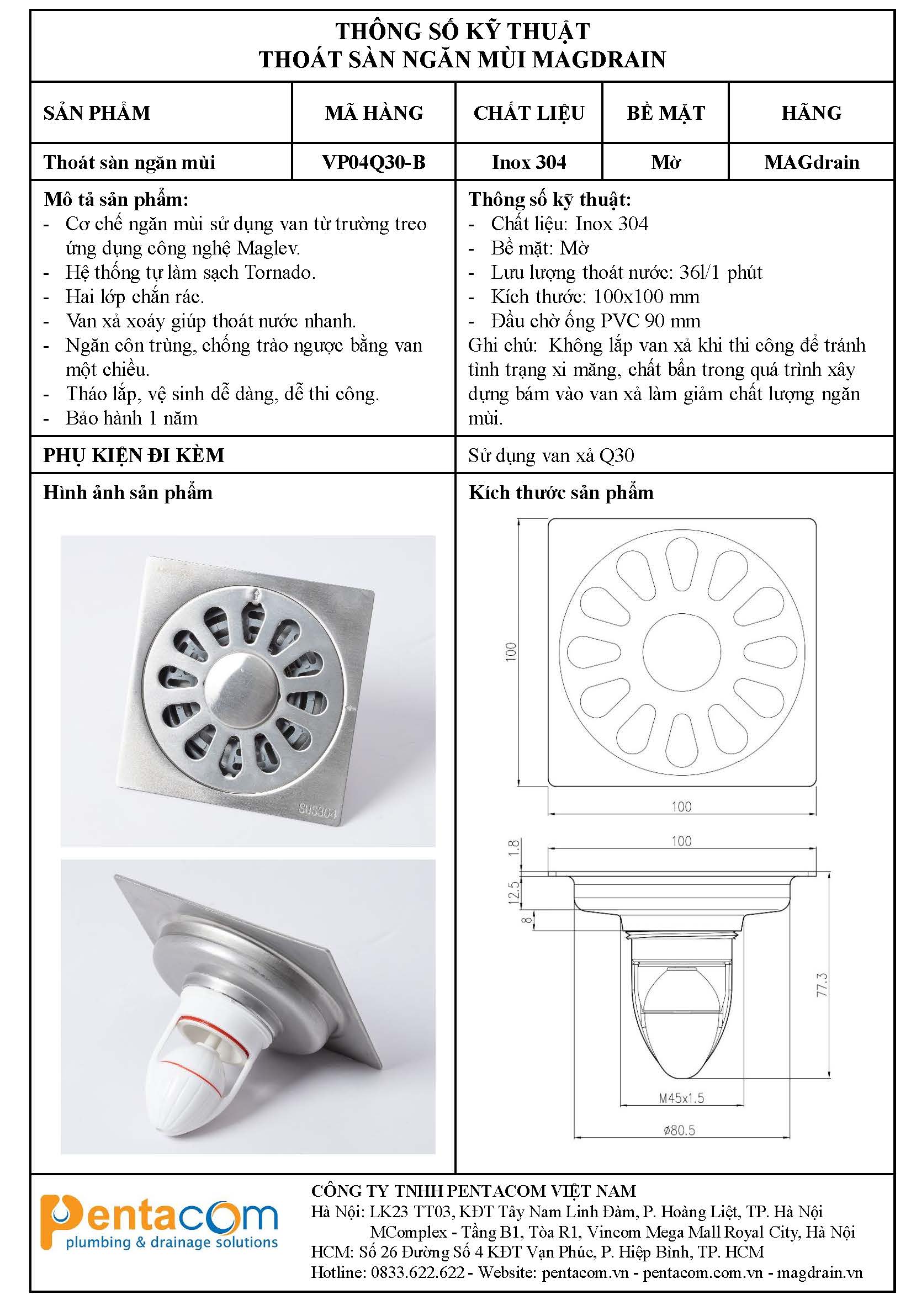 THÔNG SỐ KỸ THUẬT
THOÁT SÀN NGĂN MÙI MAGDRAIN

| SẢN PHẨM | MÃ HÀNG | CHẤT LIỆU | BỀ MẶT | HÃNG |
|---|---|---|---|---|
| Thoát sàn ngăn mùi | VP04Q30-B | Inox 304 | Mờ | MAGdrain |

Mô tả sản phẩm:
- Cơ chế ngăn mùi sử dụng van từ trường treo ứng dụng công nghệ Maglev.
- Hệ thống tự làm sạch Tornado.
- Hai lớp chắn rác.
- Van xả xoáy giúp thoát nước nhanh.
- Ngăn côn trùng, chống trào ngược bằng van một chiều.
- Tháo lắp, vệ sinh dễ dàng, dễ thi công.
- Bảo hành 1 năm

Thông số kỹ thuật:
- Chất liệu: Inox 304
- Bề mặt: Mờ
- Lưu lượng thoát nước: 36l/1 phút
- Kích thước: 100x100 mm
- Đầu chờ ống PVC 90 mm
Ghi chú: Không lắp van xả khi thi công để tránh tình trạng xi măng, chất bẩn trong quá trình xây dựng bám vào van xả làm giảm chất lượng ngăn mùi.

PHỤ KIỆN ĐI KÈM
Sử dụng van xả Q30

Hình ảnh sản phẩm

SUS304

Kích thước sản phẩm

100
100
100
1.8
12.5
8
77.3
M45x1.5
ø80.5

pentacom
plumbing & drainage solutions

CÔNG TY TNHH PENTACOM VIỆT NAM
Hà Nội: LK23 TT03, KĐT Tây Nam Linh Đàm, P. Hoàng Liệt, TP. Hà Nội
MComplex - Tầng B1, Tòa R1, Vincom Mega Mall Royal City, Hà Nội
HCM: Số 26 Đường Số 4 KĐT Vạn Phúc, P. Hiệp Bình, TP. HCM
Hotline: 0833.622.622 - Website: pentacom.vn - pentacom.com.vn - magdrain.vn