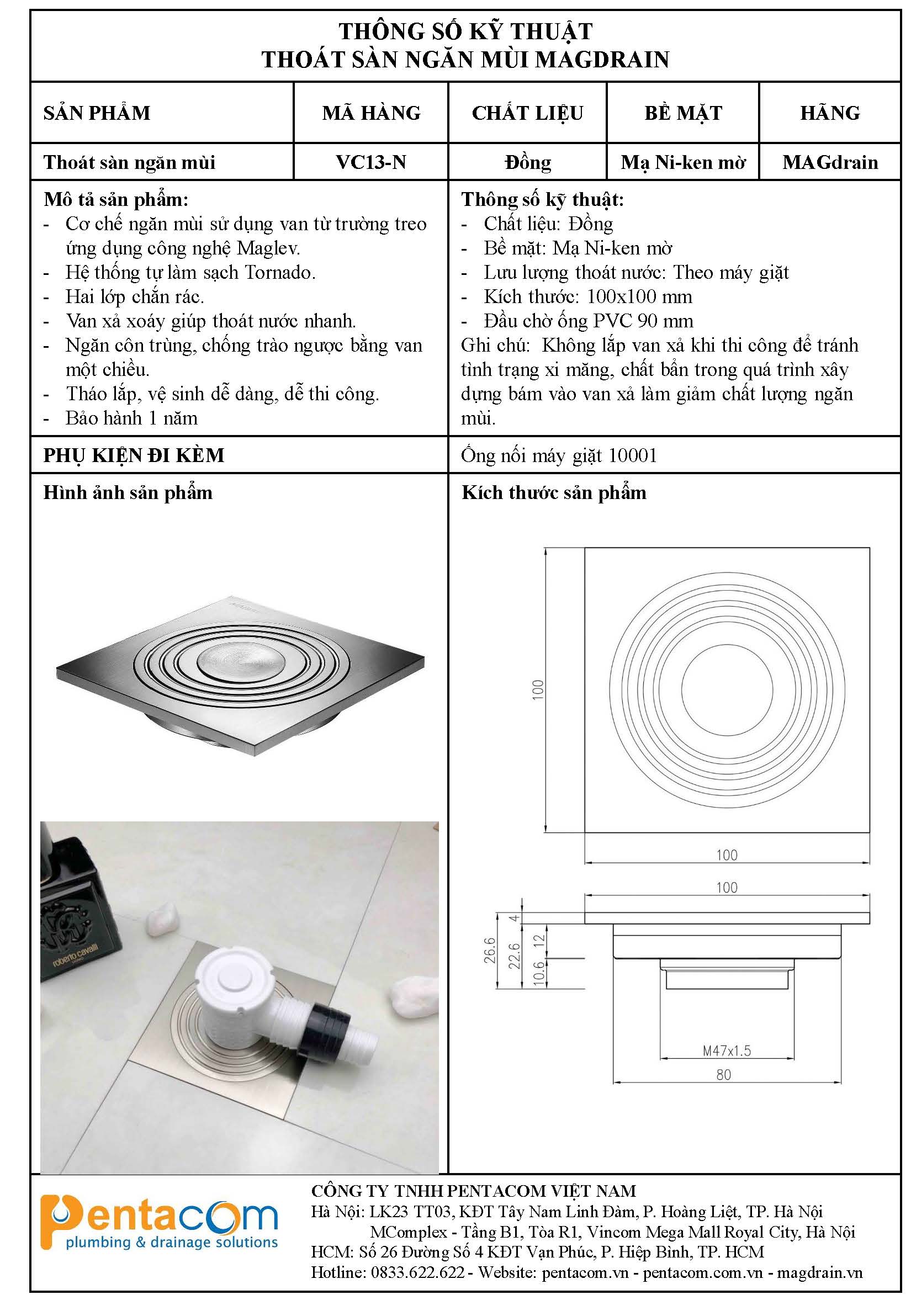 THÔNG SỐ KỸ THUẬT
THOÁT SÀN NGĂN MÙI MAGDRAIN

| SẢN PHẨM | MÃ HÀNG | CHẤT LIỆU | BỀ MẶT | HÃNG |
|---|---|---|---|---|
| Thoát sàn ngăn mùi | VC13-N | Đồng | Mạ Ni-ken mờ | MAGdrain |

Mô tả sản phẩm:
- Cơ chế ngăn mùi sử dụng van từ trường treo ứng dụng công nghệ Maglev.
- Hệ thống tự làm sạch Tornado.
- Hai lớp chắn rác.
- Van xả xoáy giúp thoát nước nhanh.
- Ngăn côn trùng, chống trào ngược bằng van một chiều.
- Tháo lắp, vệ sinh dễ dàng, dễ thi công.
- Bảo hành 1 năm

Thông số kỹ thuật:
- Chất liệu: Đồng
- Bề mặt: Mạ Ni-ken mờ
- Lưu lượng thoát nước: Theo máy giặt
- Kích thước: 100x100 mm
- Đầu chờ ống PVC 90 mm
Ghi chú: Không lắp van xả khi thi công để tránh tình trạng xi măng, chất bẩn trong quá trình xây dựng bám vào van xả làm giảm chất lượng ngăn mùi.

PHỤ KIỆN ĐI KÈM
Ống nối máy giặt 10001

Hình ảnh sản phẩm

roberto cavalli

Kích thước sản phẩm

100
100
100
4
26.6
22.6
12
10.6
M47x1.5
80

pentacom
plumbing & drainage solutions

CÔNG TY TNHH PENTACOM VIỆT NAM
Hà Nội: LK23 TT03, KĐT Tây Nam Linh Đàm, P. Hoàng Liệt, TP. Hà Nội
MComplex - Tầng B1, Tòa R1, Vincom Mega Mall Royal City, Hà Nội
HCM: Số 26 Đường Số 4 KĐT Vạn Phúc, P. Hiệp Bình, TP. HCM
Hotline: 0833.622.622 - Website: pentacom.vn - pentacom.com.vn - magdrain.vn