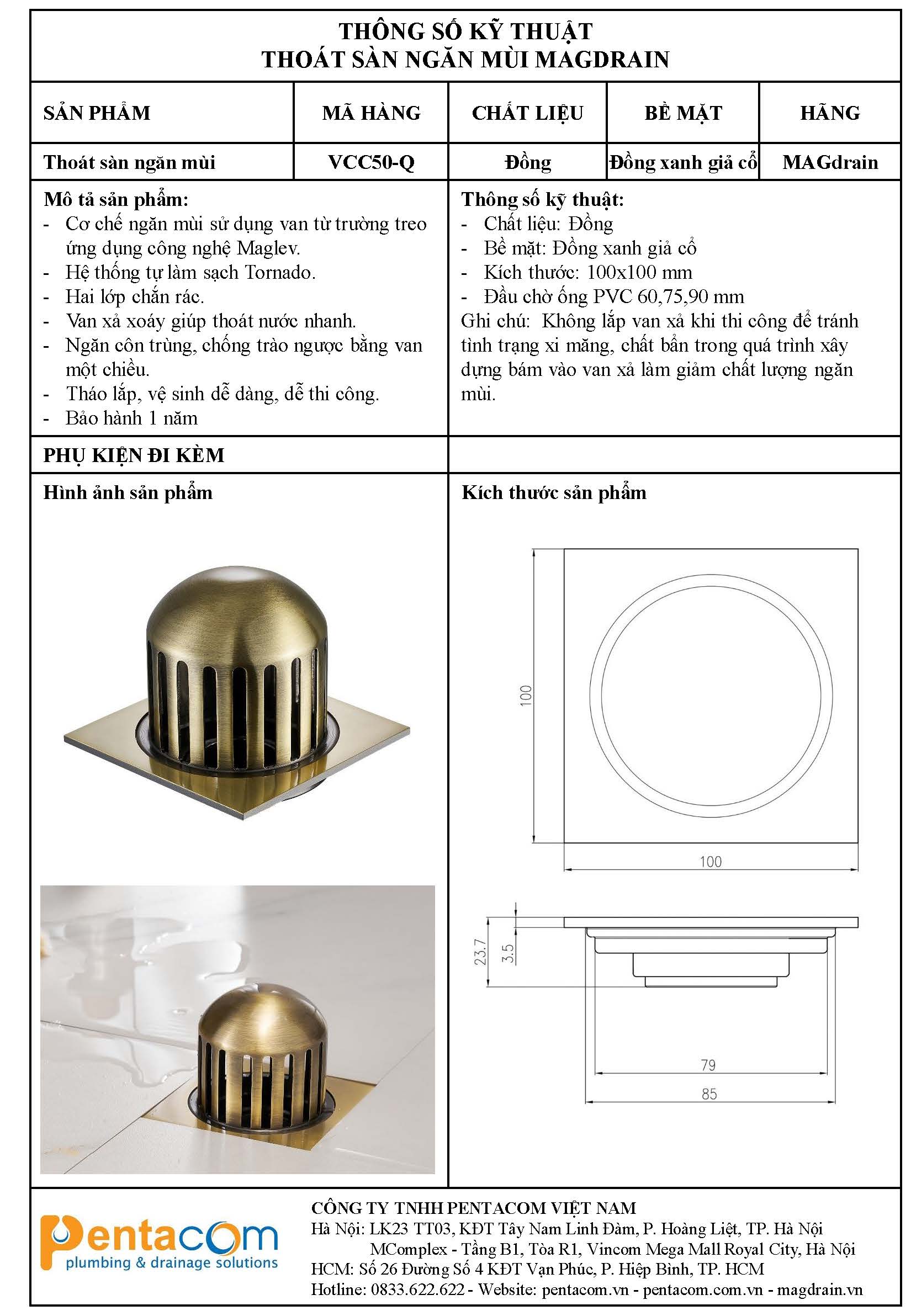 THÔNG SỐ KỸ THUẬT
THOÁT SÀN NGĂN MÙI MAGDRAIN

| SẢN PHẨM | MÃ HÀNG | CHẤT LIỆU | BỀ MẶT | HÃNG |
|---|---|---|---|---|
| Thoát sàn ngăn mùi | VCC50-Q | Đồng | Đồng xanh giả cổ | MAGdrain |

Mô tả sản phẩm:
- Cơ chế ngăn mùi sử dụng van từ trường treo ứng dụng công nghệ Maglev.
- Hệ thống tự làm sạch Tornado.
- Hai lớp chắn rác.
- Van xả xoáy giúp thoát nước nhanh.
- Ngăn côn trùng, chống trào ngược bằng van một chiều.
- Tháo lắp, vệ sinh dễ dàng, dễ thi công.
- Bảo hành 1 năm

Thông số kỹ thuật:
- Chất liệu: Đồng
- Bề mặt: Đồng xanh giả cổ
- Kích thước: 100x100 mm
- Đầu chờ ống PVC 60,75,90 mm
Ghi chú: Không lắp van xả khi thi công để tránh tình trạng xi măng, chất bẩn trong quá trình xây dựng bám vào van xả làm giảm chất lượng ngăn mùi.

PHỤ KIỆN ĐI KÈM

Hình ảnh sản phẩm

Kích thước sản phẩm

100
100
23.7
3.5
79
85

Pentacom
plumbing & drainage solutions

CÔNG TY TNHH PENTACOM VIỆT NAM
Hà Nội: LK23 TT03, KĐT Tây Nam Linh Đàm, P. Hoàng Liệt, TP. Hà Nội
MComplex - Tầng B1, Tòa R1, Vincom Mega Mall Royal City, Hà Nội
HCM: Số 26 Đường Số 4 KĐT Vạn Phúc, P. Hiệp Bình, TP. HCM
Hotline: 0833.622.622 - Website: pentacom.vn - pentacom.com.vn - magdrain.vn