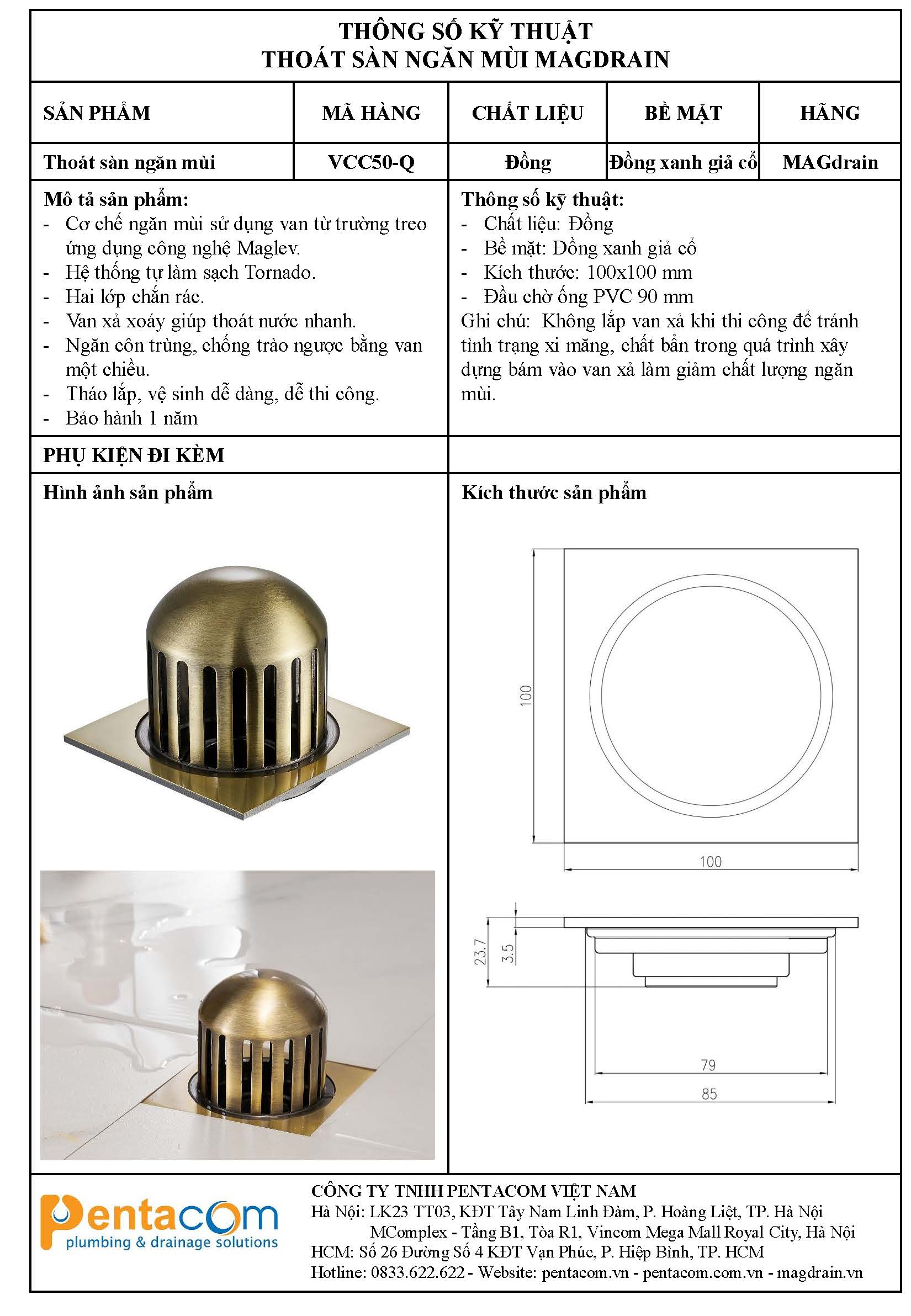 THÔNG SỐ KỸ THUẬT
THOÁT SÀN NGĂN MÙI MAGDRAIN

| SẢN PHẨM | MÃ HÀNG | CHẤT LIỆU | BỀ MẶT | HÃNG |
|---|---|---|---|---|
| Thoát sàn ngăn mùi | VCC50-Q | Đồng | Đồng xanh giả cổ | MAGdrain |

Mô tả sản phẩm:
- Cơ chế ngăn mùi sử dụng van từ trường treo ứng dụng công nghệ Maglev.
- Hệ thống tự làm sạch Tornado.
- Hai lớp chắn rác.
- Van xả xoáy giúp thoát nước nhanh.
- Ngăn côn trùng, chống trào ngược bằng van một chiều.
- Tháo lắp, vệ sinh dễ dàng, dễ thi công.
- Bảo hành 1 năm

Thông số kỹ thuật:
- Chất liệu: Đồng
- Bề mặt: Đồng xanh giả cổ
- Kích thước: 100x100 mm
- Đầu chờ ống PVC 90 mm
Ghi chú: Không lắp van xả khi thi công để tránh tình trạng xi măng, chất bẩn trong quá trình xây dựng bám vào van xả làm giảm chất lượng ngăn mùi.

PHỤ KIỆN ĐI KÈM

Hình ảnh sản phẩm

Kích thước sản phẩm

100
100
23.7
3.5
79
85

pentacom
plumbing & drainage solutions

CÔNG TY TNHH PENTACOM VIỆT NAM
Hà Nội: LK23 TT03, KĐT Tây Nam Linh Đàm, P. Hoàng Liệt, TP. Hà Nội
MComplex - Tầng B1, Tòa R1, Vincom Mega Mall Royal City, Hà Nội
HCM: Số 26 Đường Số 4 KĐT Vạn Phúc, P. Hiệp Bình, TP. HCM
Hotline: 0833.622.622 - Website: pentacom.vn - pentacom.com.vn - magdrain.vn