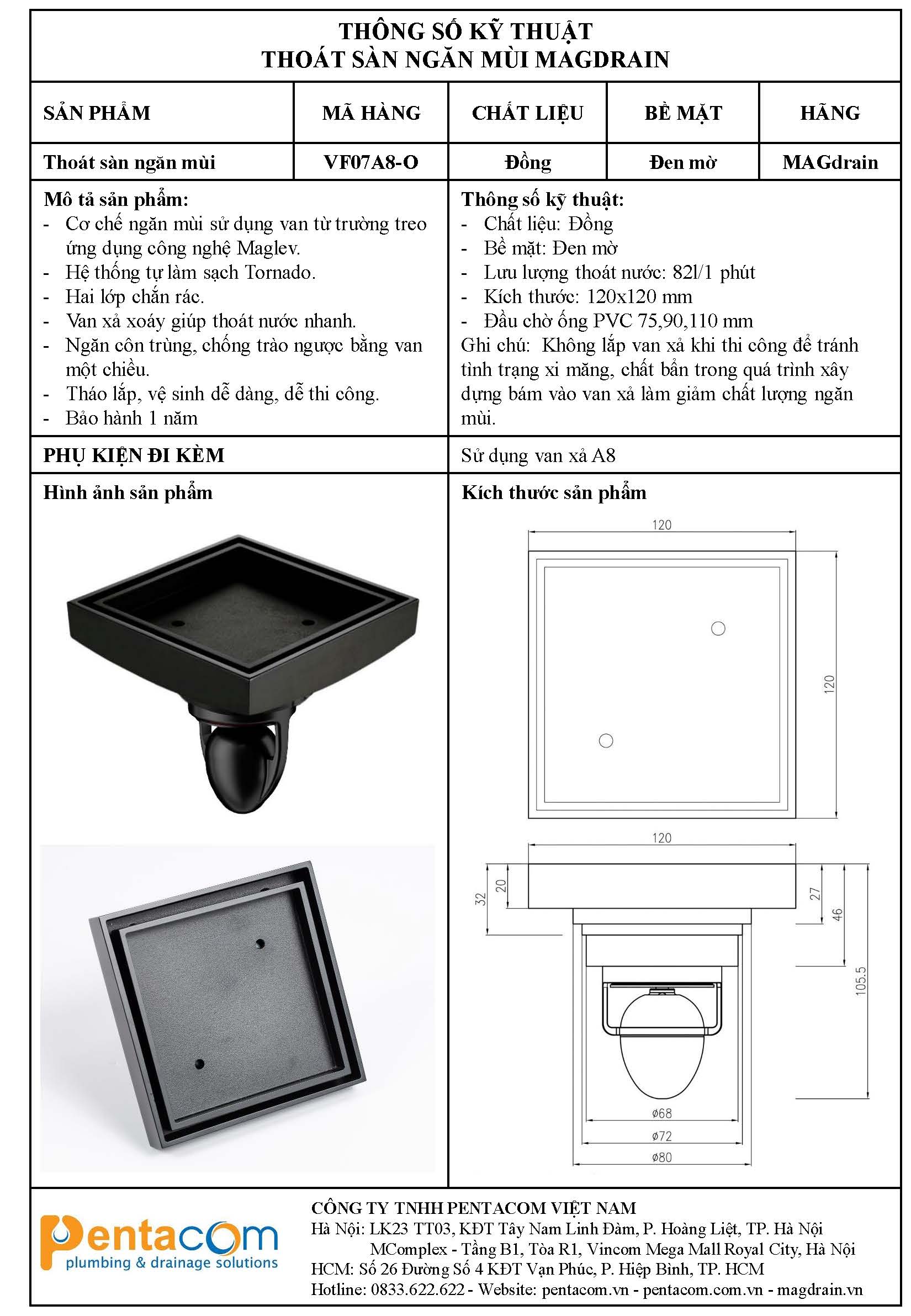 THÔNG SỐ KỸ THUẬT
THOÁT SÀN NGĂN MÙI MAGDRAIN

| SẢN PHẨM | MÃ HÀNG | CHẤT LIỆU | BỀ MẶT | HÃNG |
|---|---|---|---|---|
| Thoát sàn ngăn mùi | VF07A8-O | Đồng | Đen mờ | MAGdrain |

Mô tả sản phẩm:
- Cơ chế ngăn mùi sử dụng van từ trường treo ứng dụng công nghệ Maglev.
- Hệ thống tự làm sạch Tornado.
- Hai lớp chắn rác.
- Van xả xoáy giúp thoát nước nhanh.
- Ngăn côn trùng, chống trào ngược bằng van một chiều.
- Tháo lắp, vệ sinh dễ dàng, dễ thi công.
- Bảo hành 1 năm

Thông số kỹ thuật:
- Chất liệu: Đồng
- Bề mặt: Đen mờ
- Lưu lượng thoát nước: 82l/1 phút
- Kích thước: 120x120 mm
- Đầu chờ ống PVC 75,90,110 mm
Ghi chú: Không lắp van xả khi thi công để tránh tình trạng xi măng, chất bẩn trong quá trình xây dựng bám vào van xả làm giảm chất lượng ngăn mùi.

PHỤ KIỆN ĐI KÈM
Sử dụng van xả A8

Hình ảnh sản phẩm

Kích thước sản phẩm

120
120
120
32
20
27
46
105.5
ø68
ø72
ø80

pentacom
plumbing & drainage solutions

CÔNG TY TNHH PENTACOM VIỆT NAM
Hà Nội: LK23 TT03, KĐT Tây Nam Linh Đàm, P. Hoàng Liệt, TP. Hà Nội
MComplex - Tầng B1, Tòa R1, Vincom Mega Mall Royal City, Hà Nội
HCM: Số 26 Đường Số 4 KĐT Vạn Phúc, P. Hiệp Bình, TP. HCM
Hotline: 0833.622.622 - Website: pentacom.vn - pentacom.com.vn - magdrain.vn