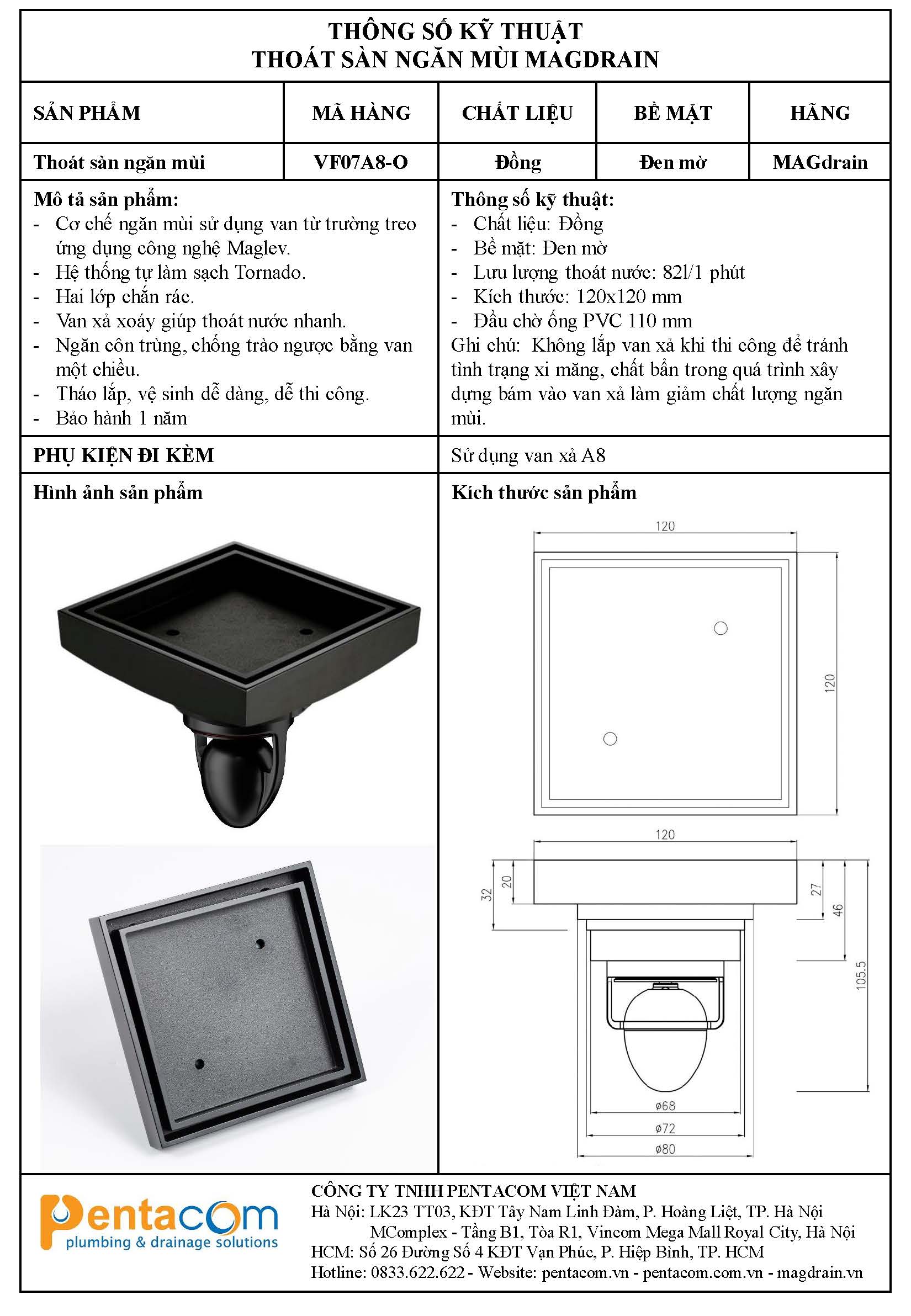 THÔNG SỐ KỸ THUẬT
THOÁT SÀN NGĂN MÙI MAGDRAIN

| SẢN PHẨM | MÃ HÀNG | CHẤT LIỆU | BỀ MẶT | HÃNG |
|---|---|---|---|---|
| Thoát sàn ngăn mùi | VF07A8-O | Đồng | Đen mờ | MAGdrain |

Mô tả sản phẩm:
- Cơ chế ngăn mùi sử dụng van từ trường treo ứng dụng công nghệ Maglev.
- Hệ thống tự làm sạch Tornado.
- Hai lớp chắn rác.
- Van xả xoáy giúp thoát nước nhanh.
- Ngăn côn trùng, chống trào ngược bằng van một chiều.
- Tháo lắp, vệ sinh dễ dàng, dễ thi công.
- Bảo hành 1 năm

Thông số kỹ thuật:
- Chất liệu: Đồng
- Bề mặt: Đen mờ
- Lưu lượng thoát nước: 82l/1 phút
- Kích thước: 120x120 mm
- Đầu chờ ống PVC 110 mm
Ghi chú: Không lắp van xả khi thi công để tránh tình trạng xi măng, chất bẩn trong quá trình xây dựng bám vào van xả làm giảm chất lượng ngăn mùi.

PHỤ KIỆN ĐI KÈM
Sử dụng van xả A8

Hình ảnh sản phẩm

Kích thước sản phẩm

120
120
120
32
20
27
46
105.5
ø68
ø72
ø80

pentacom
plumbing & drainage solutions

CÔNG TY TNHH PENTACOM VIỆT NAM
Hà Nội: LK23 TT03, KĐT Tây Nam Linh Đàm, P. Hoàng Liệt, TP. Hà Nội
MComplex - Tầng B1, Tòa R1, Vincom Mega Mall Royal City, Hà Nội
HCM: Số 26 Đường Số 4 KĐT Vạn Phúc, P. Hiệp Bình, TP. HCM
Hotline: 0833.622.622 - Website: pentacom.vn - pentacom.com.vn - magdrain.vn