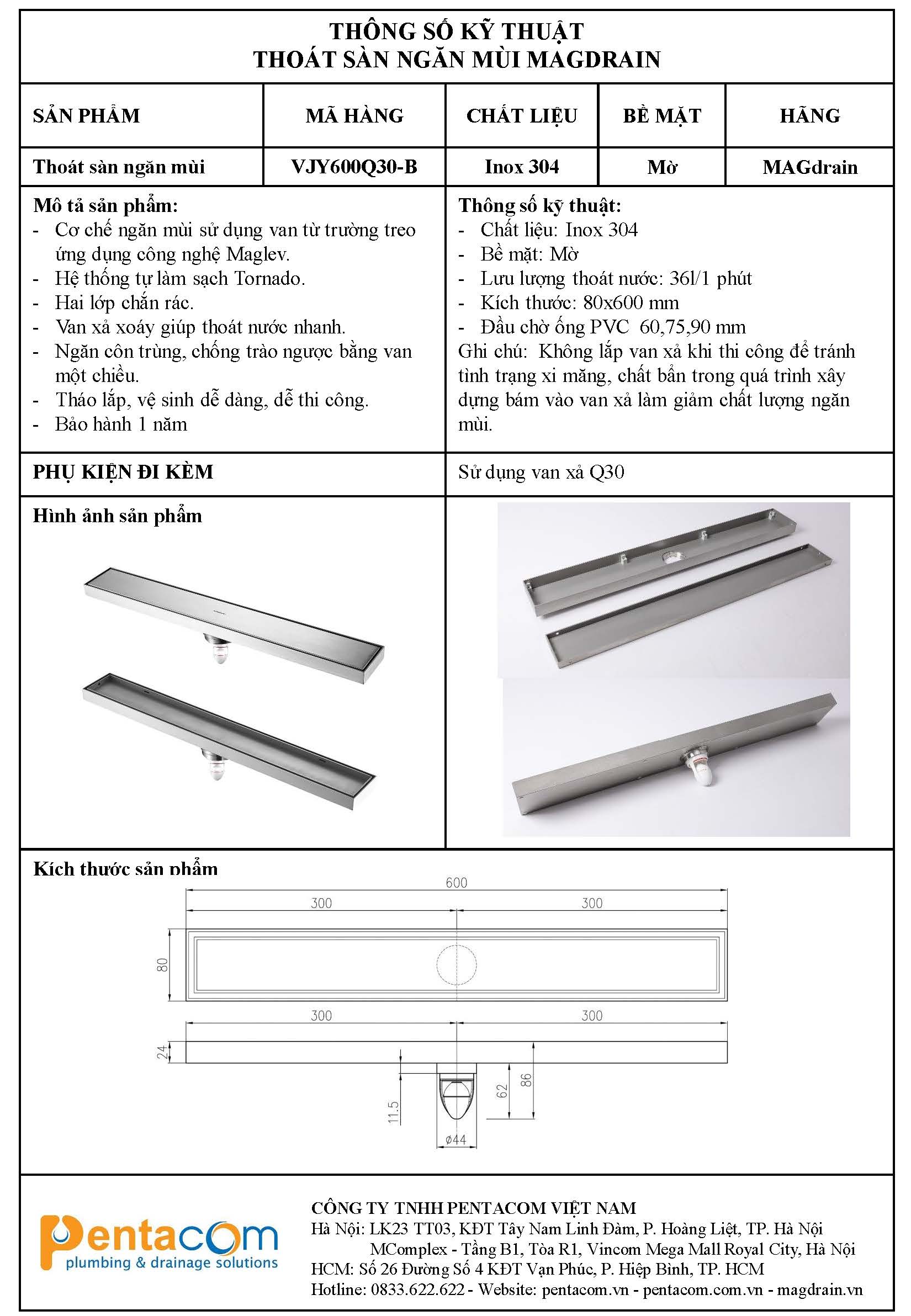 THÔNG SỐ KỸ THUẬT
THOÁT SÀN NGĂN MÙI MAGDRAIN

| SẢN PHẨM | MÃ HÀNG | CHẤT LIỆU | BỀ MẶT | HÃNG |
|---|---|---|---|---|
| Thoát sàn ngăn mùi | VJY600Q30-B | Inox 304 | Mờ | MAGdrain |

Mô tả sản phẩm:
- Cơ chế ngăn mùi sử dụng van từ trường treo ứng dụng công nghệ Maglev.
- Hệ thống tự làm sạch Tornado.
- Hai lớp chắn rác.
- Van xả xoáy giúp thoát nước nhanh.
- Ngăn côn trùng, chống trào ngược bằng van một chiều.
- Tháo lắp, vệ sinh dễ dàng, dễ thi công.
- Bảo hành 1 năm

Thông số kỹ thuật:
- Chất liệu: Inox 304
- Bề mặt: Mờ
- Lưu lượng thoát nước: 36l/1 phút
- Kích thước: 80x600 mm
- Đầu chờ ống PVC 60,75,90 mm
Ghi chú: Không lắp van xả khi thi công để tránh tình trạng xi măng, chất bẩn trong quá trình xây dựng bám vào van xả làm giảm chất lượng ngăn mùi.

PHỤ KIỆN ĐI KÈM
Sử dụng van xả Q30

Hình ảnh sản phẩm

Kích thước sản phẩm
600
300
300
80
300
300
24
11.5
62
86
ø44

Pentacom
plumbing & drainage solutions

CÔNG TY TNHH PENTACOM VIỆT NAM
Hà Nội: LK23 TT03, KĐT Tây Nam Linh Đàm, P. Hoàng Liệt, TP. Hà Nội
MComplex - Tầng B1, Tòa R1, Vincom Mega Mall Royal City, Hà Nội
HCM: Số 26 Đường Số 4 KĐT Vạn Phúc, P. Hiệp Bình, TP. HCM
Hotline: 0833.622.622 - Website: pentacom.vn - pentacom.com.vn - magdrain.vn