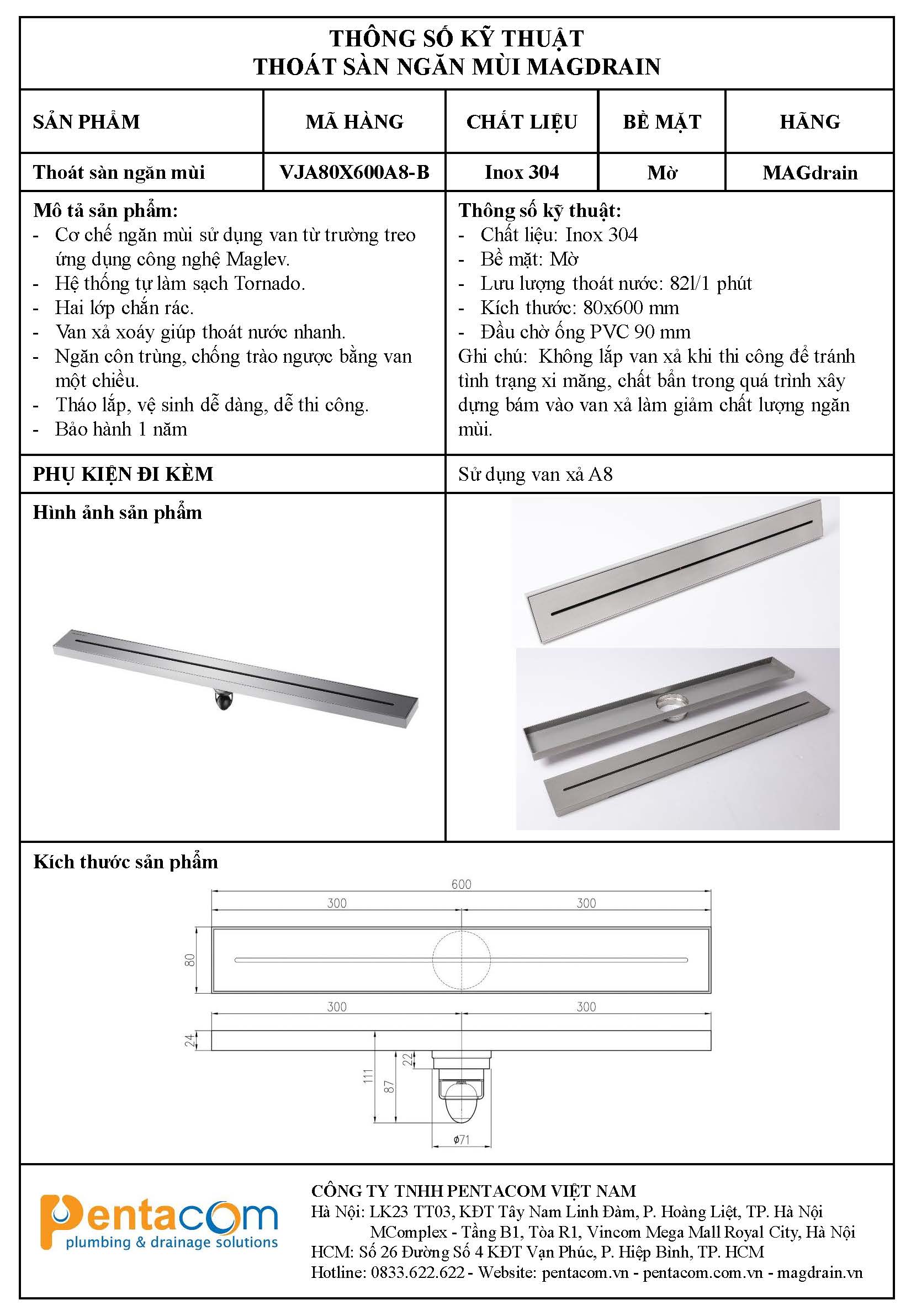 THÔNG SỐ KỸ THUẬT
THOÁT SÀN NGĂN MÙI MAGDRAIN

| SẢN PHẨM | MÃ HÀNG | CHẤT LIỆU | BỀ MẶT | HÃNG |
|---|---|---|---|---|
| Thoát sàn ngăn mùi | VJA80X600A8-B | Inox 304 | Mờ | MAGdrain |

Mô tả sản phẩm:
- Cơ chế ngăn mùi sử dụng van từ trường treo ứng dụng công nghệ Maglev.
- Hệ thống tự làm sạch Tornado.
- Hai lớp chắn rác.
- Van xả xoáy giúp thoát nước nhanh.
- Ngăn côn trùng, chống trào ngược bằng van một chiều.
- Tháo lắp, vệ sinh dễ dàng, dễ thi công.
- Bảo hành 1 năm

Thông số kỹ thuật:
- Chất liệu: Inox 304
- Bề mặt: Mờ
- Lưu lượng thoát nước: 82l/1 phút
- Kích thước: 80x600 mm
- Đầu chờ ống PVC 90 mm
Ghi chú: Không lắp van xả khi thi công để tránh tình trạng xi măng, chất bẩn trong quá trình xây dựng bám vào van xả làm giảm chất lượng ngăn mùi.

PHỤ KIỆN ĐI KÈM
Sử dụng van xả A8

Hình ảnh sản phẩm

Kích thước sản phẩm

600
300
300
80
300
300
24
22
111
87
ø71

pentacom
plumbing & drainage solutions

CÔNG TY TNHH PENTACOM VIỆT NAM
Hà Nội: LK23 TT03, KĐT Tây Nam Linh Đàm, P. Hoàng Liệt, TP. Hà Nội
MComplex - Tầng B1, Tòa R1, Vincom Mega Mall Royal City, Hà Nội
HCM: Số 26 Đường Số 4 KĐT Vạn Phúc, P. Hiệp Bình, TP. HCM
Hotline: 0833.622.622 - Website: pentacom.vn - pentacom.com.vn - magdrain.vn