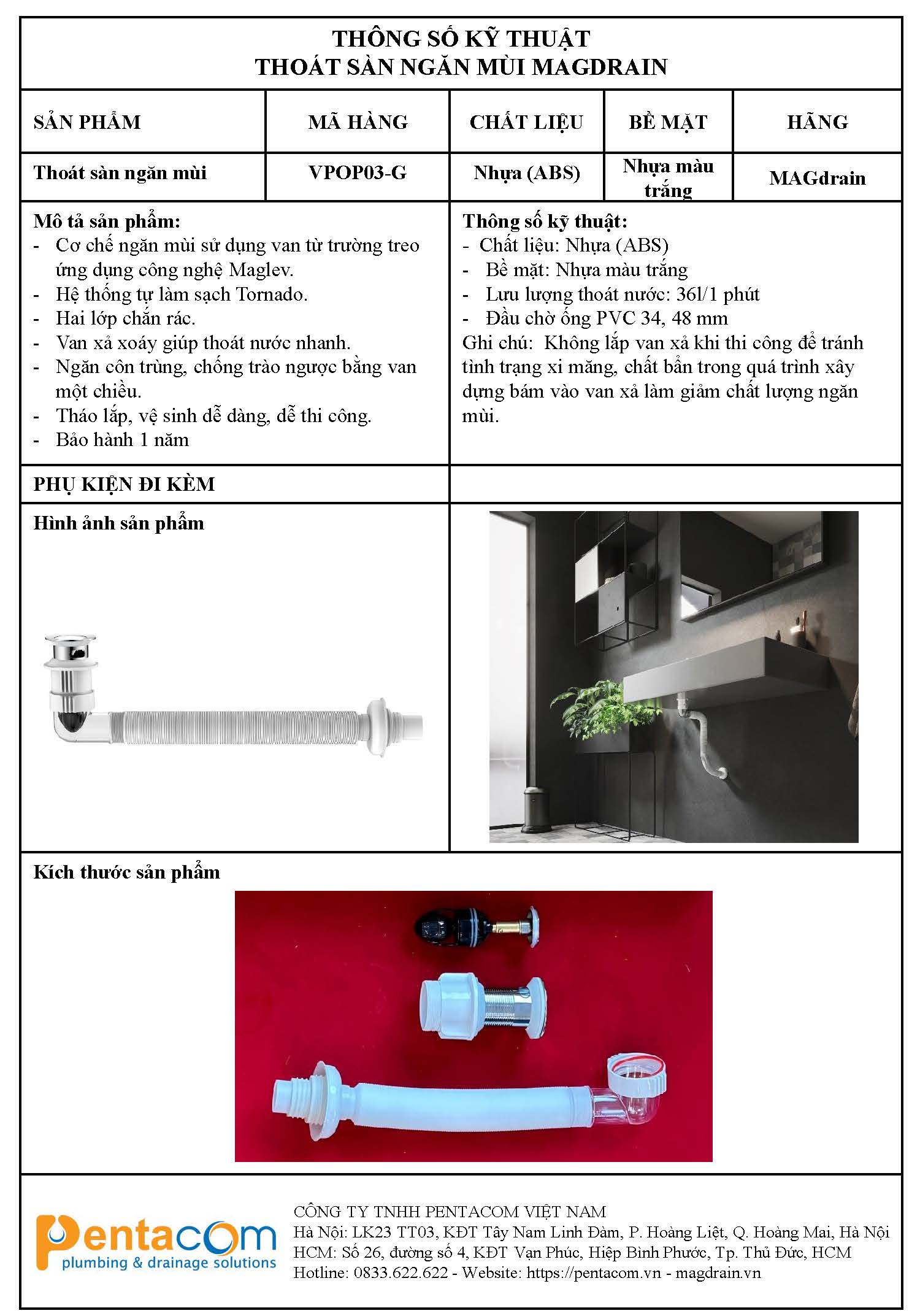 THÔNG SỐ KỸ THUẬT
THOÁT SÀN NGĂN MÙI MAGDRAIN

| SẢN PHẨM | MÃ HÀNG | CHẤT LIỆU | BỀ MẶT | HÃNG |
|---|---|---|---|---|
| Thoát sàn ngăn mùi | VPOP03-G | Nhựa (ABS) | Nhựa màu trắng | MAGdrain |

Mô tả sản phẩm:
- Cơ chế ngăn mùi sử dụng van từ trường treo ứng dụng công nghệ Maglev.
- Hệ thống tự làm sạch Tornado.
- Hai lớp chắn rác.
- Van xả xoáy giúp thoát nước nhanh.
- Ngăn côn trùng, chống trào ngược bằng van một chiều.
- Tháo lắp, vệ sinh dễ dàng, dễ thi công.
- Bảo hành 1 năm

Thông số kỹ thuật:
- Chất liệu: Nhựa (ABS)
- Bề mặt: Nhựa màu trắng
- Lưu lượng thoát nước: 36l/1 phút
- Đầu chờ ống PVC 34, 48 mm
Ghi chú: Không lắp van xả khi thi công để tránh tình trạng xi măng, chất bẩn trong quá trình xây dựng bám vào van xả làm giảm chất lượng ngăn mùi.

PHỤ KIỆN ĐI KÈM

Hình ảnh sản phẩm

Kích thước sản phẩm

Pentacom
plumbing & drainage solutions

CÔNG TY TNHH PENTACOM VIỆT NAM
Hà Nội: LK23 TT03, KĐT Tây Nam Linh Đàm, P. Hoàng Liệt, Q. Hoàng Mai, Hà Nội
HCM: Số 26, đường số 4, KĐT Vạn Phúc, Hiệp Bình Phước, Tp. Thủ Đức, HCM
Hotline: 0833.622.622 - Website: https://pentacom.vn - magdrain.vn