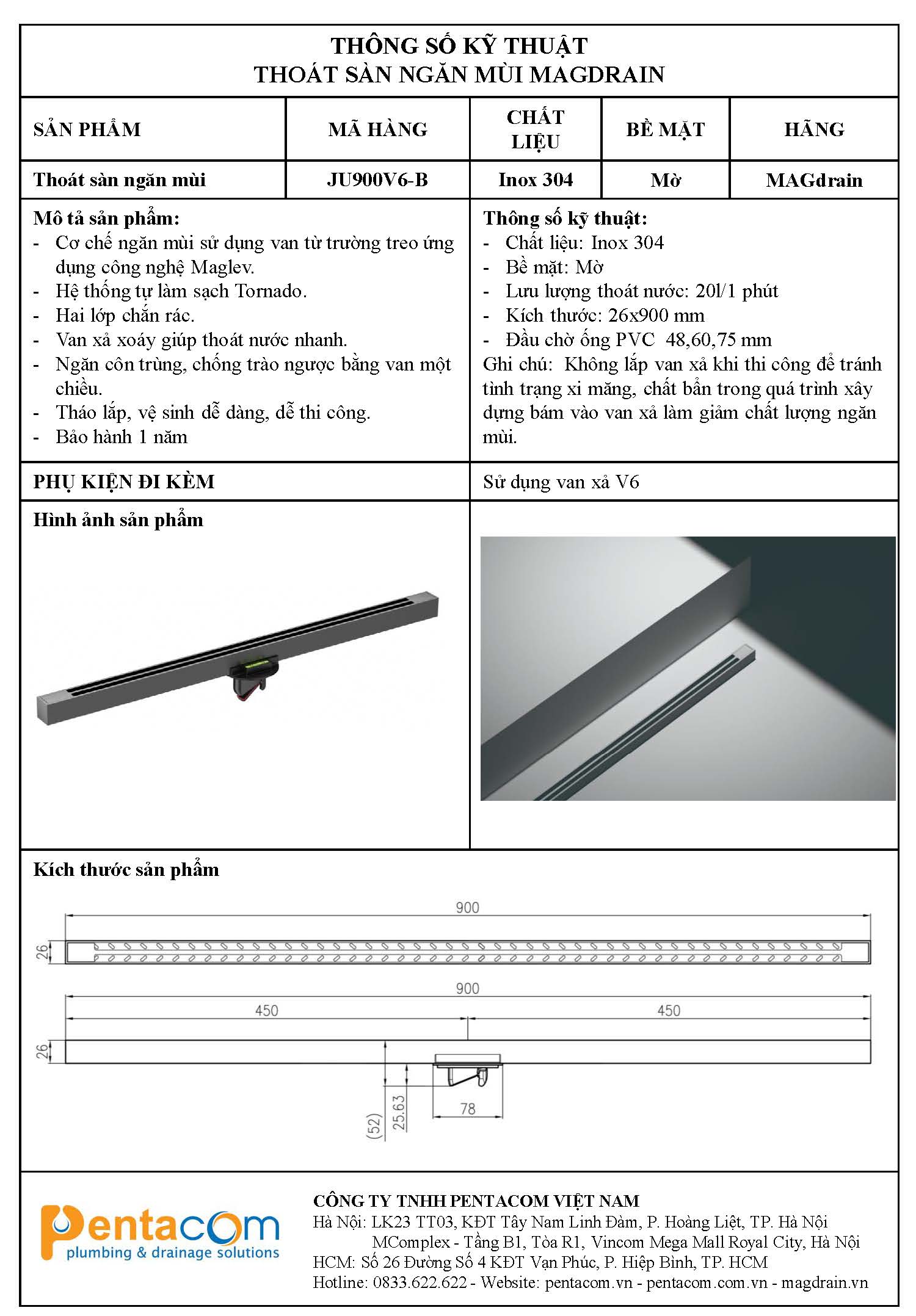 THÔNG SỐ KỸ THUẬT
THOÁT SÀN NGĂN MÙI MAGDRAIN

| SẢN PHẨM | MÃ HÀNG | CHẤT LIỆU | BỀ MẶT | HÃNG |
|---|---|---|---|---|
| Thoát sàn ngăn mùi | JU900V6-B | Inox 304 | Mờ | MAGdrain |

Mô tả sản phẩm:
- Cơ chế ngăn mùi sử dụng van từ trường treo ứng dụng công nghệ Maglev.
- Hệ thống tự làm sạch Tornado.
- Hai lớp chắn rác.
- Van xả xoáy giúp thoát nước nhanh.
- Ngăn côn trùng, chống trào ngược bằng van một chiều.
- Tháo lắp, vệ sinh dễ dàng, dễ thi công.
- Bảo hành 1 năm

Thông số kỹ thuật:
- Chất liệu: Inox 304
- Bề mặt: Mờ
- Lưu lượng thoát nước: 20l/1 phút
- Kích thước: 26x900 mm
- Đầu chờ ống PVC 48,60,75 mm
Ghi chú: Không lắp van xả khi thi công để tránh tình trạng xi măng, chất bẩn trong quá trình xây dựng bám vào van xả làm giảm chất lượng ngăn mùi.

PHỤ KIỆN ĐI KÈM
Sử dụng van xả V6

Hình ảnh sản phẩm

Kích thước sản phẩm

900
26
900
450
450
26
(52)
25.63
78

Pentacom
plumbing & drainage solutions

CÔNG TY TNHH PENTACOM VIỆT NAM
Hà Nội: LK23 TT03, KĐT Tây Nam Linh Đàm, P. Hoàng Liệt, TP. Hà Nội
MComplex - Tầng B1, Tòa R1, Vincom Mega Mall Royal City, Hà Nội
HCM: Số 26 Đường Số 4 KĐT Vạn Phúc, P. Hiệp Bình, TP. HCM
Hotline: 0833.622.622 - Website: pentacom.vn - pentacom.com.vn - magdrain.vn