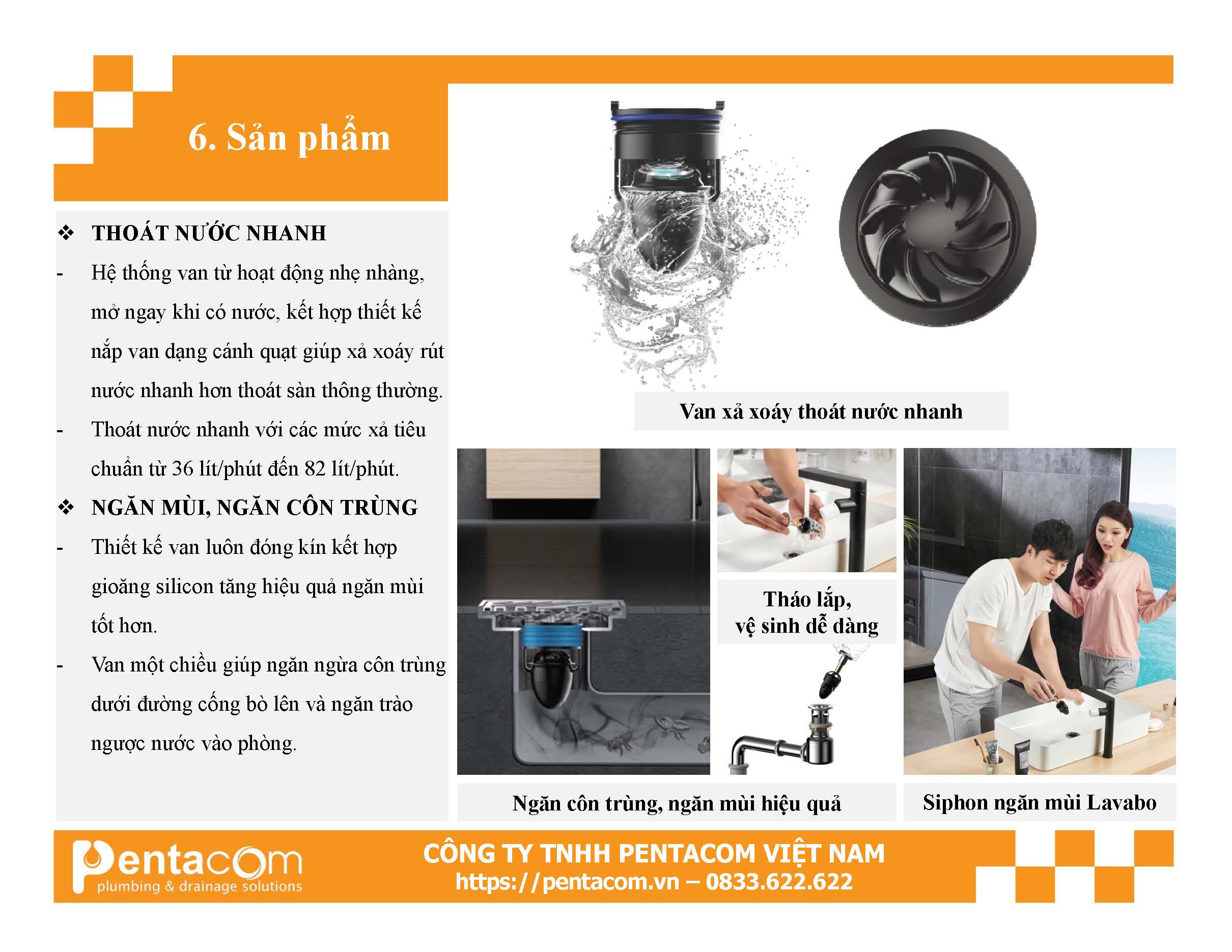 6. Sản phẩm

❖ THOÁT NƯỚC NHANH

- Hệ thống van từ hoạt động nhẹ nhàng, mở ngay khi có nước, kết hợp thiết kế nắp van dạng cánh quạt giúp xả xoáy rút nước nhanh hơn thoát sàn thông thường.

- Thoát nước nhanh với các mức xả tiêu chuẩn từ 36 lít/phút đến 82 lít/phút.

❖ NGĂN MÙI, NGĂN CÔN TRÙNG

- Thiết kế van luôn đóng kín kết hợp gioăng silicon tăng hiệu quả ngăn mùi tốt hơn.

- Van một chiều giúp ngăn ngừa côn trùng dưới đường cống bò lên và ngăn trào ngược nước vào phòng.

Van xả xoáy thoát nước nhanh

Tháo lắp, vệ sinh dễ dàng

Ngăn côn trùng, ngăn mùi hiệu quả

Siphon ngăn mùi Lavabo

Pentacom
plumbing & drainage solutions

CÔNG TY TNHH PENTACOM VIỆT NAM
https://pentacom.vn – 0833.622.622