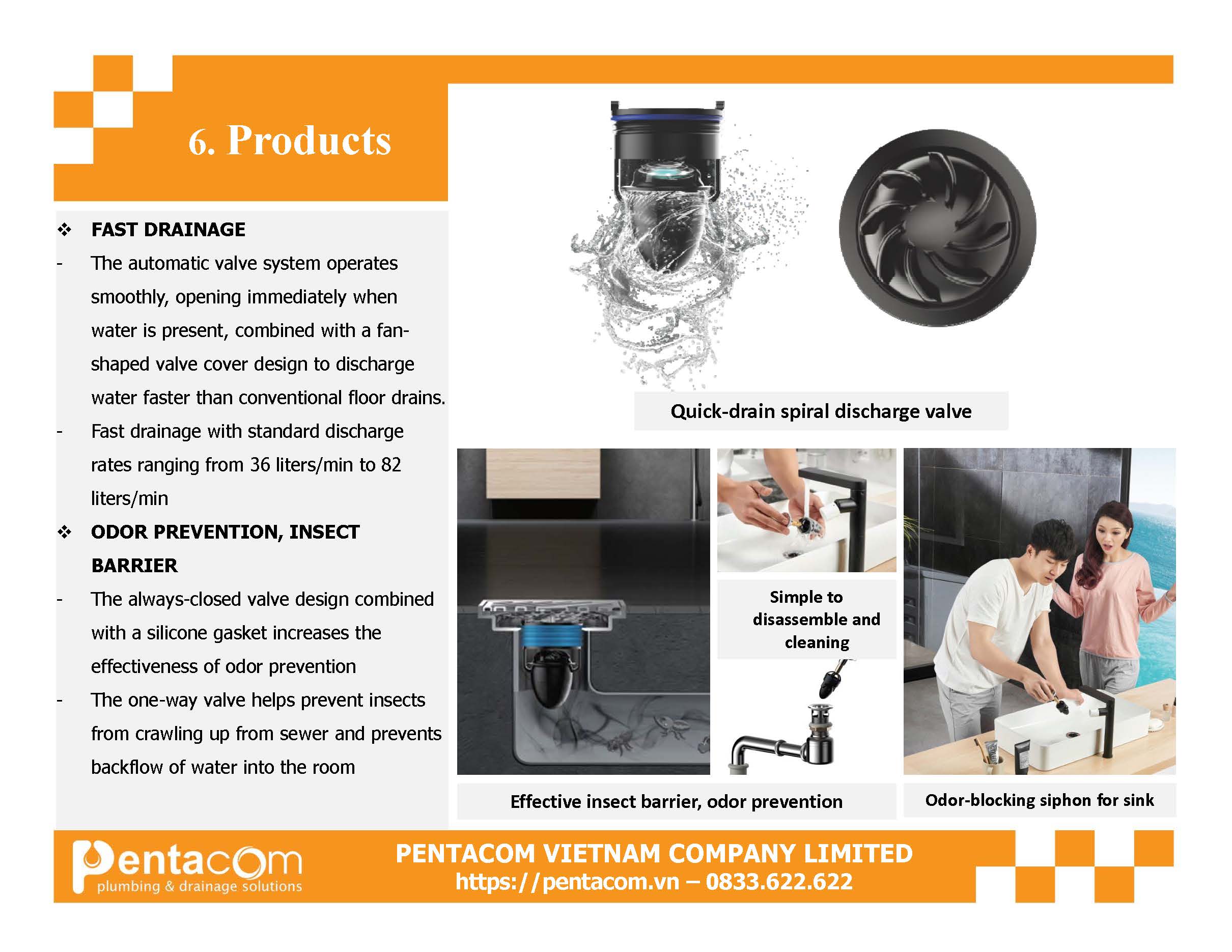 6. Products

❖ FAST DRAINAGE

- The automatic valve system operates smoothly, opening immediately when water is present, combined with a fan-shaped valve cover design to discharge water faster than conventional floor drains.

- Fast drainage with standard discharge rates ranging from 36 liters/min to 82 liters/min

❖ ODOR PREVENTION, INSECT BARRIER

- The always-closed valve design combined with a silicone gasket increases the effectiveness of odor prevention

- The one-way valve helps prevent insects from crawling up from sewer and prevents backflow of water into the room

Quick-drain spiral discharge valve

Simple to disassemble and cleaning

Effective insect barrier, odor prevention

Odor-blocking siphon for sink

Pentacom plumbing & drainage solutions

PENTACOM VIETNAM COMPANY LIMITED
https://pentacom.vn – 0833.622.622