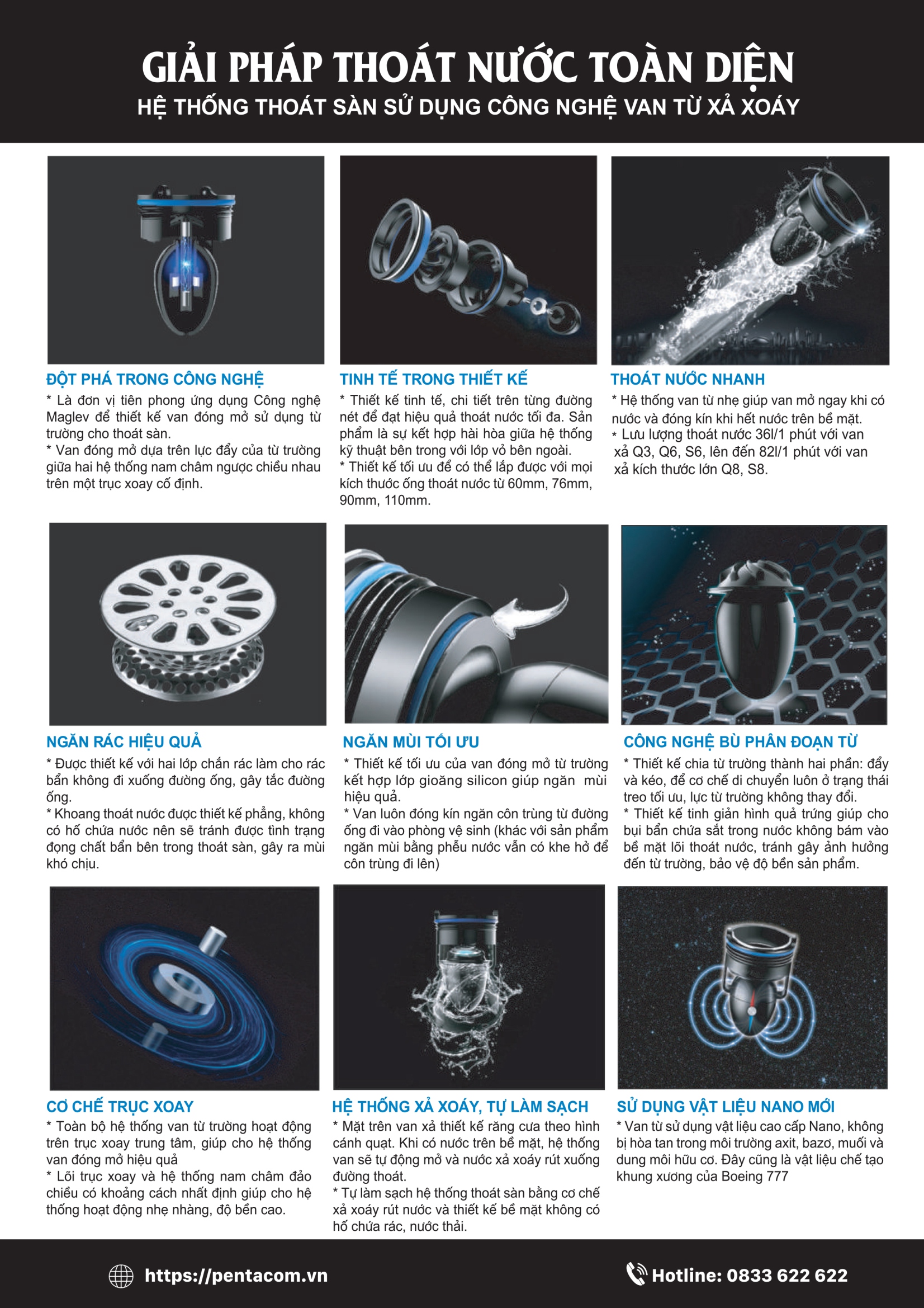 GIẢI PHÁP THOÁT NƯỚC TOÀN DIỆN
HỆ THỐNG THOÁT SÀN SỬ DỤNG CÔNG NGHỆ VAN TỪ XẢ XOÁY

ĐỘT PHÁ TRONG CÔNG NGHỆ
* Là đơn vị tiên phong ứng dụng Công nghệ Maglev để thiết kế van đóng mở sử dụng từ trường cho thoát sàn.
* Van đóng mở dựa trên lực đẩy của từ trường giữa hai hệ thống nam châm ngược chiều nhau trên một trục xoay cố định.

TINH TẾ TRONG THIẾT KẾ
* Thiết kế tinh tế, chi tiết trên từng đường nét để đạt hiệu quả thoát nước tối đa. Sản phẩm là sự kết hợp hài hòa giữa hệ thống kỹ thuật bên trong với lớp vỏ bên ngoài.
* Thiết kế tối ưu để có thể lắp được với mọi kích thước ống thoát nước từ 60mm, 76mm, 90mm, 110mm.

THOÁT NƯỚC NHANH
* Hệ thống van từ nhẹ giúp van mở ngay khi có nước và đóng kín khi hết nước trên bề mặt.
* Lưu lượng thoát nước 36l/1 phút với van xả Q3, Q6, S6, lên đến 82l/1 phút với van xả kích thước lớn Q8, S8.

NGĂN RÁC HIỆU QUẢ
* Được thiết kế với hai lớp chắn rác làm cho rác bẩn không đi xuống đường ống, gây tắc đường ống.
* Khoang thoát nước được thiết kế phẳng, không có hố chứa nước nên sẽ tránh được tình trạng đọng chất bẩn bên trong thoát sàn, gây ra mùi khó chịu.

NGĂN MÙI TỐI ƯU
* Thiết kế tối ưu của van đóng mở từ trường kết hợp lớp gioăng silicon giúp ngăn mùi hiệu quả.
* Van luôn đóng kín ngăn côn trùng từ đường ống đi vào phòng vệ sinh (khác với sản phẩm ngăn mùi bằng phễu nước vẫn có khe hở để côn trùng đi lên)

CÔNG NGHỆ BÙ PHÂN ĐOẠN TỪ
* Thiết kế chia từ trường thành hai phần: đẩy và kéo, để cơ chế di chuyển luôn ở trạng thái treo tối ưu, lực từ trường không thay đổi.
* Thiết kế tinh giản hình quả trứng giúp cho bụi bẩn chứa sắt trong nước không bám vào bề mặt lõi thoát nước, tránh gây ảnh hưởng đến từ trường, bảo vệ độ bền sản phẩm.

CƠ CHẾ TRỤC XOAY
* Toàn bộ hệ thống van từ trường hoạt động trên trục xoay trung tâm, giúp cho hệ thống van đóng mở hiệu quả
* Lõi trục xoay và hệ thống nam châm đảo chiều có khoảng cách nhất định giúp cho hệ thống hoạt động nhẹ nhàng, độ bền cao.

HỆ THỐNG XẢ XOÁY, TỰ LÀM SẠCH
* Mặt trên van xả thiết kế răng cưa theo hình cánh quạt. Khi có nước trên bề mặt, hệ thống van sẽ tự động mở và nước xả xoáy rút xuống đường thoát.
* Tự làm sạch hệ thống thoát sàn bằng cơ chế xả xoáy rút nước và thiết kế bề mặt không có hố chứa rác, nước thải.

SỬ DỤNG VẬT LIỆU NANO MỚI
* Van từ sử dụng vật liệu cao cấp Nano, không bị hòa tan trong môi trường axit, bazơ, muối và dung môi hữu cơ. Đây cũng là vật liệu chế tạo khung xương của Boeing 777

https://pentacom.vn
Hotline: 0833 622 622