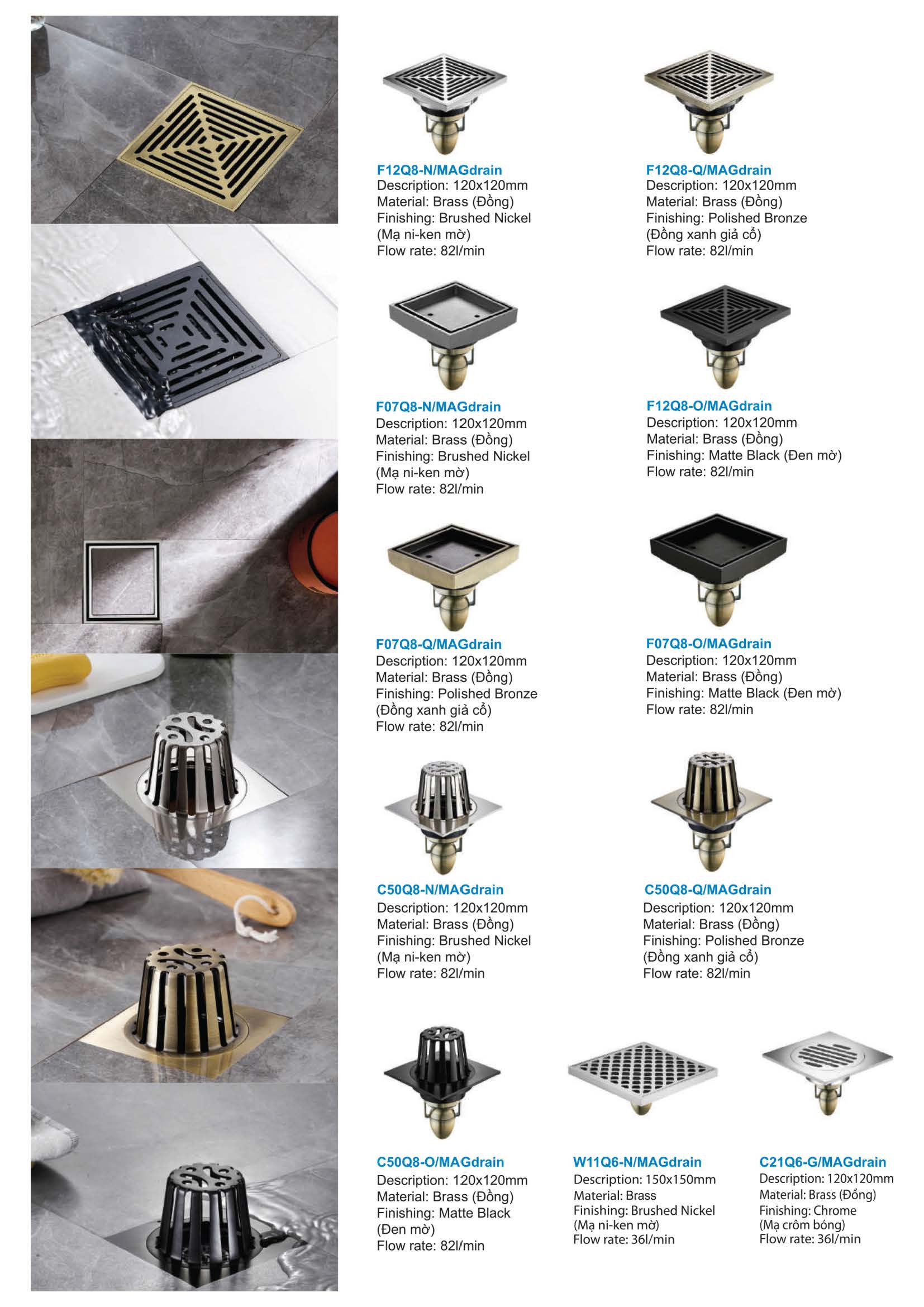 F12Q8-N/MAGdrain
Description: 120x120mm
Material: Brass (Đồng)
Finishing: Brushed Nickel (Mạ ni-ken mờ)
Flow rate: 82l/min

F12Q8-Q/MAGdrain
Description: 120x120mm
Material: Brass (Đồng)
Finishing: Polished Bronze (Đồng xanh giả cổ)
Flow rate: 82l/min

F07Q8-N/MAGdrain
Description: 120x120mm
Material: Brass (Đồng)
Finishing: Brushed Nickel (Mạ ni-ken mờ)
Flow rate: 82l/min

F12Q8-O/MAGdrain
Description: 120x120mm
Material: Brass (Đồng)
Finishing: Matte Black (Đen mờ)
Flow rate: 82l/min

F07Q8-Q/MAGdrain
Description: 120x120mm
Material: Brass (Đồng)
Finishing: Polished Bronze (Đồng xanh giả cổ)
Flow rate: 82l/min

F07Q8-O/MAGdrain
Description: 120x120mm
Material: Brass (Đồng)
Finishing: Matte Black (Đen mờ)
Flow rate: 82l/min

C50Q8-N/MAGdrain
Description: 120x120mm
Material: Brass (Đồng)
Finishing: Brushed Nickel (Mạ ni-ken mờ)
Flow rate: 82l/min

C50Q8-Q/MAGdrain
Description: 120x120mm
Material: Brass (Đồng)
Finishing: Polished Bronze (Đồng xanh giả cổ)
Flow rate: 82l/min

C50Q8-O/MAGdrain
Description: 120x120mm
Material: Brass (Đồng)
Finishing: Matte Black (Đen mờ)
Flow rate: 82l/min

W11Q6-N/MAGdrain
Description: 150x150mm
Material: Brass
Finishing: Brushed Nickel (Mạ ni-ken mờ)
Flow rate: 36l/min

C21Q6-G/MAGdrain
Description: 120x120mm
Material: Brass (Đồng)
Finishing: Chrome (Mạ crôm bóng)
Flow rate: 36l/min