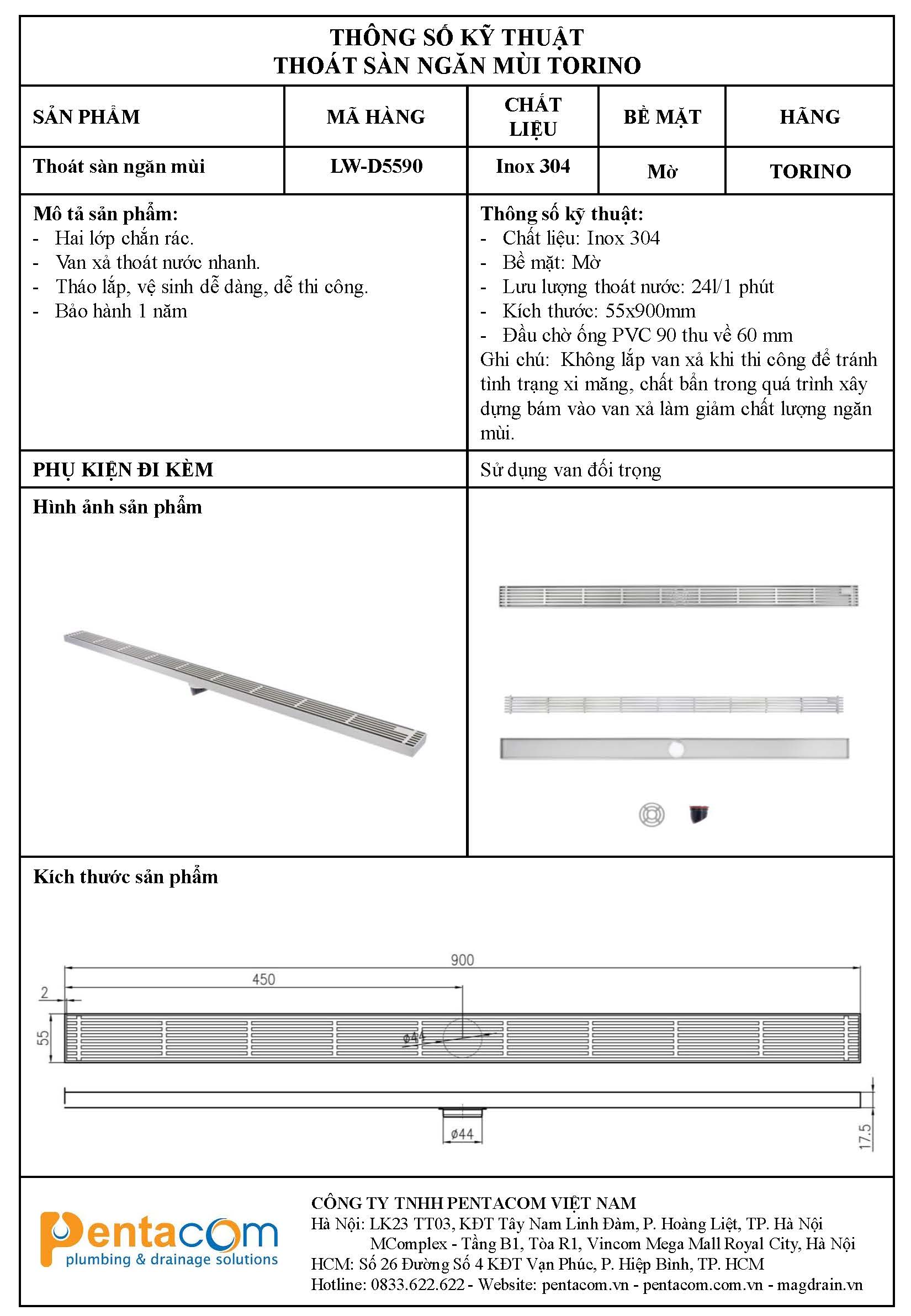 THÔNG SỐ KỸ THUẬT
THOÁT SÀN NGĂN MÙI TORINO

| SẢN PHẨM | MÃ HÀNG | CHẤT LIỆU | BỀ MẶT | HÃNG |
|---|---|---|---|---|
| Thoát sàn ngăn mùi | LW-D5590 | Inox 304 | Mờ | TORINO |

Mô tả sản phẩm:
- Hai lớp chắn rác.
- Van xả thoát nước nhanh.
- Tháo lắp, vệ sinh dễ dàng, dễ thi công.
- Bảo hành 1 năm

Thông số kỹ thuật:
- Chất liệu: Inox 304
- Bề mặt: Mờ
- Lưu lượng thoát nước: 24l/1 phút
- Kích thước: 55x900mm
- Đầu chờ ống PVC 90 thu về 60 mm
Ghi chú: Không lắp van xả khi thi công để tránh tình trạng xi măng, chất bẩn trong quá trình xây dựng bám vào van xả làm giảm chất lượng ngăn mùi.

PHỤ KIỆN ĐI KÈM
Sử dụng van đối trọng

Hình ảnh sản phẩm

Kích thước sản phẩm

900
450
2
55
ø44
ø44
17.5

Pentacom
plumbing & drainage solutions

CÔNG TY TNHH PENTACOM VIỆT NAM
Hà Nội: LK23 TT03, KĐT Tây Nam Linh Đàm, P. Hoàng Liệt, TP. Hà Nội
MComplex - Tầng B1, Tòa R1, Vincom Mega Mall Royal City, Hà Nội
HCM: Số 26 Đường Số 4 KĐT Vạn Phúc, P. Hiệp Bình, TP. HCM
Hotline: 0833.622.622 - Website: pentacom.vn - pentacom.com.vn - magdrain.vn